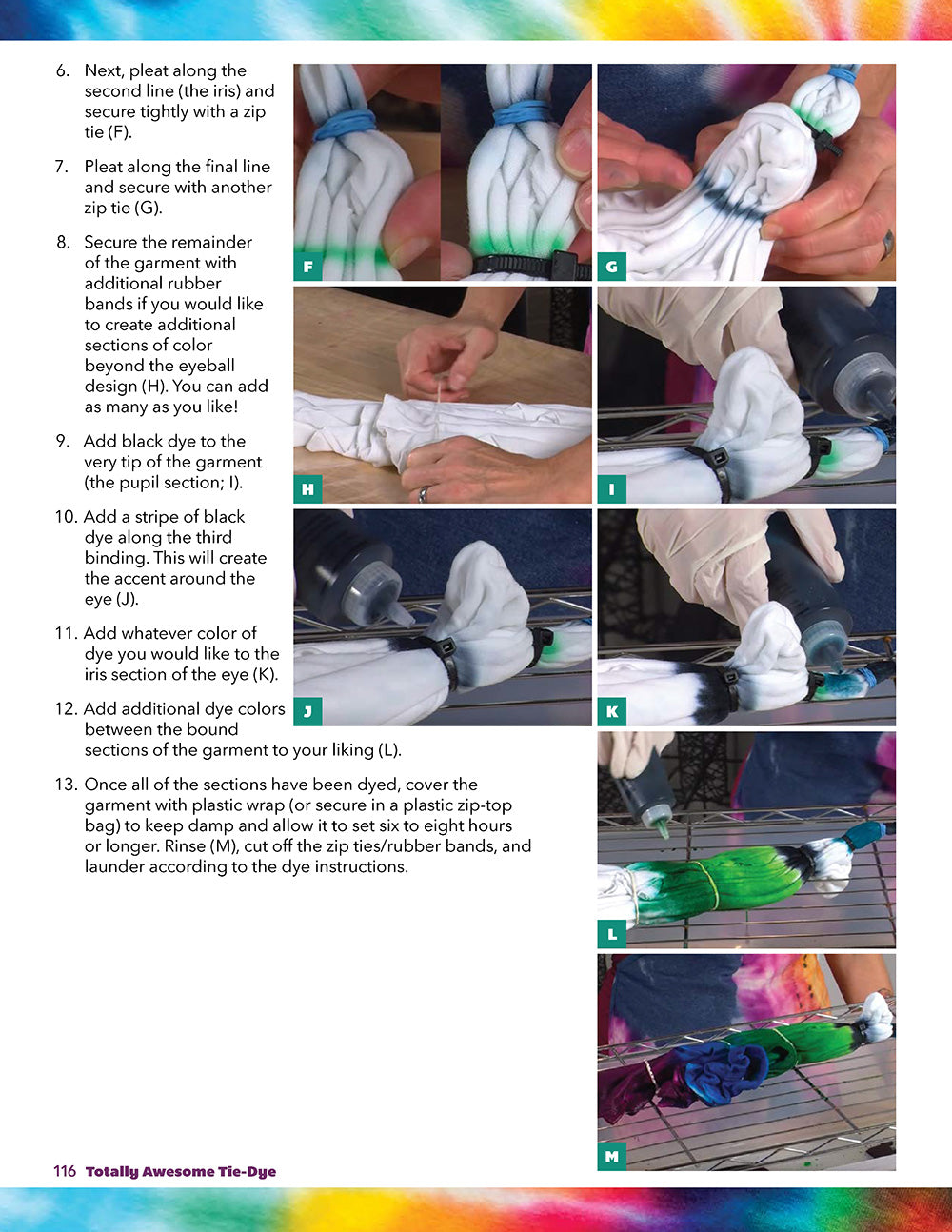 6. Next, pleat along the second line (the iris) and secure tightly with a zip tie (F).

7. Pleat along the final line and secure with another zip tie (G).

8. Secure the remainder of the garment with additional rubber bands if you would like to create additional sections of color beyond the eyeball design (H). You can add as many as you like!

9. Add black dye to the very tip of the garment (the pupil section; I).

10. Add a stripe of black dye along the third binding. This will create the accent around the eye (J).

11. Add whatever color of dye you would like to the iris section of the eye (K).

12. Add additional dye colors between the bound sections of the garment to your liking (L).

13. Once all of the sections have been dyed, cover the garment with plastic wrap (or secure in a plastic zip-top bag) to keep damp and allow it to set six to eight hours or longer. Rinse (M), cut off the zip ties/rubber bands, and launder according to the dye instructions.

F

G

H

I

J

K

L

M

116 Totally Awesome Tie-Dye