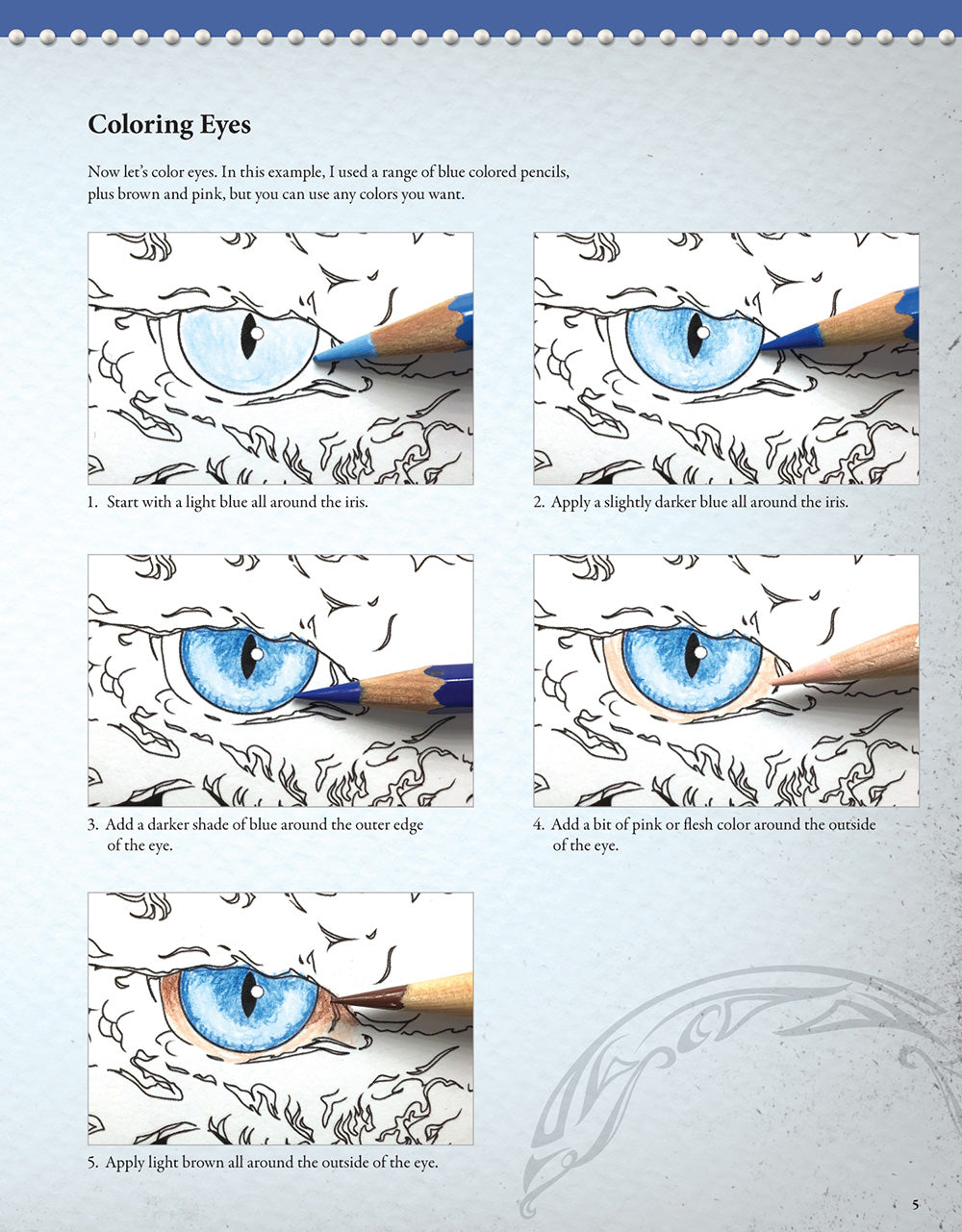 Coloring Eyes

Now let's color eyes. In this example, I used a range of blue colored pencils, plus brown and pink, but you can use any colors you want.

1. Start with a light blue all around the iris.

2. Apply a slightly darker blue all around the iris.

3. Add a darker shade of blue around the outer edge of the eye.

4. Add a bit of pink or flesh color around the outside of the eye.

5. Apply light brown all around the outside of the eye.

5