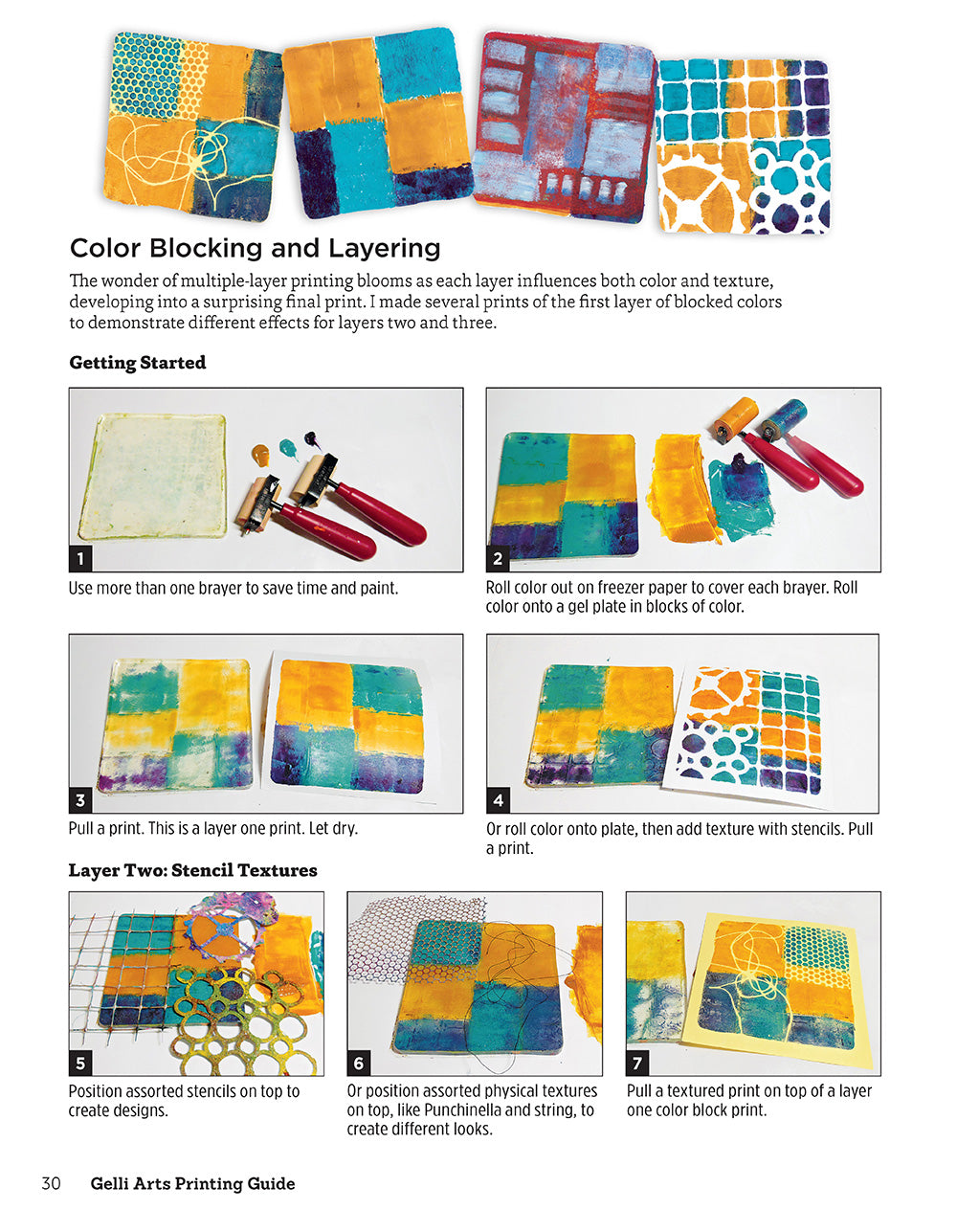 Color Blocking and Layering

The wonder of multiple-layer printing blooms as each layer influences both color and texture, developing into a surprising final print. I made several prints of the first layer of blocked colors to demonstrate different effects for layers two and three.

Getting Started

1

Use more than one brayer to save time and paint.

2

Roll color out on freezer paper to cover each brayer. Roll color onto a gel plate in blocks of color.

3

Pull a print. This is a layer one print. Let dry.

4

Or roll color onto plate, then add texture with stencils. Pull a print.

Layer Two: Stencil Textures

5

Position assorted stencils on top to create designs.

6

Or position assorted physical textures on top, like Punchinella and string, to create different looks.

7

Pull a textured print on top of a layer one color block print.

30 Gelli Arts Printing Guide