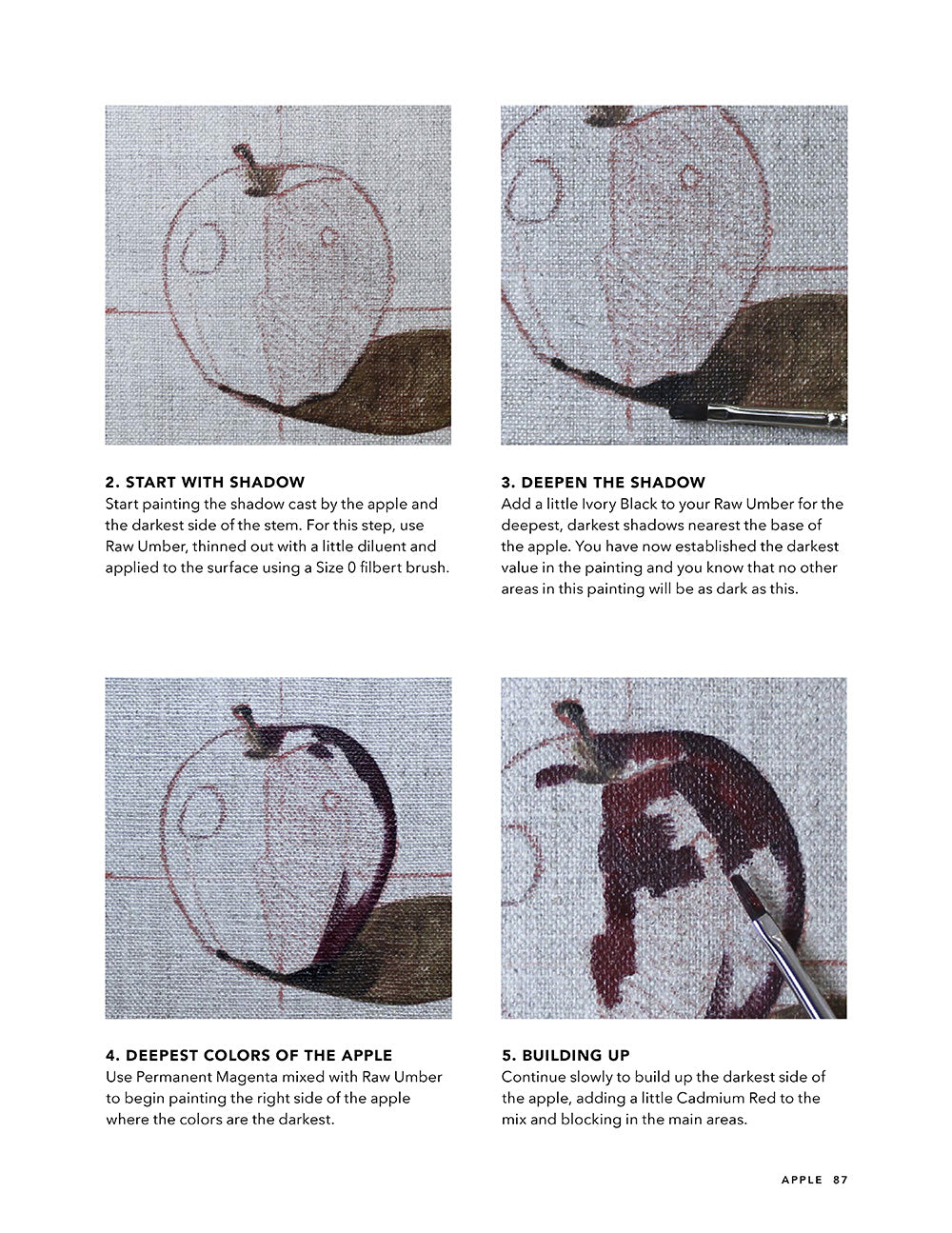 2. START WITH SHADOW
Start painting the shadow cast by the apple and the darkest side of the stem. For this step, use Raw Umber, thinned out with a little diluent and applied to the surface using a Size 0 filbert brush.

3. DEEPEN THE SHADOW
Add a little Ivory Black to your Raw Umber for the deepest, darkest shadows nearest the base of the apple. You have now established the darkest value in the painting and you know that no other areas in this painting will be as dark as this.

4. DEEPEST COLORS OF THE APPLE
Use Permanent Magenta mixed with Raw Umber to begin painting the right side of the apple where the colors are the darkest.

5. BUILDING UP
Continue slowly to build up the darkest side of the apple, adding a little Cadmium Red to the mix and blocking in the main areas.

APPLE 87