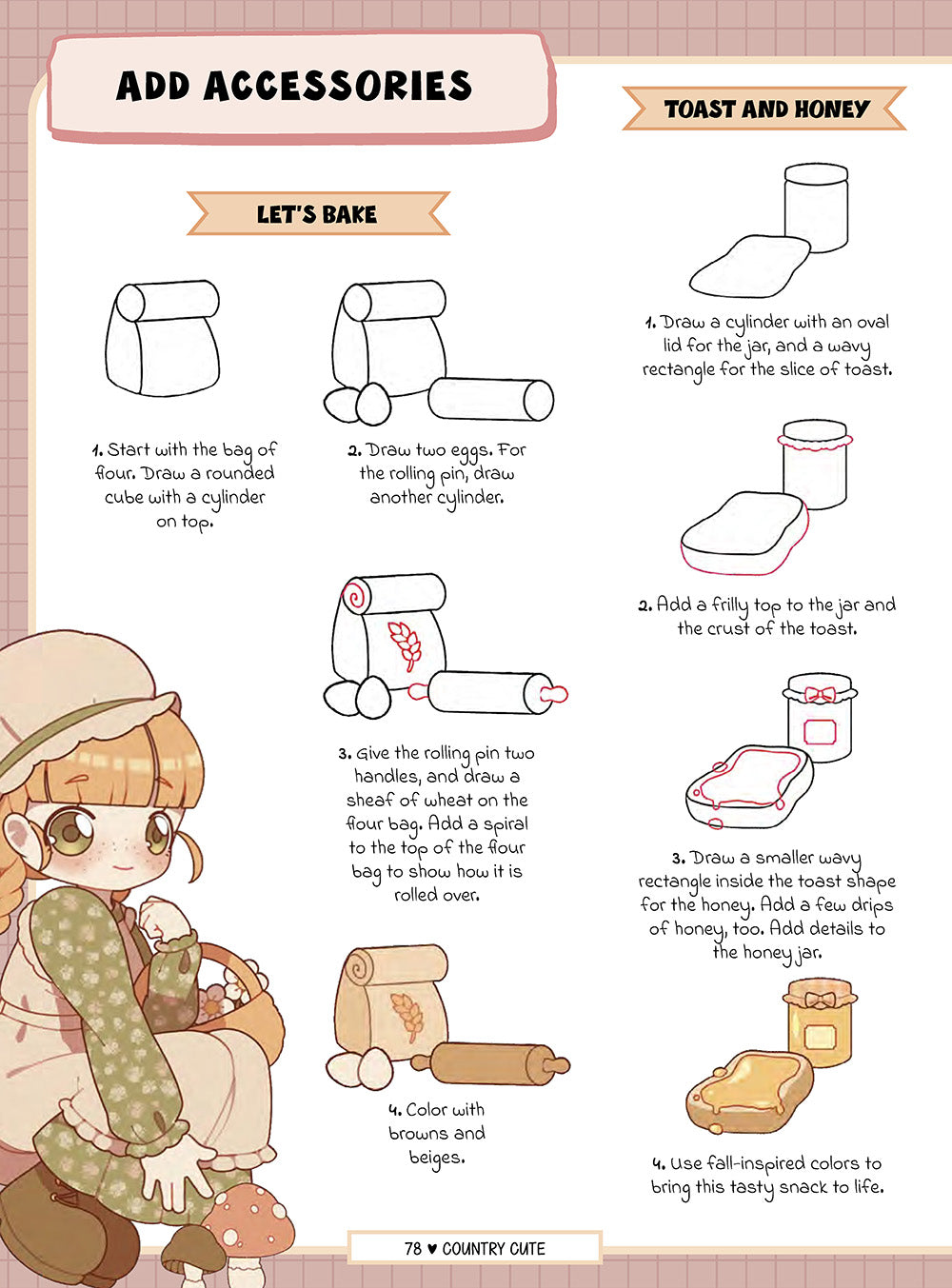 ADD ACCESSORIES

LET'S BAKE

1. Start with the bag of flour. Draw a rounded cube with a cylinder on top.

2. Draw two eggs. For the rolling pin, draw another cylinder.

3. Give the rolling pin two handles, and draw a sheaf of wheat on the flour bag. Add a spiral to the top of the flour bag to show how it is rolled over.

4. Color with browns and beiges.

TOAST AND HONEY

1. Draw a cylinder with an oval lid for the jar, and a wavy rectangle for the slice of toast.

2. Add a frilly top to the jar and the crust of the toast.

3. Draw a smaller wavy rectangle inside the toast shape for the honey. Add a few drips of honey, too. Add details to the honey jar.

4. Use fall-inspired colors to bring this tasty snack to life.

78 ♥ COUNTRY CUTE