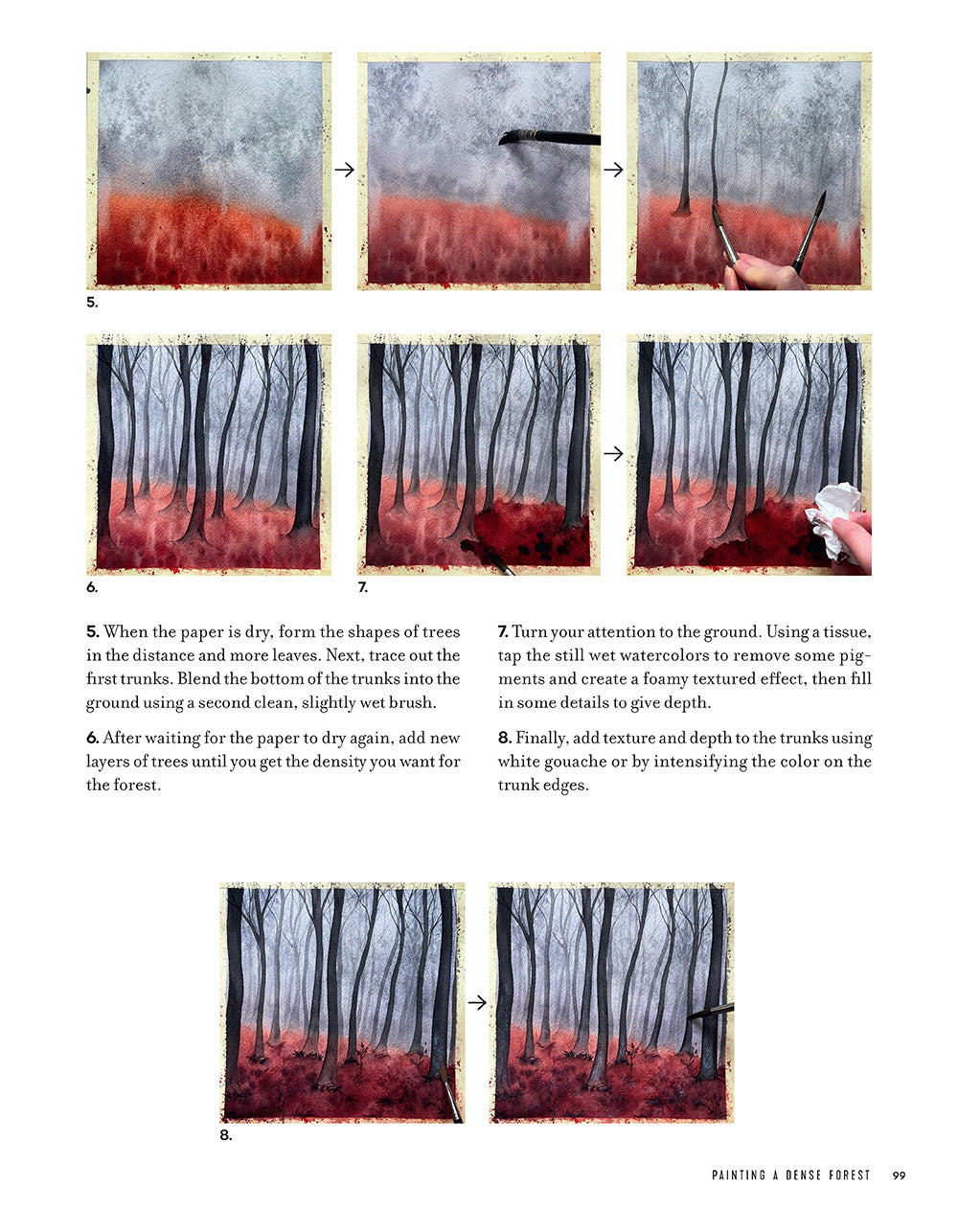 5.

6.

7.

5. When the paper is dry, form the shapes of trees in the distance and more leaves. Next, trace out the first trunks. Blend the bottom of the trunks into the ground using a second clean, slightly wet brush.

6. After waiting for the paper to dry again, add new layers of trees until you get the density you want for the forest.

7. Turn your attention to the ground. Using a tissue, tap the still wet watercolors to remove some pigments and create a foamy textured effect, then fill in some details to give depth.

8. Finally, add texture and depth to the trunks using white gouache or by intensifying the color on the trunk edges.

8.

PAINTING A DENSE FOREST 99