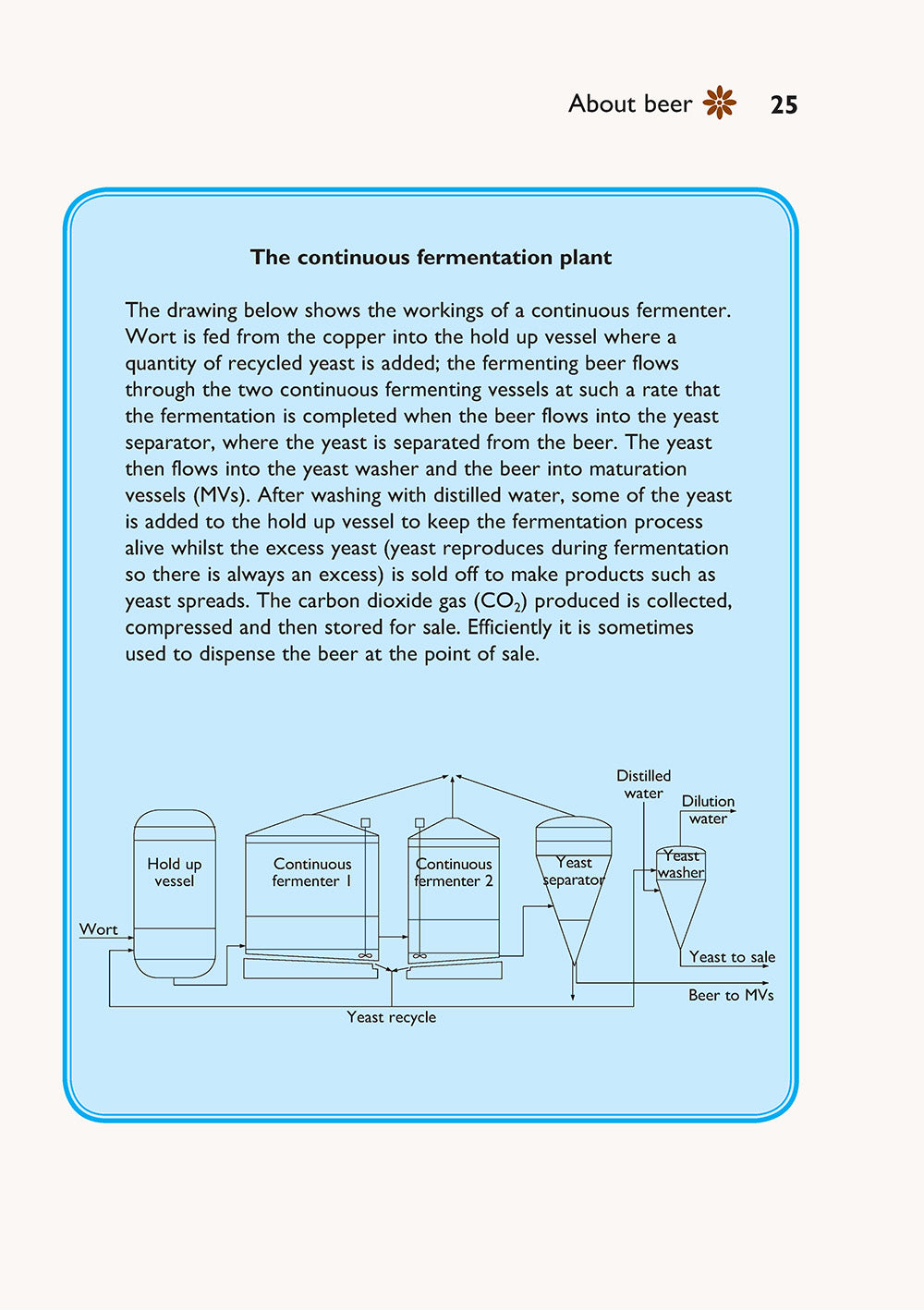 About beer 25

The continuous fermentation plant

The drawing below shows the workings of a continuous fermenter. Wort is fed from the copper into the hold up vessel where a quantity of recycled yeast is added; the fermenting beer flows through the two continuous fermenting vessels at such a rate that the fermentation is completed when the beer flows into the yeast separator, where the yeast is separated from the beer. The yeast then flows into the yeast washer and the beer into maturation vessels (MVs). After washing with distilled water, some of the yeast is added to the hold up vessel to keep the fermentation process alive whilst the excess yeast (yeast reproduces during fermentation so there is always an excess) is sold off to make products such as yeast spreads. The carbon dioxide gas ($CO_2$) produced is collected, compressed and then stored for sale. Efficiently it is sometimes used to dispense the beer at the point of sale.

Distilled water
Dilution water
Hold up vessel
Continuous fermenter 1
Continuous fermenter 2
Yeast separator
Yeast washer
Wort
Yeast to sale
Beer to MVs
Yeast recycle