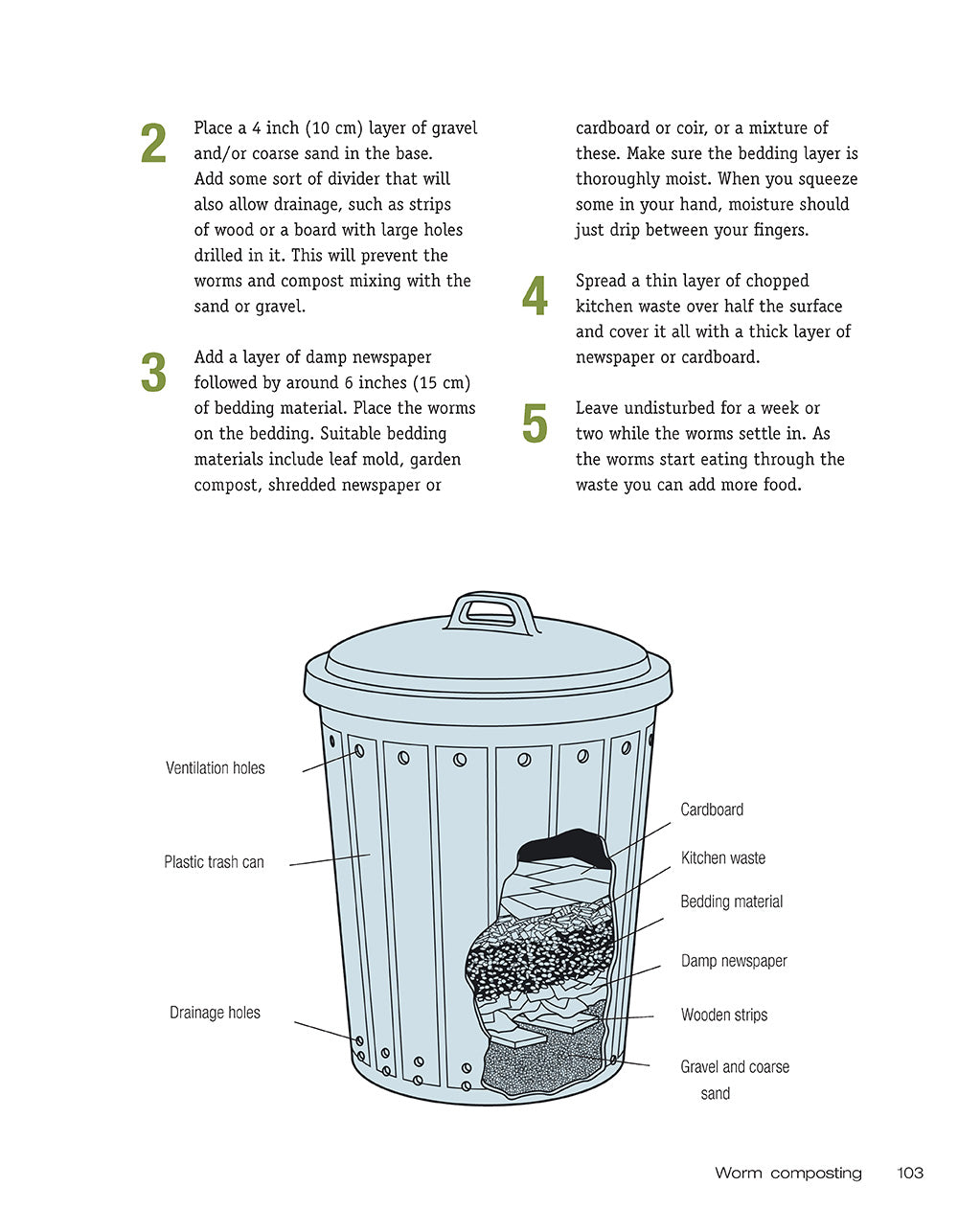 2 Place a 4 inch (10 cm) layer of gravel and/or coarse sand in the base. Add some sort of divider that will also allow drainage, such as strips of wood or a board with large holes drilled in it. This will prevent the worms and compost mixing with the sand or gravel.

3 Add a layer of damp newspaper followed by around 6 inches (15 cm) of bedding material. Place the worms on the bedding. Suitable bedding materials include leaf mold, garden compost, shredded newspaper or cardboard or coir, or a mixture of these. Make sure the bedding layer is thoroughly moist. When you squeeze some in your hand, moisture should just drip between your fingers.

4 Spread a thin layer of chopped kitchen waste over half the surface and cover it all with a thick layer of newspaper or cardboard.

5 Leave undisturbed for a week or two while the worms settle in. As the worms start eating through the waste you can add more food.

Ventilation holes

Plastic trash can

Drainage holes

Cardboard

Kitchen waste

Bedding material

Damp newspaper

Wooden strips

Gravel and coarse sand

Worm composting 103