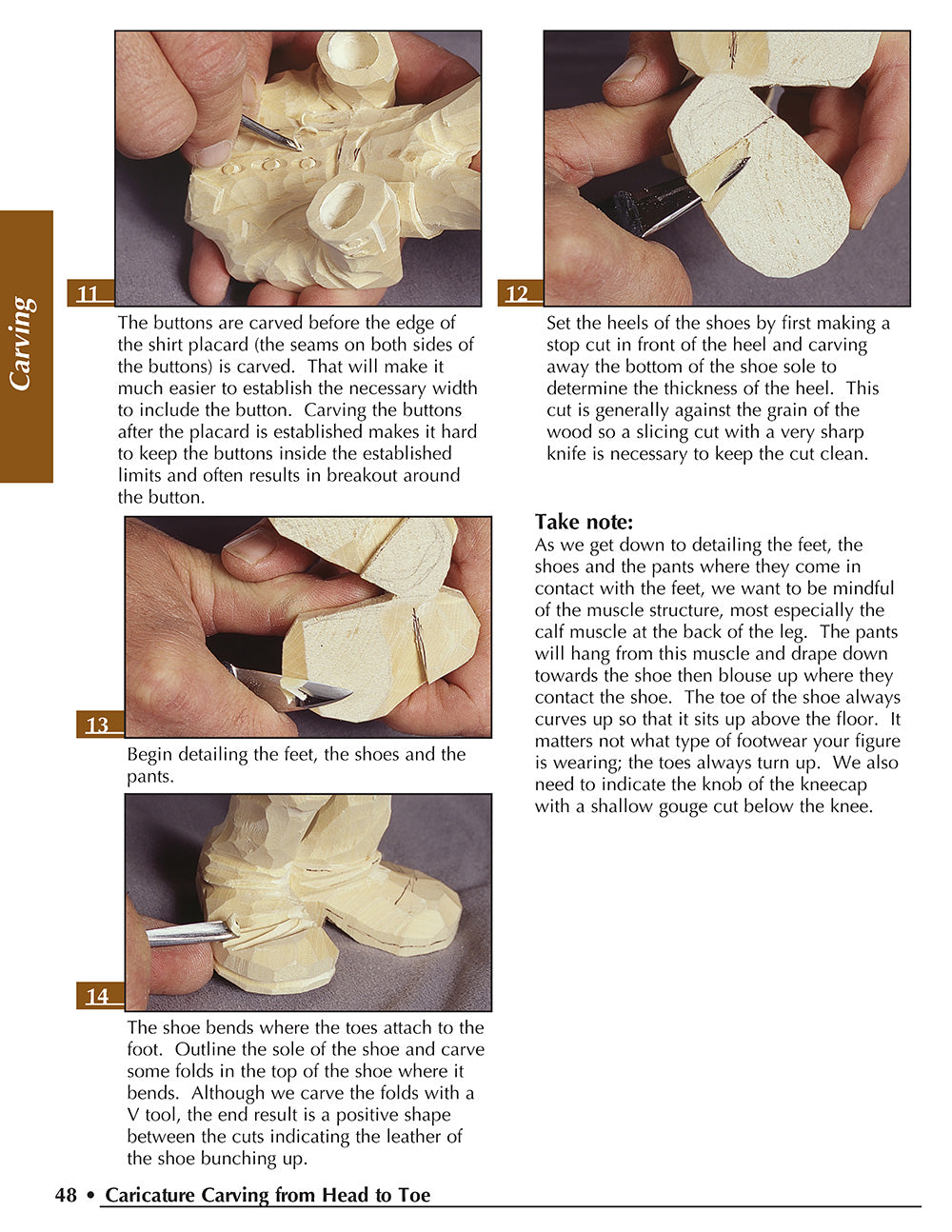 Carving

11

The buttons are carved before the edge of the shirt placard (the seams on both sides of the buttons) is carved. That will make it much easier to establish the necessary width to include the button. Carving the buttons after the placard is established makes it hard to keep the buttons inside the established limits and often results in breakout around the button.

13

Begin detailing the feet, the shoes and the pants.

14

The shoe bends where the toes attach to the foot. Outline the sole of the shoe and carve some folds in the top of the shoe where it bends. Although we carve the folds with a V tool, the end result is a positive shape between the cuts indicating the leather of the shoe bunching up.

12

Set the heels of the shoes by first making a stop cut in front of the heel and carving away the bottom of the shoe sole to determine the thickness of the heel. This cut is generally against the grain of the wood so a slicing cut with a very sharp knife is necessary to keep the cut clean.

Take note:
As we get down to detailing the feet, the shoes and the pants where they come in contact with the feet, we want to be mindful of the muscle structure, most especially the calf muscle at the back of the leg. The pants will hang from this muscle and drape down towards the shoe then blouse up where they contact the shoe. The toe of the shoe always curves up so that it sits up above the floor. It matters not what type of footwear your figure is wearing; the toes always turn up. We also need to indicate the knob of the kneecap with a shallow gouge cut below the knee.

48 • Caricature Carving from Head to Toe