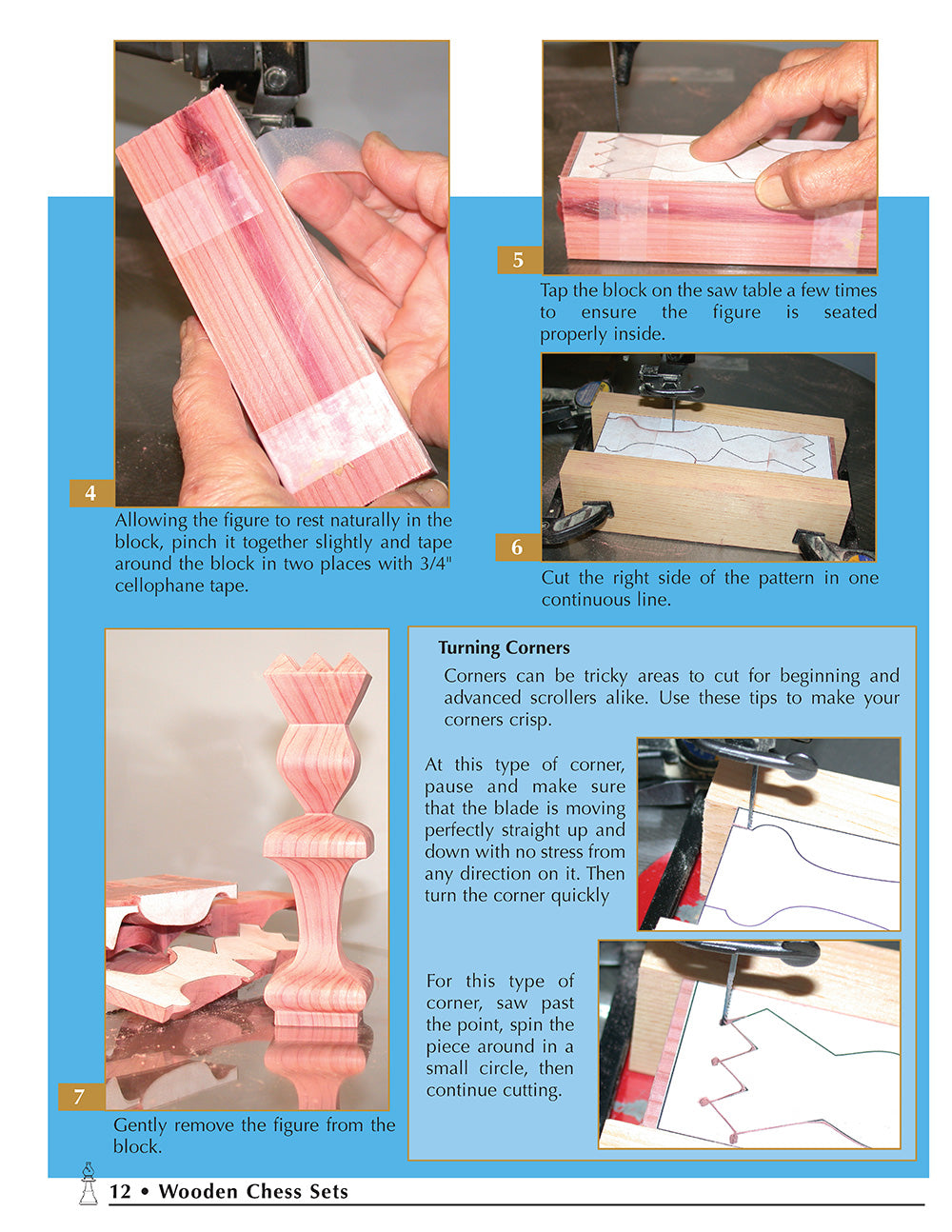 4

Allowing the figure to rest naturally in the block, pinch it together slightly and tape around the block in two places with 3/4" cellophane tape.

5

Tap the block on the saw table a few times to ensure the figure is seated properly inside.

6

Cut the right side of the pattern in one continuous line.

7

Gently remove the figure from the block.

Turning Corners

Corners can be tricky areas to cut for beginning and advanced scrollers alike. Use these tips to make your corners crisp.

At this type of corner, pause and make sure that the blade is moving perfectly straight up and down with no stress from any direction on it. Then turn the corner quickly

For this type of corner, saw past the point, spin the piece around in a small circle, then continue cutting.

12 • Wooden Chess Sets