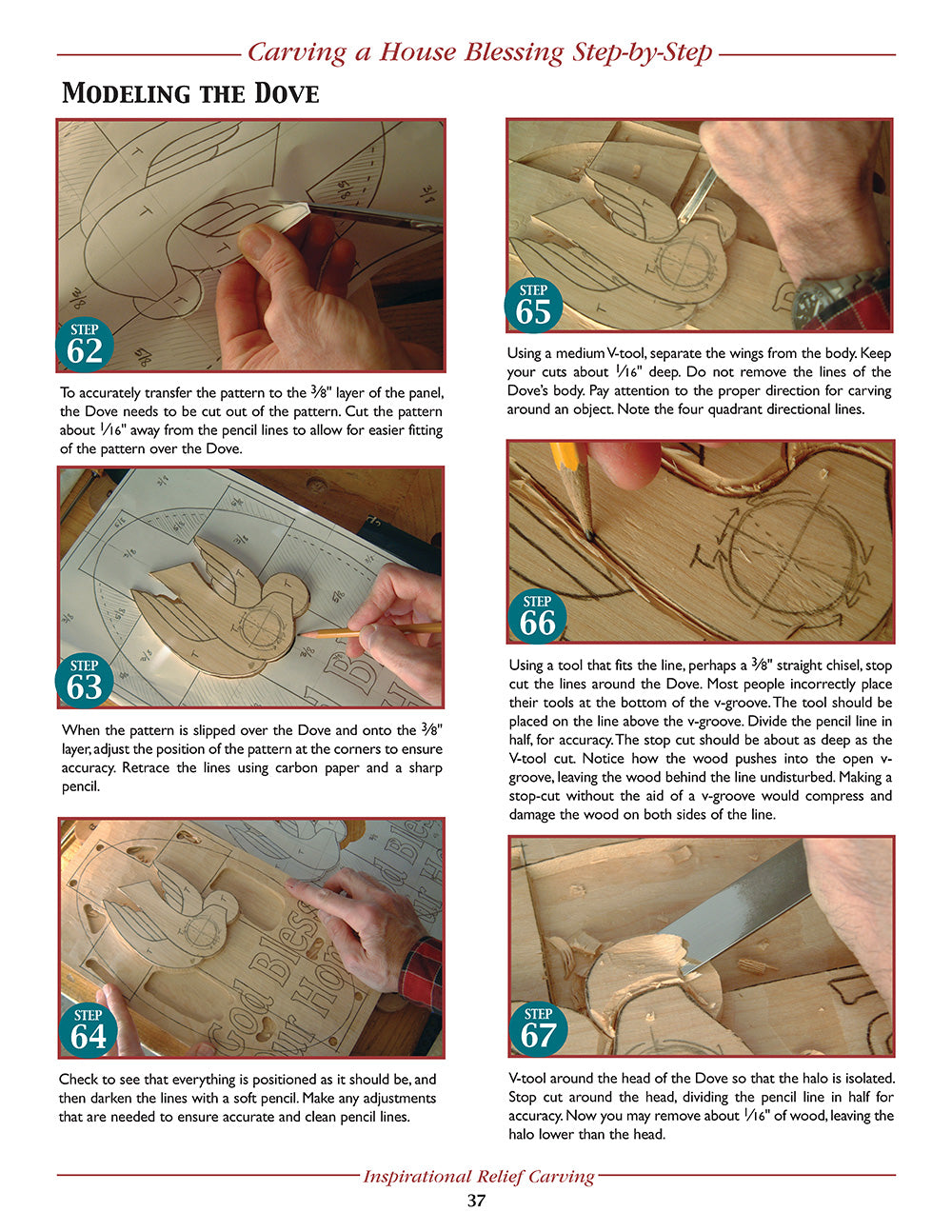 Carving a House Blessing Step-by-Step

MODELING THE DOVE

STEP 62

To accurately transfer the pattern to the $\frac{3}{8}$" layer of the panel, the Dove needs to be cut out of the pattern. Cut the pattern about $\frac{1}{16}$" away from the pencil lines to allow for easier fitting of the pattern over the Dove.

STEP 63

When the pattern is slipped over the Dove and onto the $\frac{3}{8}$" layer, adjust the position of the pattern at the corners to ensure accuracy. Retrace the lines using carbon paper and a sharp pencil.

STEP 64

Check to see that everything is positioned as it should be, and then darken the lines with a soft pencil. Make any adjustments that are needed to ensure accurate and clean pencil lines.

STEP 65

Using a medium V-tool, separate the wings from the body. Keep your cuts about $\frac{1}{16}$" deep. Do not remove the lines of the Dove's body. Pay attention to the proper direction for carving around an object. Note the four quadrant directional lines.

STEP 66

Using a tool that fits the line, perhaps a $\frac{3}{8}$" straight chisel, stop cut the lines around the Dove. Most people incorrectly place their tools at the bottom of the v-groove. The tool should be placed on the line above the v-groove. Divide the pencil line in half, for accuracy. The stop cut should be about as deep as the V-tool cut. Notice how the wood pushes into the open v-groove, leaving the wood behind the line undisturbed. Making a stop-cut without the aid of a v-groove would compress and damage the wood on both sides of the line.

STEP 67

V-tool around the head of the Dove so that the halo is isolated. Stop cut around the head, dividing the pencil line in half for accuracy. Now you may remove about $\frac{1}{16}$" of wood, leaving the halo lower than the head.

Inspirational Relief Carving

37