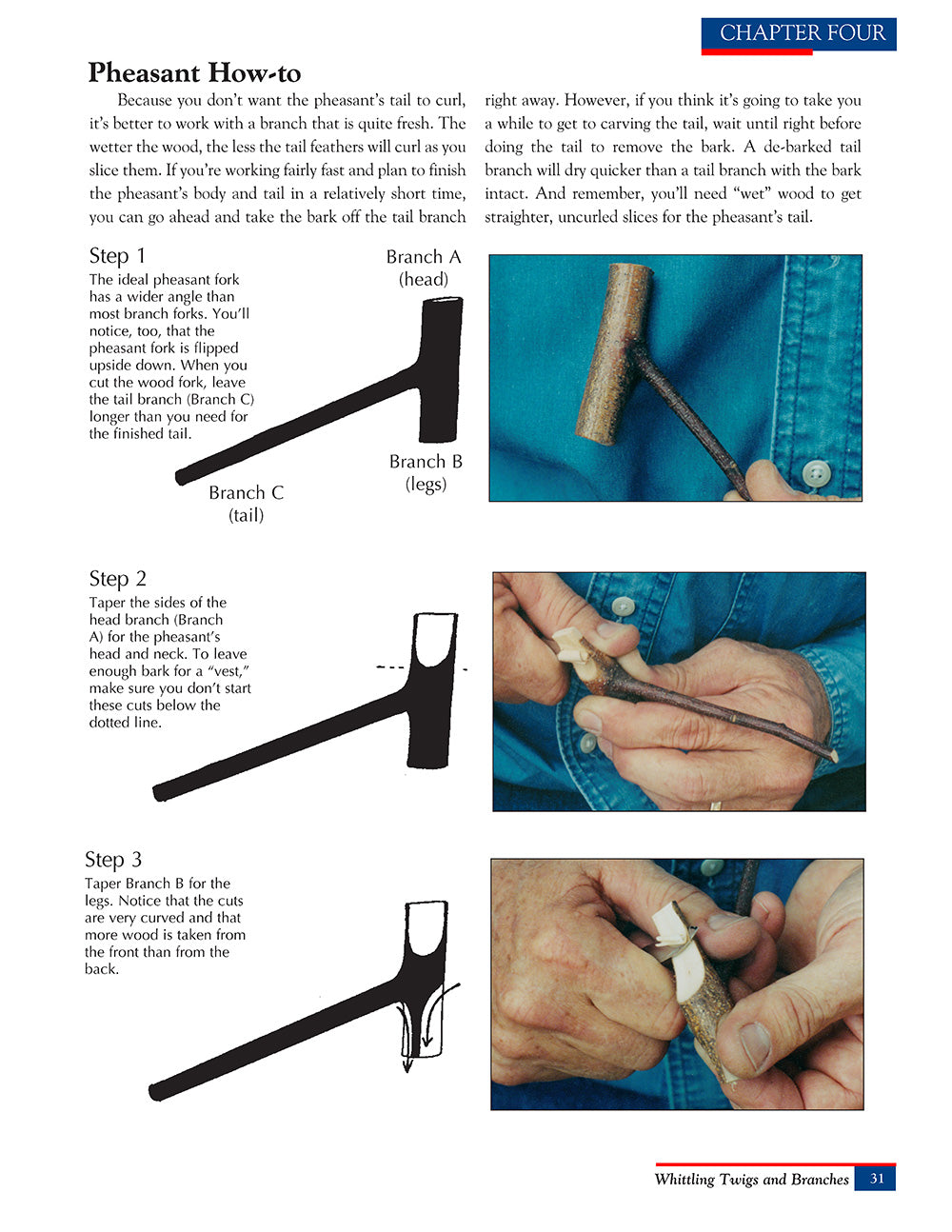 CHAPTER FOUR

Pheasant How-to

Because you don't want the pheasant's tail to curl, it's better to work with a branch that is quite fresh. The wetter the wood, the less the tail feathers will curl as you slice them. If you're working fairly fast and plan to finish the pheasant's body and tail in a relatively short time, you can go ahead and take the bark off the tail branch right away. However, if you think it's going to take you a while to get to carving the tail, wait until right before doing the tail to remove the bark. A de-barked tail branch will dry quicker than a tail branch with the bark intact. And remember, you'll need "wet" wood to get straighter, uncurled slices for the pheasant's tail.

Step 1
The ideal pheasant fork has a wider angle than most branch forks. You'll notice, too, that the pheasant fork is flipped upside down. When you cut the wood fork, leave the tail branch (Branch C) longer than you need for the finished tail.

Branch A
(head)

Branch B
(legs)

Branch C
(tail)

Step 2
Taper the sides of the head branch (Branch A) for the pheasant's head and neck. To leave enough bark for a "vest," make sure you don't start these cuts below the dotted line.

Step 3
Taper Branch B for the legs. Notice that the cuts are very curved and that more wood is taken from the front than from the back.

Whittling Twigs and Branches 31