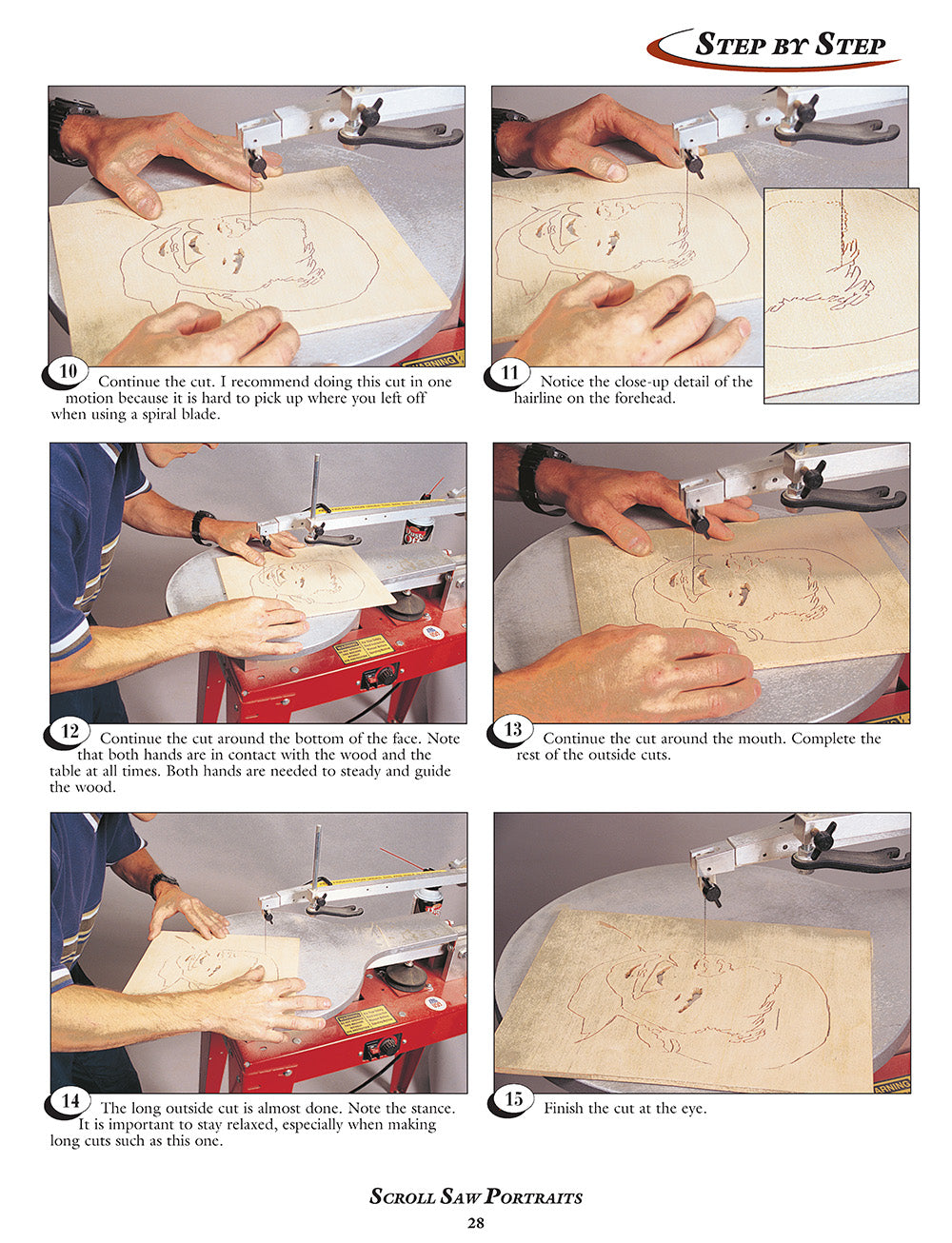 STEP BY STEP

10 Continue the cut. I recommend doing this cut in one motion because it is hard to pick up where you left off when using a spiral blade.

11 Notice the close-up detail of the hairline on the forehead.

12 Continue the cut around the bottom of the face. Note that both hands are in contact with the wood and the table at all times. Both hands are needed to steady and guide the wood.

13 Continue the cut around the mouth. Complete the rest of the outside cuts.

14 The long outside cut is almost done. Note the stance. It is important to stay relaxed, especially when making long cuts such as this one.

15 Finish the cut at the eye.

SCROLL SAW PORTRAITS
28