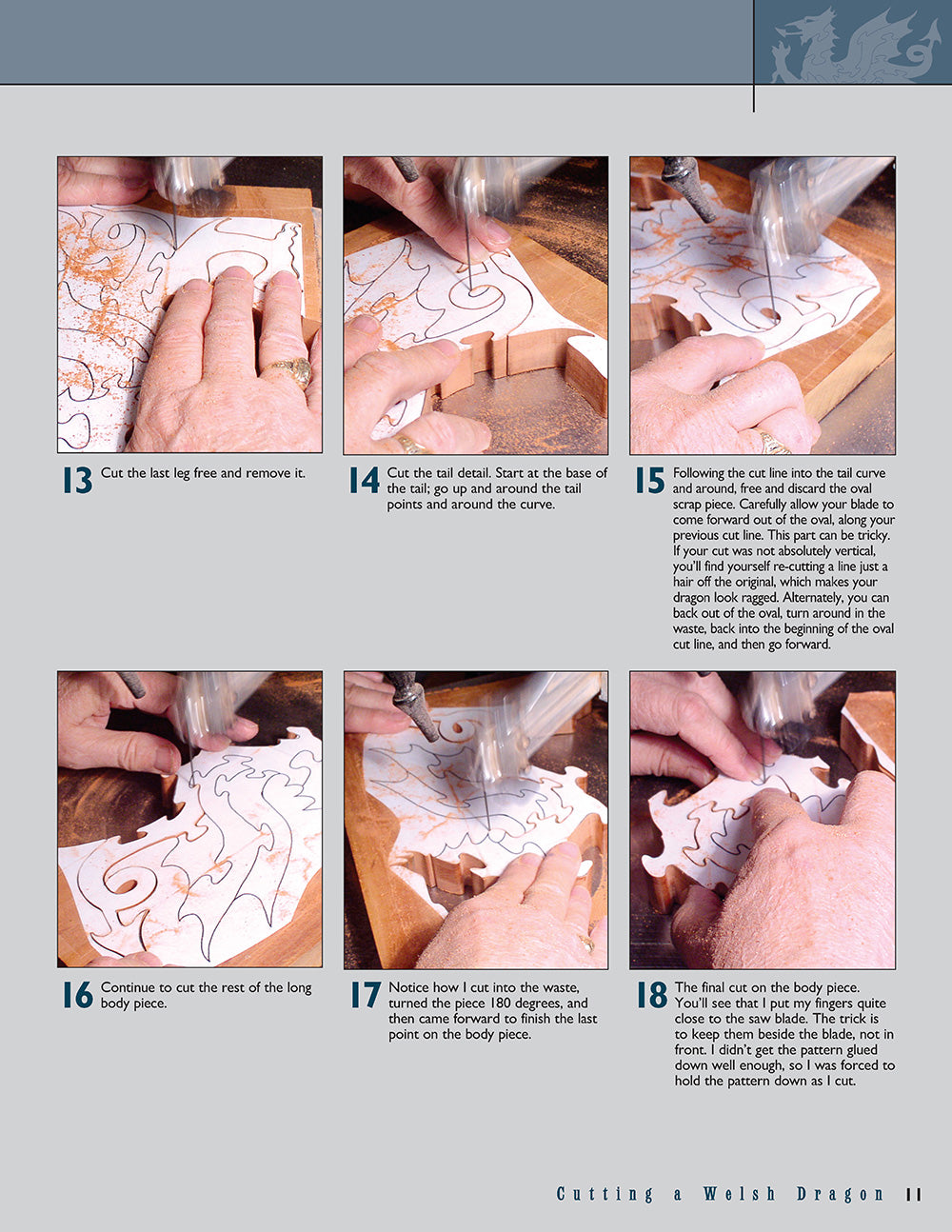 13 Cut the last leg free and remove it.

14 Cut the tail detail. Start at the base of the tail; go up and around the tail points and around the curve.

15 Following the cut line into the tail curve and around, free and discard the oval scrap piece. Carefully allow your blade to come forward out of the oval, along your previous cut line. This part can be tricky. If your cut was not absolutely vertical, you'll find yourself re-cutting a line just a hair off the original, which makes your dragon look ragged. Alternately, you can back out of the oval, turn around in the waste, back into the beginning of the oval cut line, and then go forward.

16 Continue to cut the rest of the long body piece.

17 Notice how I cut into the waste, turned the piece 180 degrees, and then came forward to finish the last point on the body piece.

18 The final cut on the body piece. You'll see that I put my fingers quite close to the saw blade. The trick is to keep them beside the blade, not in front. I didn't get the pattern glued down well enough, so I was forced to hold the pattern down as I cut.

Cutting a Welsh Dragon 11