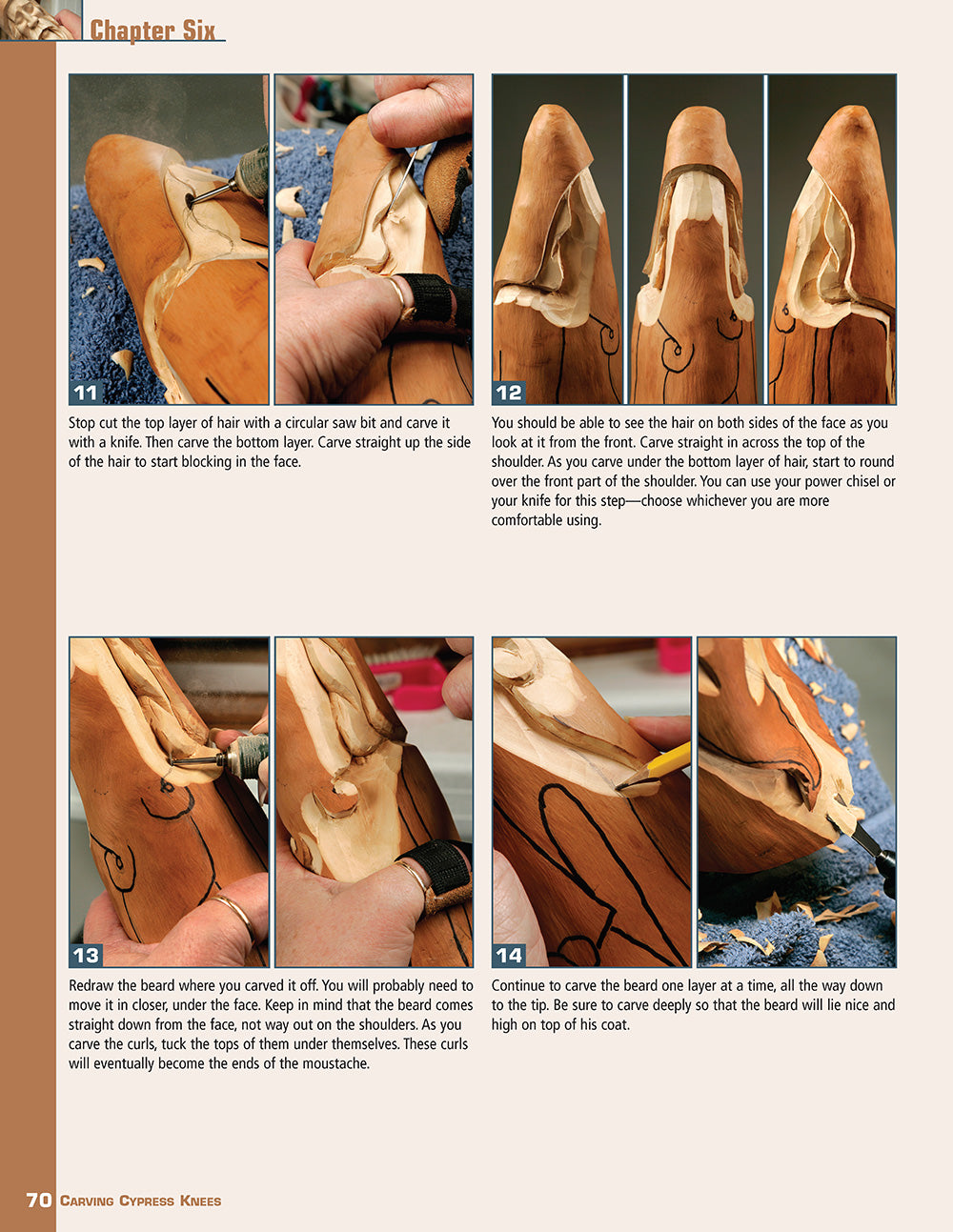 Chapter Six

11

Stop cut the top layer of hair with a circular saw bit and carve it with a knife. Then carve the bottom layer. Carve straight up the side of the hair to start blocking in the face.

12

You should be able to see the hair on both sides of the face as you look at it from the front. Carve straight in across the top of the shoulder. As you carve under the bottom layer of hair, start to round over the front part of the shoulder. You can use your power chisel or your knife for this step—choose whichever you are more comfortable using.

13

Redraw the beard where you carved it off. You will probably need to move it in closer, under the face. Keep in mind that the beard comes straight down from the face, not way out on the shoulders. As you carve the curls, tuck the tops of them under themselves. These curls will eventually become the ends of the moustache.

14

Continue to carve the beard one layer at a time, all the way down to the tip. Be sure to carve deeply so that the beard will lie nice and high on top of his coat.

70 Carving Cypress Knees