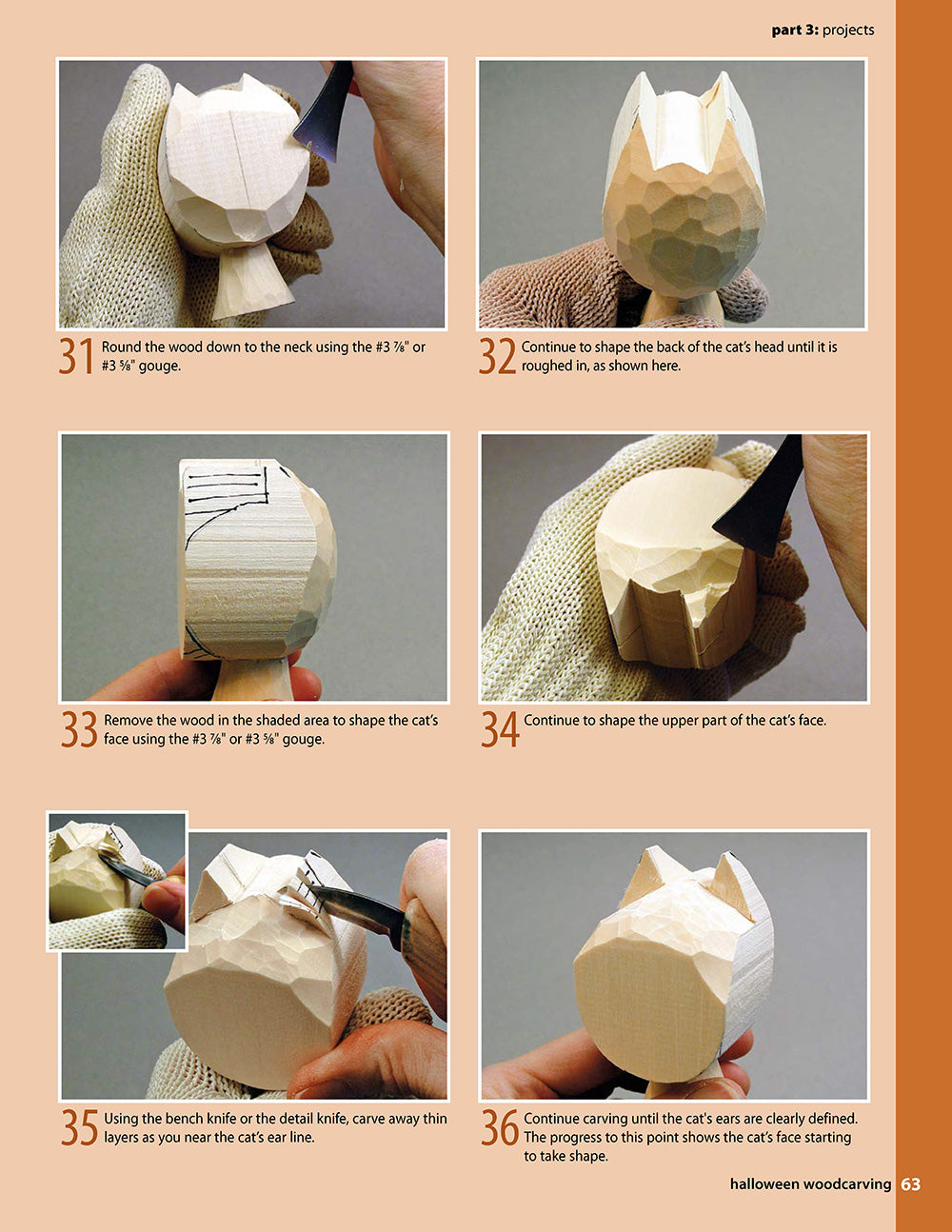 part 3: projects

31 Round the wood down to the neck using the #3 ⅞" or #3 ⅝" gouge.

32 Continue to shape the back of the cat's head until it is roughed in, as shown here.

33 Remove the wood in the shaded area to shape the cat's face using the #3 ⅞" or #3 ⅝" gouge.

34 Continue to shape the upper part of the cat's face.

35 Using the bench knife or the detail knife, carve away thin layers as you near the cat's ear line.

36 Continue carving until the cat's ears are clearly defined. The progress to this point shows the cat's face starting to take shape.

halloween woodcarving 63