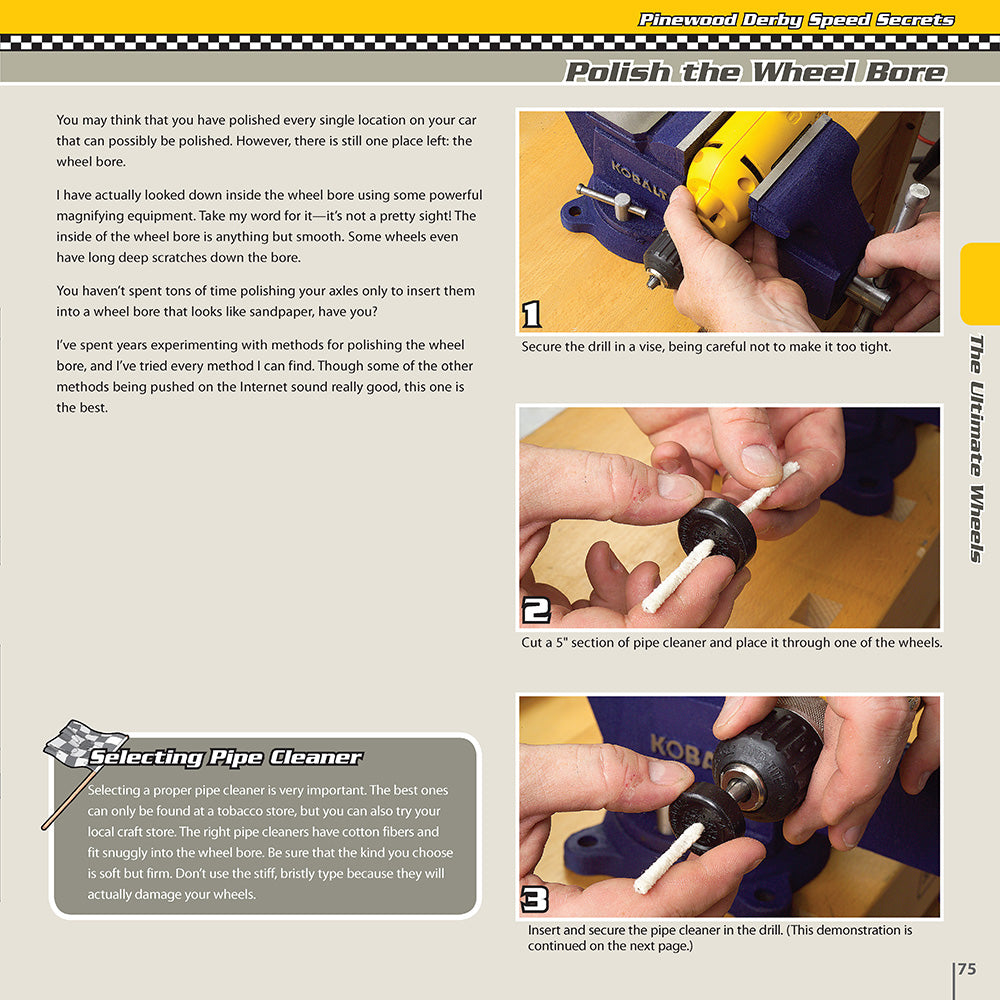 Pinewood Derby Speed Secrets

Polish the Wheel Bore

You may think that you have polished every single location on your car that can possibly be polished. However, there is still one place left: the wheel bore.

I have actually looked down inside the wheel bore using some powerful magnifying equipment. Take my word for it—it's not a pretty sight! The inside of the wheel bore is anything but smooth. Some wheels even have long deep scratches down the bore.

You haven't spent tons of time polishing your axles only to insert them into a wheel bore that looks like sandpaper, have you?

I've spent years experimenting with methods for polishing the wheel bore, and I've tried every method I can find. Though some of the other methods being pushed on the Internet sound really good, this one is the best.

Selecting Pipe Cleaner

Selecting a proper pipe cleaner is very important. The best ones can only be found at a tobacco store, but you can also try your local craft store. The right pipe cleaners have cotton fibers and fit snuggly into the wheel bore. Be sure that the kind you choose is soft but firm. Don't use the stiff, bristly type because they will actually damage your wheels.

KOBALT

1

Secure the drill in a vise, being careful not to make it too tight.

2

Cut a 5" section of pipe cleaner and place it through one of the wheels.

KOBA

3

Insert and secure the pipe cleaner in the drill. (This demonstration is continued on the next page.)

The Ultimate Wheels

75