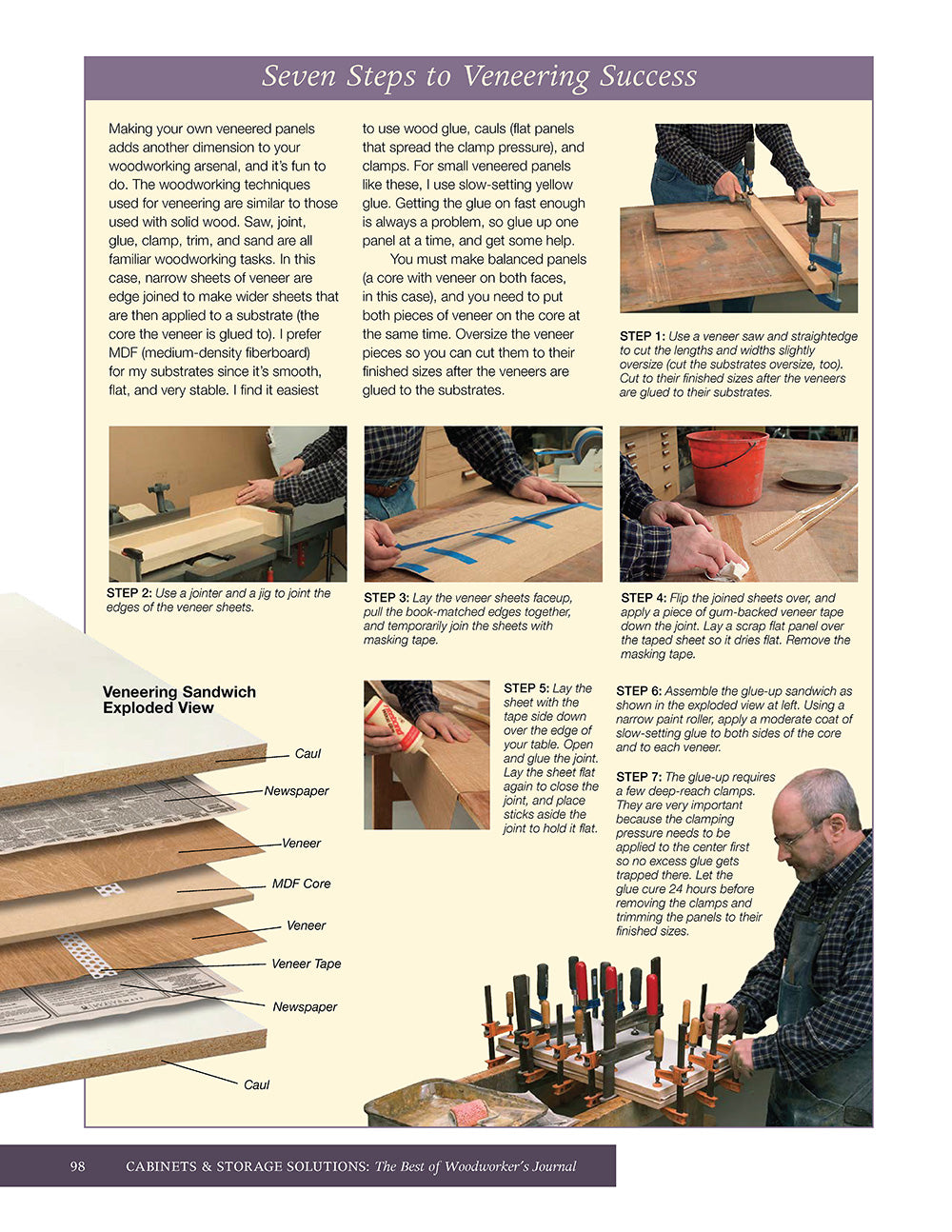 Seven Steps to Veneering Success

Making your own veneered panels adds another dimension to your woodworking arsenal, and it's fun to do. The woodworking techniques used for veneering are similar to those used with solid wood. Saw, joint, glue, clamp, trim, and sand are all familiar woodworking tasks. In this case, narrow sheets of veneer are edge joined to make wider sheets that are then applied to a substrate (the core the veneer is glued to). I prefer MDF (medium-density fiberboard) for my substrates since it's smooth, flat, and very stable. I find it easiest to use wood glue, cauls (flat panels that spread the clamp pressure), and clamps. For small veneered panels like these, I use slow-setting yellow glue. Getting the glue on fast enough is always a problem, so glue up one panel at a time, and get some help.

You must make balanced panels (a core with veneer on both faces, in this case), and you need to put both pieces of veneer on the core at the same time. Oversize the veneer pieces so you can cut them to their finished sizes after the veneers are glued to the substrates.

STEP 1: Use a veneer saw and straightedge to cut the lengths and widths slightly oversize (cut the substrates oversize, too). Cut to their finished sizes after the veneers are glued to their substrates.

STEP 2: Use a jointer and a jig to joint the edges of the veneer sheets.

STEP 3: Lay the veneer sheets faceup, pull the book-matched edges together, and temporarily join the sheets with masking tape.

STEP 4: Flip the joined sheets over, and apply a piece of gum-backed veneer tape down the joint. Lay a scrap flat panel over the taped sheet so it dries flat. Remove the masking tape.

Veneering Sandwich Exploded View

Caul
Newspaper
Veneer
MDF Core
Veneer
Veneer Tape
Newspaper
Caul

STEP 5: Lay the sheet with the tape side down over the edge of your table. Open and glue the joint. Lay the sheet flat again to close the joint, and place sticks aside the joint to hold it flat.

STEP 6: Assemble the glue-up sandwich as shown in the exploded view at left. Using a narrow paint roller, apply a moderate coat of slow-setting glue to both sides of the core and to each veneer.

STEP 7: The glue-up requires a few deep-reach clamps. They are very important because the clamping pressure needs to be applied to the center first so no excess glue gets trapped there. Let the glue cure 24 hours before removing the clamps and trimming the panels to their finished sizes.

98 CABINETS & STORAGE SOLUTIONS: The Best of Woodworker's Journal