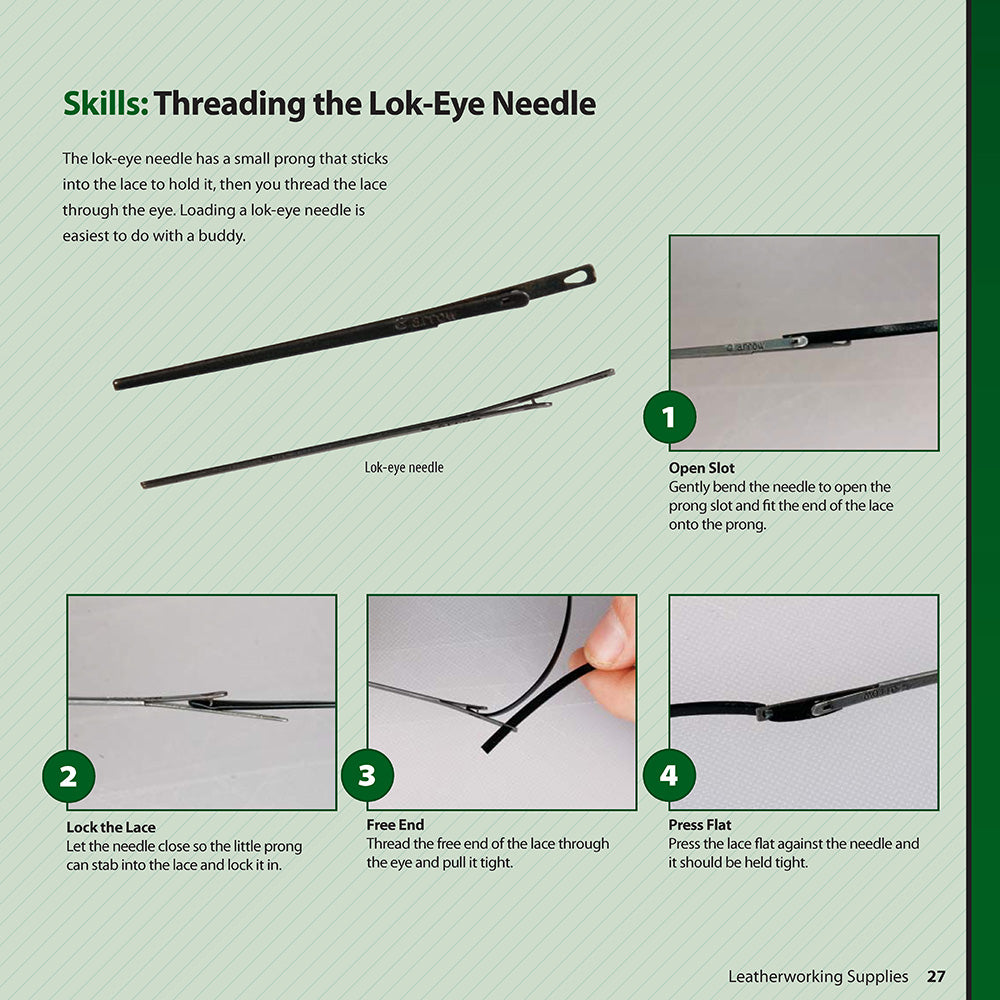 Skills: Threading the Lok-Eye Needle

The lok-eye needle has a small prong that sticks into the lace to hold it, then you thread the lace through the eye. Loading a lok-eye needle is easiest to do with a buddy.

Lok-eye needle

1

Open Slot
Gently bend the needle to open the prong slot and fit the end of the lace onto the prong.

2

Lock the Lace
Let the needle close so the little prong can stab into the lace and lock it in.

3

Free End
Thread the free end of the lace through the eye and pull it tight.

4

Press Flat
Press the lace flat against the needle and it should be held tight.

Leatherworking Supplies 27