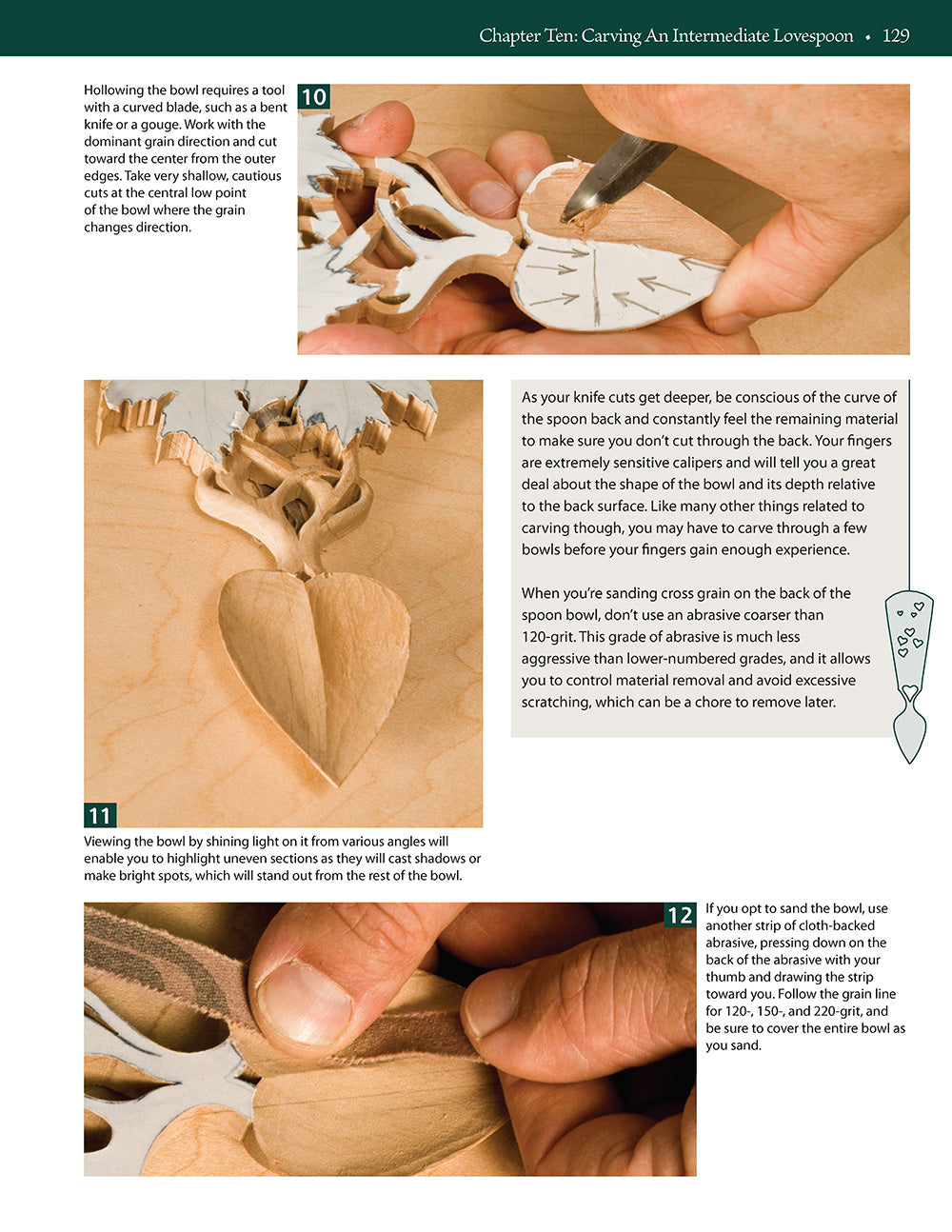 Chapter Ten: Carving An Intermediate Lovespoon • 129

Hollowing the bowl requires a tool with a curved blade, such as a bent knife or a gouge. Work with the dominant grain direction and cut toward the center from the outer edges. Take very shallow, cautious cuts at the central low point of the bowl where the grain changes direction.

10

As your knife cuts get deeper, be conscious of the curve of the spoon back and constantly feel the remaining material to make sure you don't cut through the back. Your fingers are extremely sensitive calipers and will tell you a great deal about the shape of the bowl and its depth relative to the back surface. Like many other things related to carving though, you may have to carve through a few bowls before your fingers gain enough experience.

When you're sanding cross grain on the back of the spoon bowl, don't use an abrasive coarser than 120-grit. This grade of abrasive is much less aggressive than lower-numbered grades, and it allows you to control material removal and avoid excessive scratching, which can be a chore to remove later.

11

Viewing the bowl by shining light on it from various angles will enable you to highlight uneven sections as they will cast shadows or make bright spots, which will stand out from the rest of the bowl.

12

If you opt to sand the bowl, use another strip of cloth-backed abrasive, pressing down on the back of the abrasive with your thumb and drawing the strip toward you. Follow the grain line for 120-, 150-, and 220-grit, and be sure to cover the entire bowl as you sand.