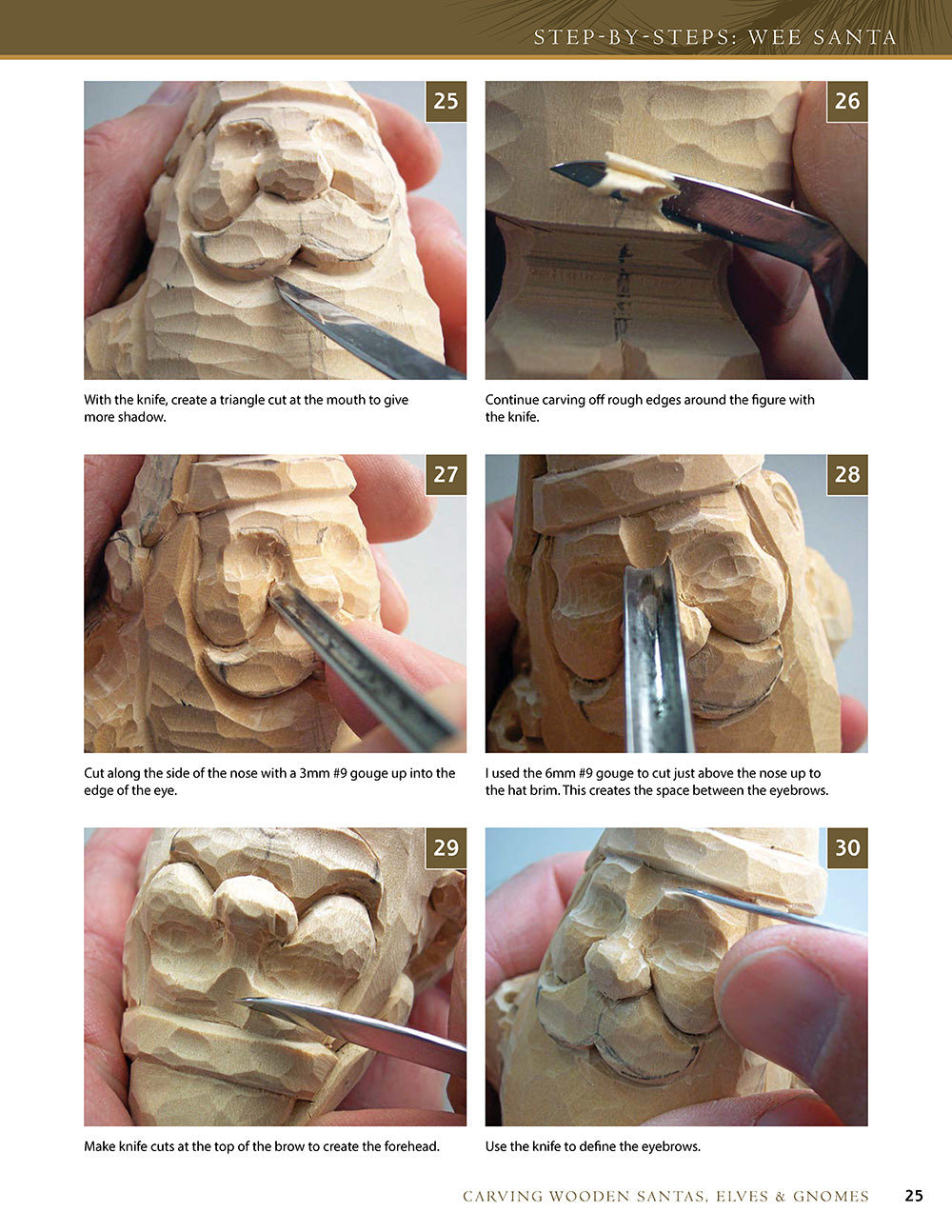 STEP-BY-STEPS: WEE SANTA

25

With the knife, create a triangle cut at the mouth to give more shadow.

26

Continue carving off rough edges around the figure with the knife.

27

Cut along the side of the nose with a 3mm #9 gouge up into the edge of the eye.

28

I used the 6mm #9 gouge to cut just above the nose up to the hat brim. This creates the space between the eyebrows.

29

Make knife cuts at the top of the brow to create the forehead.

30

Use the knife to define the eyebrows.

CARVING WOODEN SANTAS, ELVES & GNOMES 25