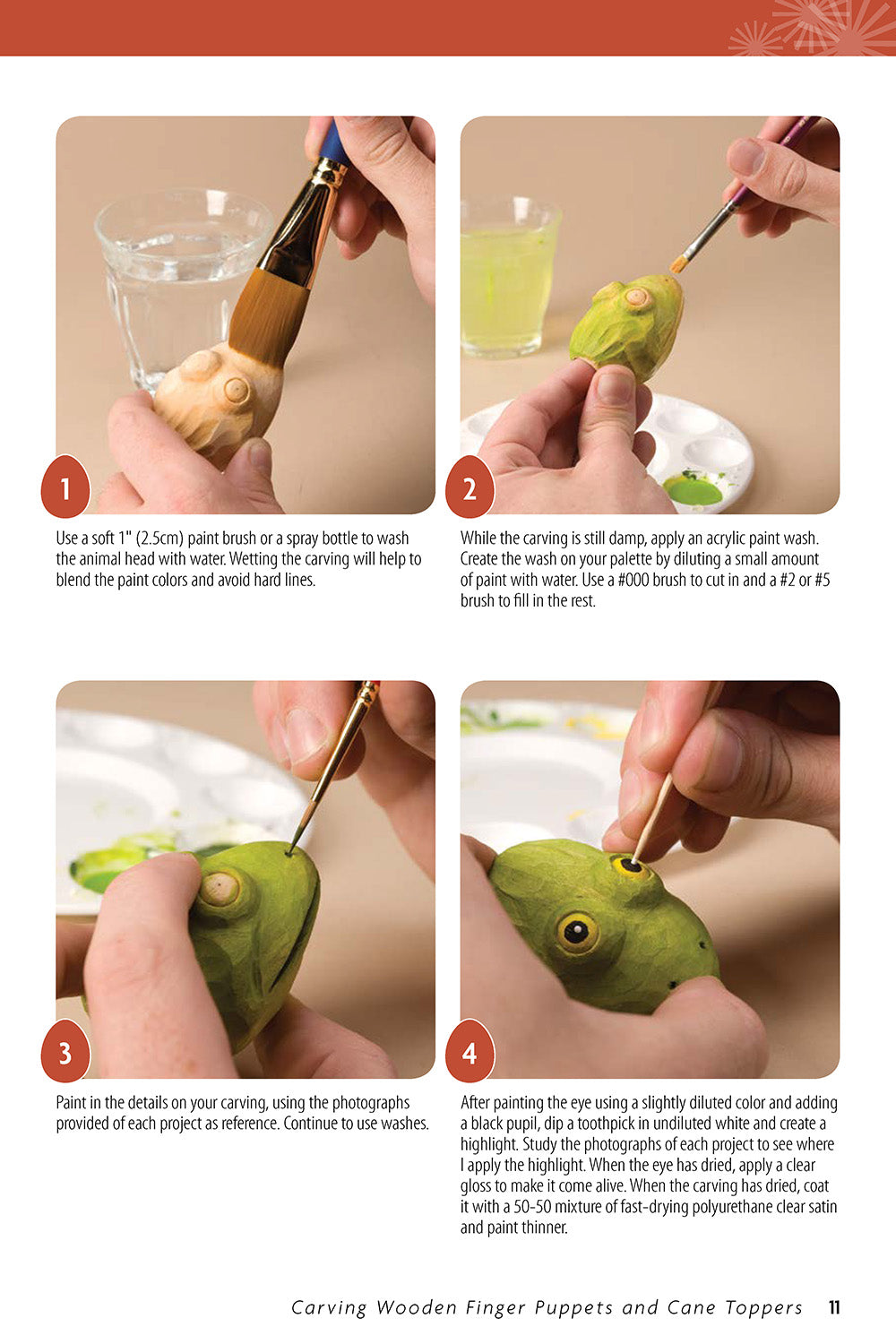 1

Use a soft 1" (2.5cm) paint brush or a spray bottle to wash the animal head with water. Wetting the carving will help to blend the paint colors and avoid hard lines.

2

While the carving is still damp, apply an acrylic paint wash. Create the wash on your palette by diluting a small amount of paint with water. Use a #000 brush to cut in and a #2 or #5 brush to fill in the rest.

3

Paint in the details on your carving, using the photographs provided of each project as reference. Continue to use washes.

4

After painting the eye using a slightly diluted color and adding a black pupil, dip a toothpick in undiluted white and create a highlight. Study the photographs of each project to see where I apply the highlight. When the eye has dried, apply a clear gloss to make it come alive. When the carving has dried, coat it with a 50-50 mixture of fast-drying polyurethane clear satin and paint thinner.

Carving Wooden Finger Puppets and Cane Toppers 11