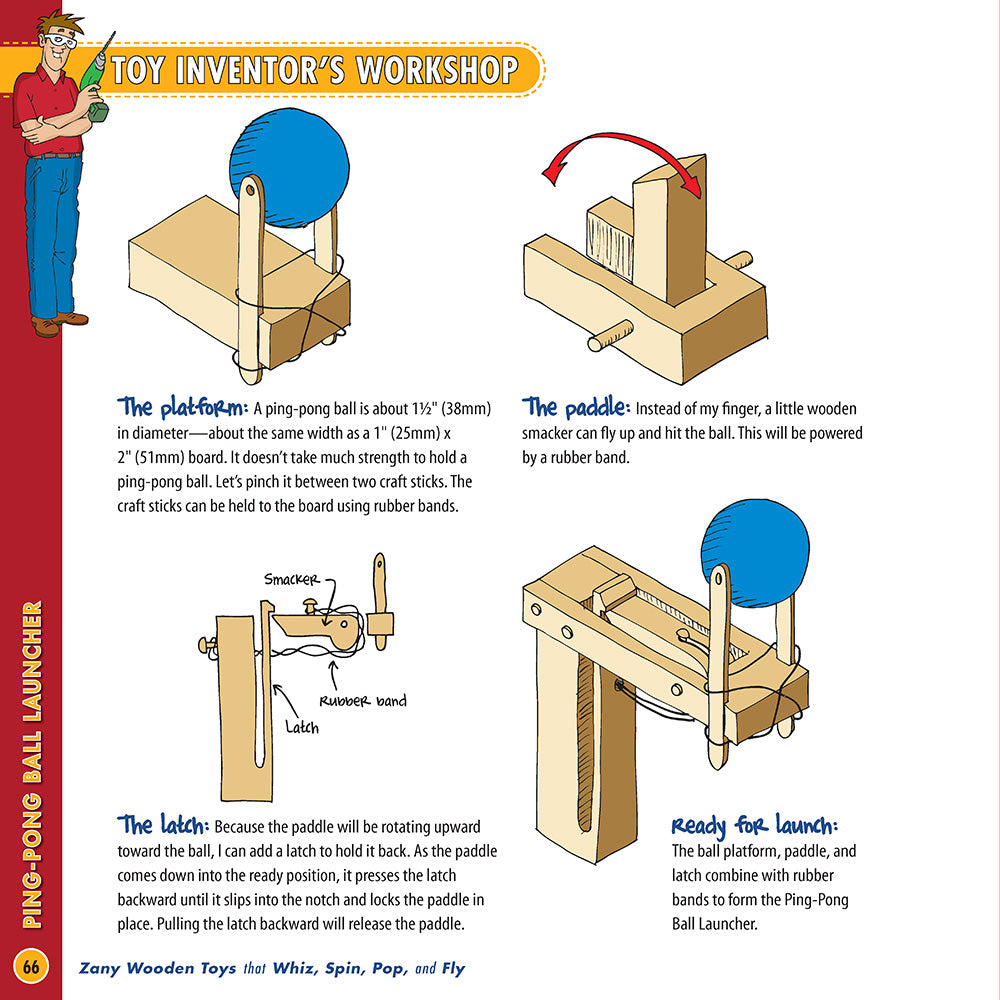 TOY INVENTOR'S WORKSHOP

The platform: A ping-pong ball is about 1½" (38mm) in diameter—about the same width as a 1" (25mm) x 2" (51mm) board. It doesn't take much strength to hold a ping-pong ball. Let's pinch it between two craft sticks. The craft sticks can be held to the board using rubber bands.

The paddle: Instead of my finger, a little wooden smacker can fly up and hit the ball. This will be powered by a rubber band.

Smacker

Rubber band

Latch

The latch: Because the paddle will be rotating upward toward the ball, I can add a latch to hold it back. As the paddle comes down into the ready position, it presses the latch backward until it slips into the notch and locks the paddle in place. Pulling the latch backward will release the paddle.

Ready for launch: The ball platform, paddle, and latch combine with rubber bands to form the Ping-Pong Ball Launcher.

PING-PONG BALL LAUNCHER

66 Zany Wooden Toys that Whiz, Spin, Pop, and Fly