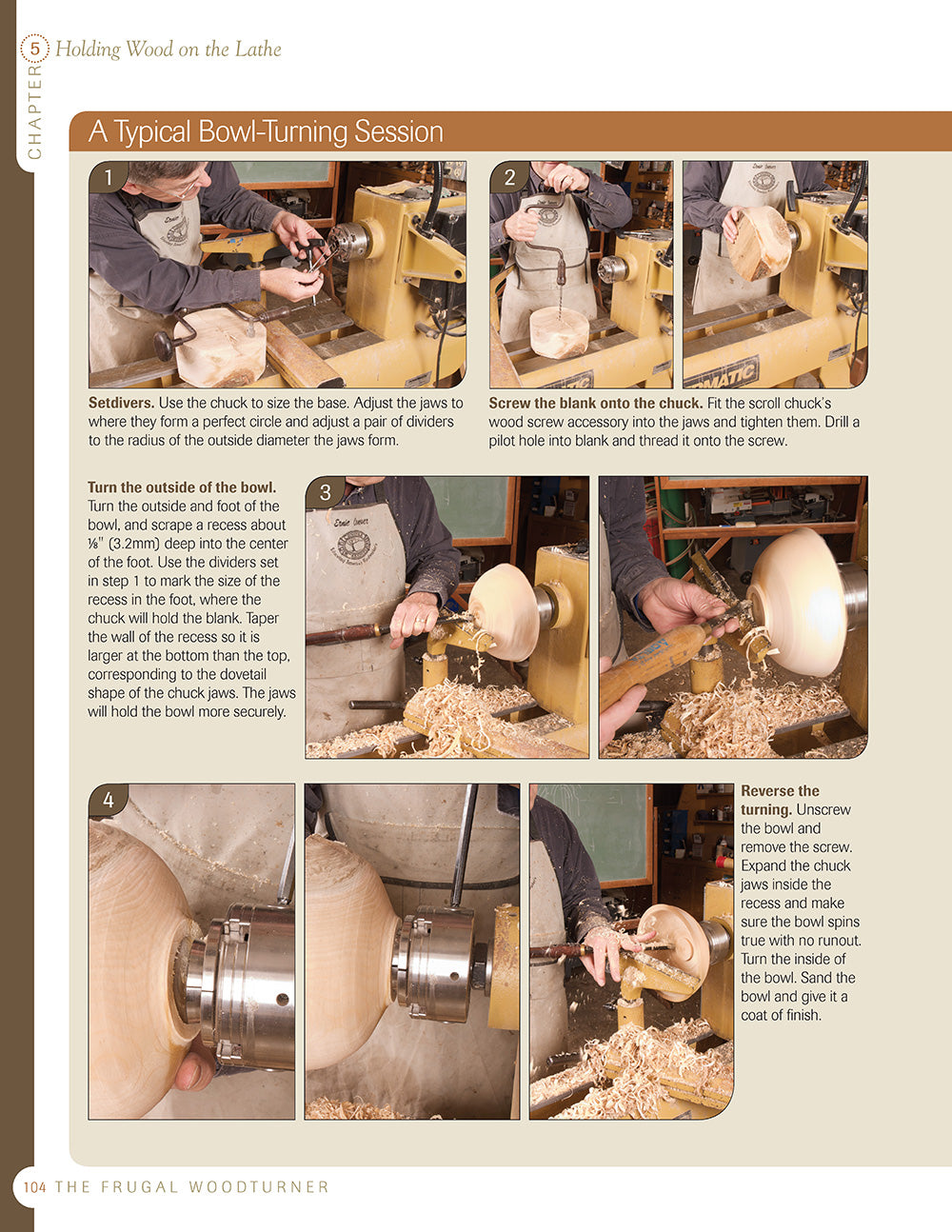 CHAPTER 5 Holding Wood on the Lathe

A Typical Bowl-Turning Session

1

Setdivers. Use the chuck to size the base. Adjust the jaws to where they form a perfect circle and adjust a pair of dividers to the radius of the outside diameter the jaws form.

2

Screw the blank onto the chuck. Fit the scroll chuck's wood screw accessory into the jaws and tighten them. Drill a pilot hole into blank and thread it onto the screw.

Turn the outside of the bowl. Turn the outside and foot of the bowl, and scrape a recess about ⅛" (3.2mm) deep into the center of the foot. Use the dividers set in step 1 to mark the size of the recess in the foot, where the chuck will hold the blank. Taper the wall of the recess so it is larger at the bottom than the top, corresponding to the dovetail shape of the chuck jaws. The jaws will hold the bowl more securely.

3

4

Reverse the turning. Unscrew the bowl and remove the screw. Expand the chuck jaws inside the recess and make sure the bowl spins true with no runout. Turn the inside of the bowl. Sand the bowl and give it a coat of finish.

104 THE FRUGAL WOODTURNER