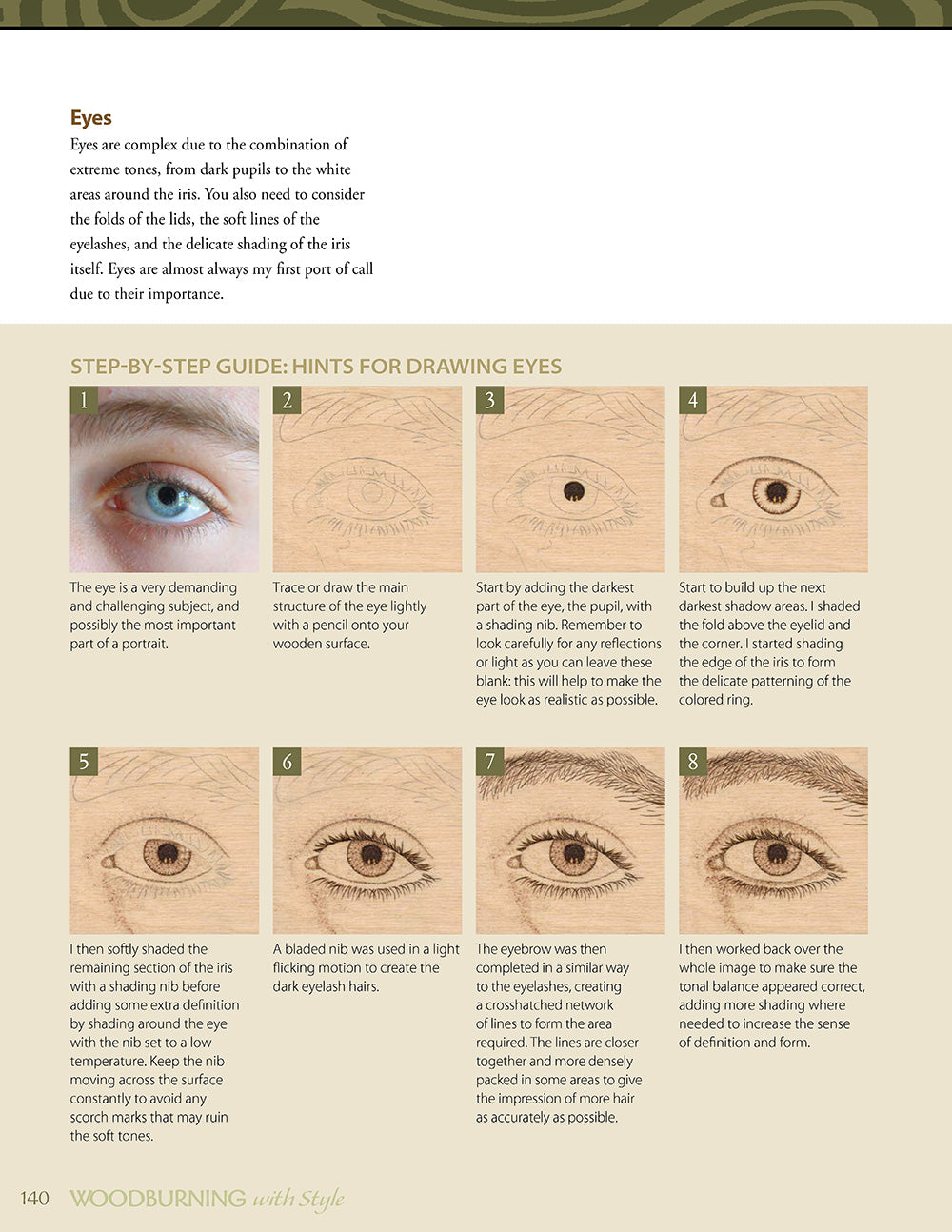 Eyes

Eyes are complex due to the combination of extreme tones, from dark pupils to the white areas around the iris. You also need to consider the folds of the lids, the soft lines of the eyelashes, and the delicate shading of the iris itself. Eyes are almost always my first port of call due to their importance.

STEP-BY-STEP GUIDE: HINTS FOR DRAWING EYES

1

The eye is a very demanding and challenging subject, and possibly the most important part of a portrait.

2

Trace or draw the main structure of the eye lightly with a pencil onto your wooden surface.

3

Start by adding the darkest part of the eye, the pupil, with a shading nib. Remember to look carefully for any reflections or light as you can leave these blank: this will help to make the eye look as realistic as possible.

4

Start to build up the next darkest shadow areas. I shaded the fold above the eyelid and the corner. I started shading the edge of the iris to form the delicate patterning of the colored ring.

5

I then softly shaded the remaining section of the iris with a shading nib before adding some extra definition by shading around the eye with the nib set to a low temperature. Keep the nib moving across the surface constantly to avoid any scorch marks that may ruin the soft tones.

6

A bladed nib was used in a light flicking motion to create the dark eyelash hairs.

7

The eyebrow was then completed in a similar way to the eyelashes, creating a crosshatched network of lines to form the area required. The lines are closer together and more densely packed in some areas to give the impression of more hair as accurately as possible.

8

I then worked back over the whole image to make sure the tonal balance appeared correct, adding more shading where needed to increase the sense of definition and form.

140 WOODBURNING with Style