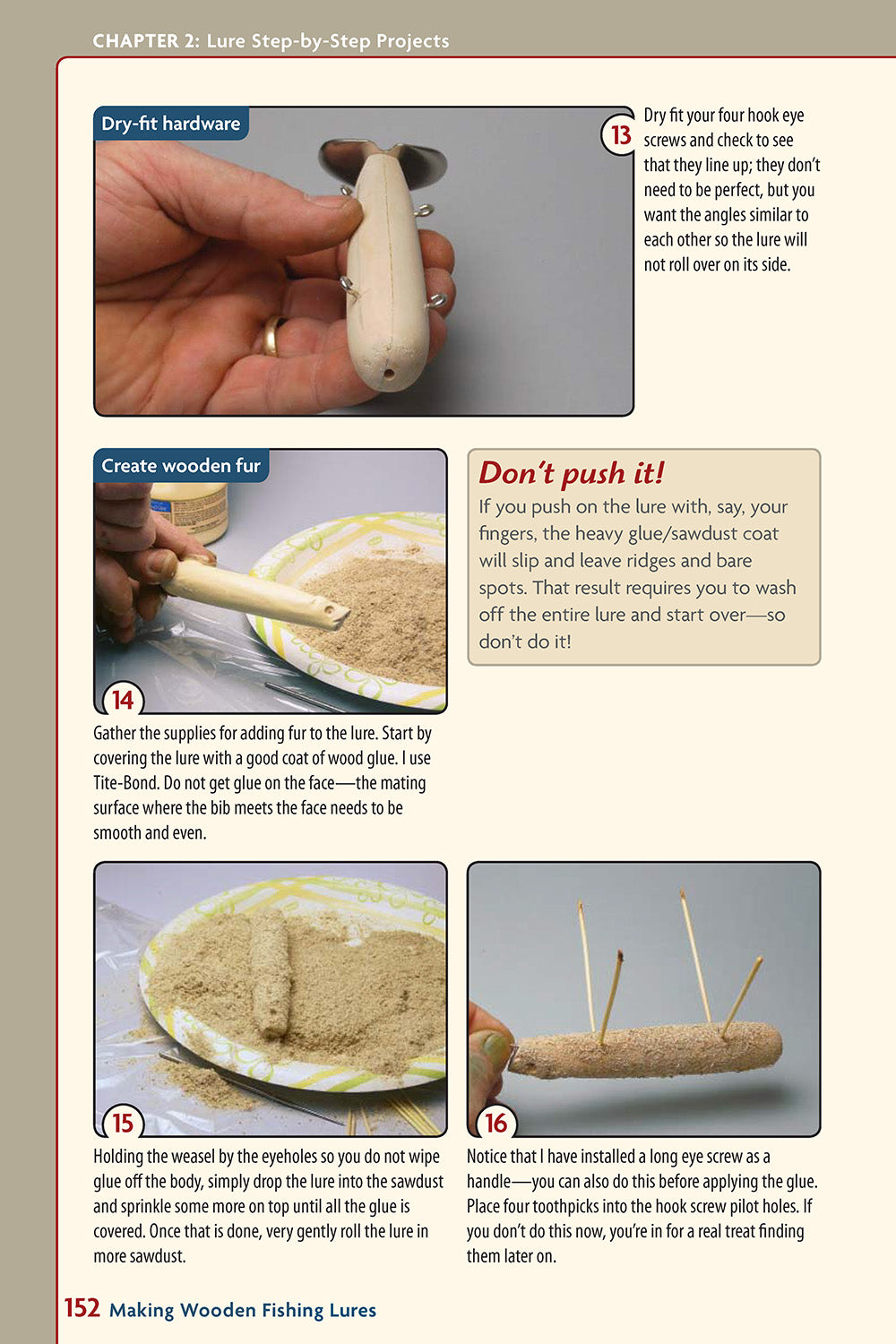 CHAPTER 2: Lure Step-by-Step Projects

Dry-fit hardware

13

Dry fit your four hook eye screws and check to see that they line up; they don't need to be perfect, but you want the angles similar to each other so the lure will not roll over on its side.

Create wooden fur

14

Gather the supplies for adding fur to the lure. Start by covering the lure with a good coat of wood glue. I use Tite-Bond. Do not get glue on the face—the mating surface where the bib meets the face needs to be smooth and even.

Don't push it!

If you push on the lure with, say, your fingers, the heavy glue/sawdust coat will slip and leave ridges and bare spots. That result requires you to wash off the entire lure and start over—so don't do it!

15

Holding the weasel by the eyeholes so you do not wipe glue off the body, simply drop the lure into the sawdust and sprinkle some more on top until all the glue is covered. Once that is done, very gently roll the lure in more sawdust.

16

Notice that I have installed a long eye screw as a handle—you can also do this before applying the glue. Place four toothpicks into the hook screw pilot holes. If you don't do this now, you're in for a real treat finding them later on.

152 Making Wooden Fishing Lures