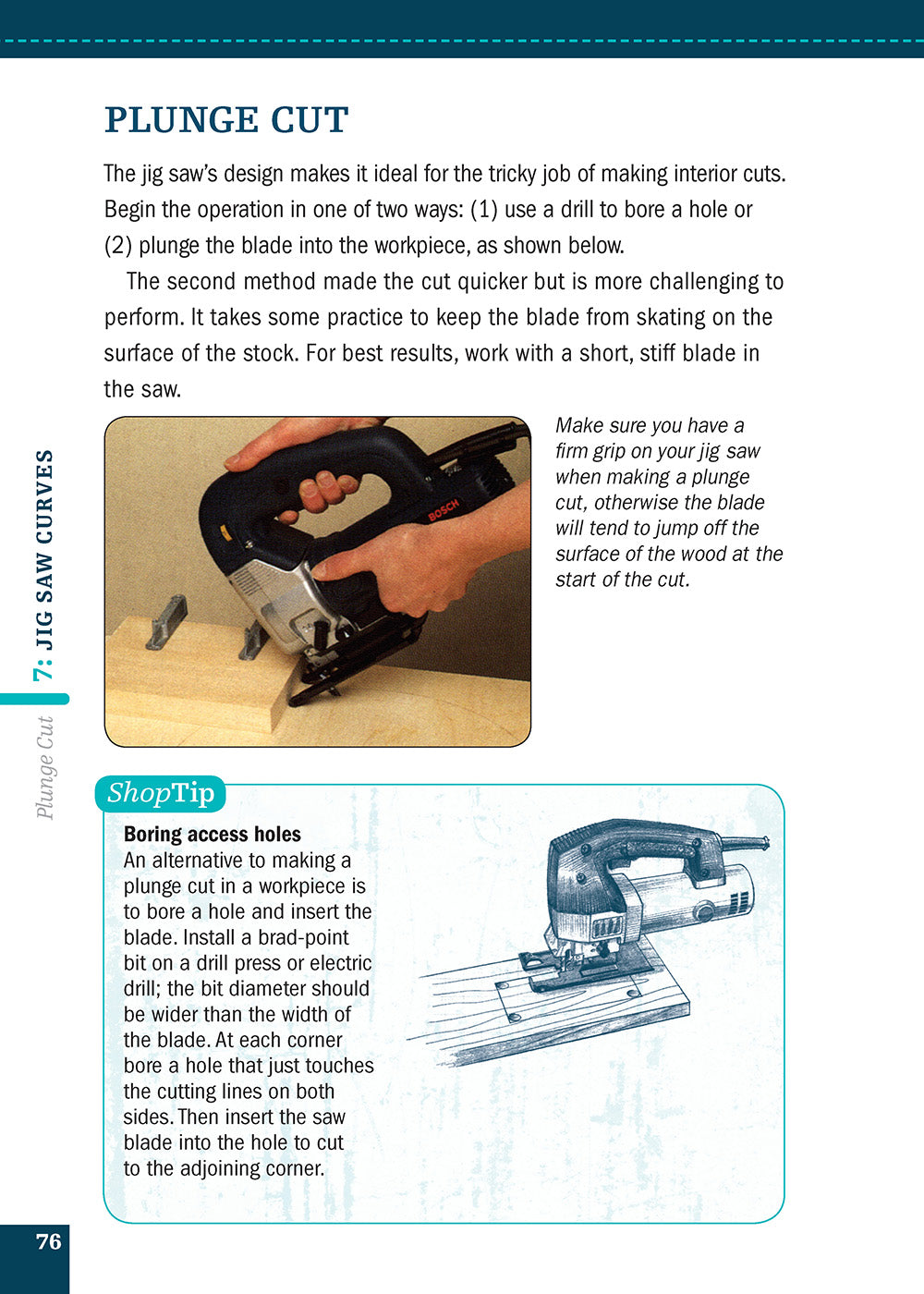 PLUNGE CUT

The jig saw's design makes it ideal for the tricky job of making interior cuts. Begin the operation in one of two ways: (1) use a drill to bore a hole or (2) plunge the blade into the workpiece, as shown below.

The second method made the cut quicker but is more challenging to perform. It takes some practice to keep the blade from skating on the surface of the stock. For best results, work with a short, stiff blade in the saw.

BOSCH

Make sure you have a firm grip on your jig saw when making a plunge cut, otherwise the blade will tend to jump off the surface of the wood at the start of the cut.

7: JIG SAW CURVES

Plunge Cut

ShopTip

Boring access holes
An alternative to making a plunge cut in a workpiece is to bore a hole and insert the blade. Install a brad-point bit on a drill press or electric drill; the bit diameter should be wider than the width of the blade. At each corner bore a hole that just touches the cutting lines on both sides. Then insert the saw blade into the hole to cut to the adjoining corner.

76