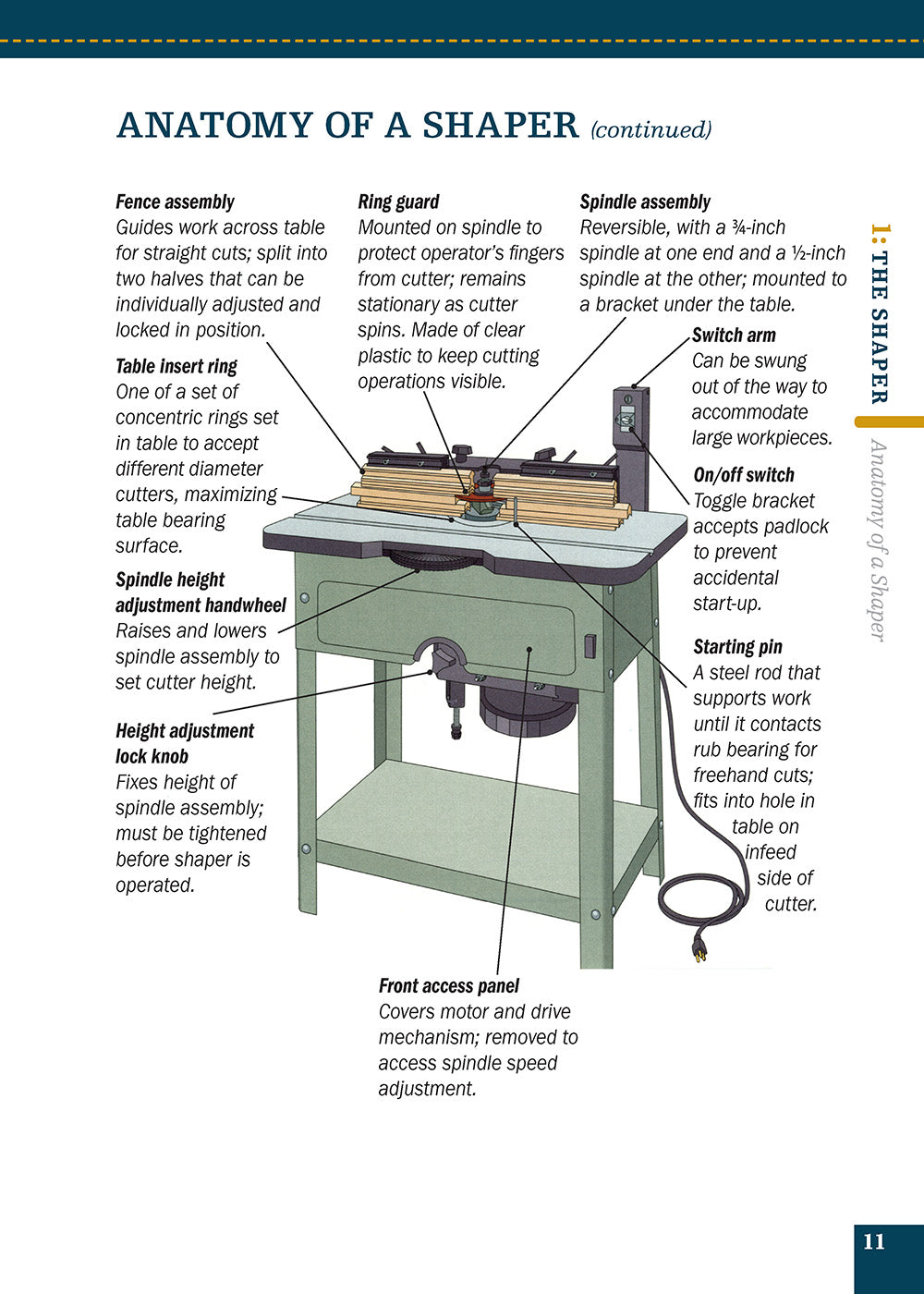 ANATOMY OF A SHAPER (continued)

Fence assembly
Guides work across table for straight cuts; split into two halves that can be individually adjusted and locked in position.

Table insert ring
One of a set of concentric rings set in table to accept different diameter cutters, maximizing table bearing surface.

Spindle height adjustment handwheel
Raises and lowers spindle assembly to set cutter height.

Height adjustment lock knob
Fixes height of spindle assembly; must be tightened before shaper is operated.

Ring guard
Mounted on spindle to protect operator's fingers from cutter; remains stationary as cutter spins. Made of clear plastic to keep cutting operations visible.

Spindle assembly
Reversible, with a ¾-inch spindle at one end and a ½-inch spindle at the other; mounted to a bracket under the table.

Switch arm
Can be swung out of the way to accommodate large workpieces.

On/off switch
Toggle bracket accepts padlock to prevent accidental start-up.

Starting pin
A steel rod that supports work until it contacts rub bearing for freehand cuts; fits into hole in table on infeed side of cutter.

Front access panel
Covers motor and drive mechanism; removed to access spindle speed adjustment.

1: THE SHAPER
Anatomy of a Shaper

11