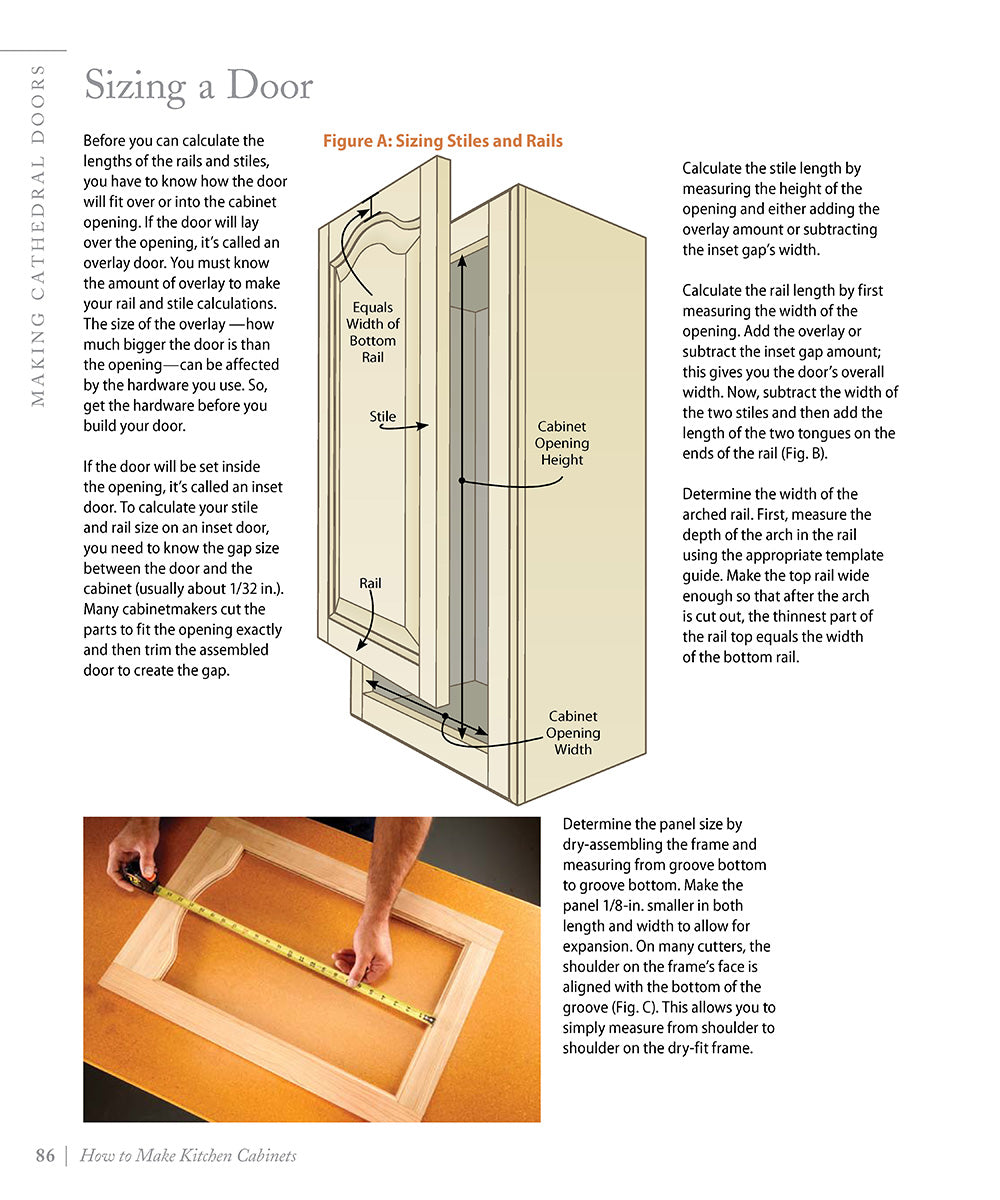 MAKING CATHEDRAL DOORS

Sizing a Door

Before you can calculate the lengths of the rails and stiles, you have to know how the door will fit over or into the cabinet opening. If the door will lay over the opening, it's called an overlay door. You must know the amount of overlay to make your rail and stile calculations. The size of the overlay —how much bigger the door is than the opening—can be affected by the hardware you use. So, get the hardware before you build your door.

If the door will be set inside the opening, it's called an inset door. To calculate your stile and rail size on an inset door, you need to know the gap size between the door and the cabinet (usually about 1/32 in.). Many cabinetmakers cut the parts to fit the opening exactly and then trim the assembled door to create the gap.

Figure A: Sizing Stiles and Rails

Equals Width of Bottom Rail

Stile

Rail

Cabinet Opening Height

Cabinet Opening Width

Calculate the stile length by measuring the height of the opening and either adding the overlay amount or subtracting the inset gap's width.

Calculate the rail length by first measuring the width of the opening. Add the overlay or subtract the inset gap amount; this gives you the door's overall width. Now, subtract the width of the two stiles and then add the length of the two tongues on the ends of the rail (Fig. B).

Determine the width of the arched rail. First, measure the depth of the arch in the rail using the appropriate template guide. Make the top rail wide enough so that after the arch is cut out, the thinnest part of the rail top equals the width of the bottom rail.

Determine the panel size by dry-assembling the frame and measuring from groove bottom to groove bottom. Make the panel 1/8-in. smaller in both length and width to allow for expansion. On many cutters, the shoulder on the frame's face is aligned with the bottom of the groove (Fig. C). This allows you to simply measure from shoulder to shoulder on the dry-fit frame.

86 | How to Make Kitchen Cabinets