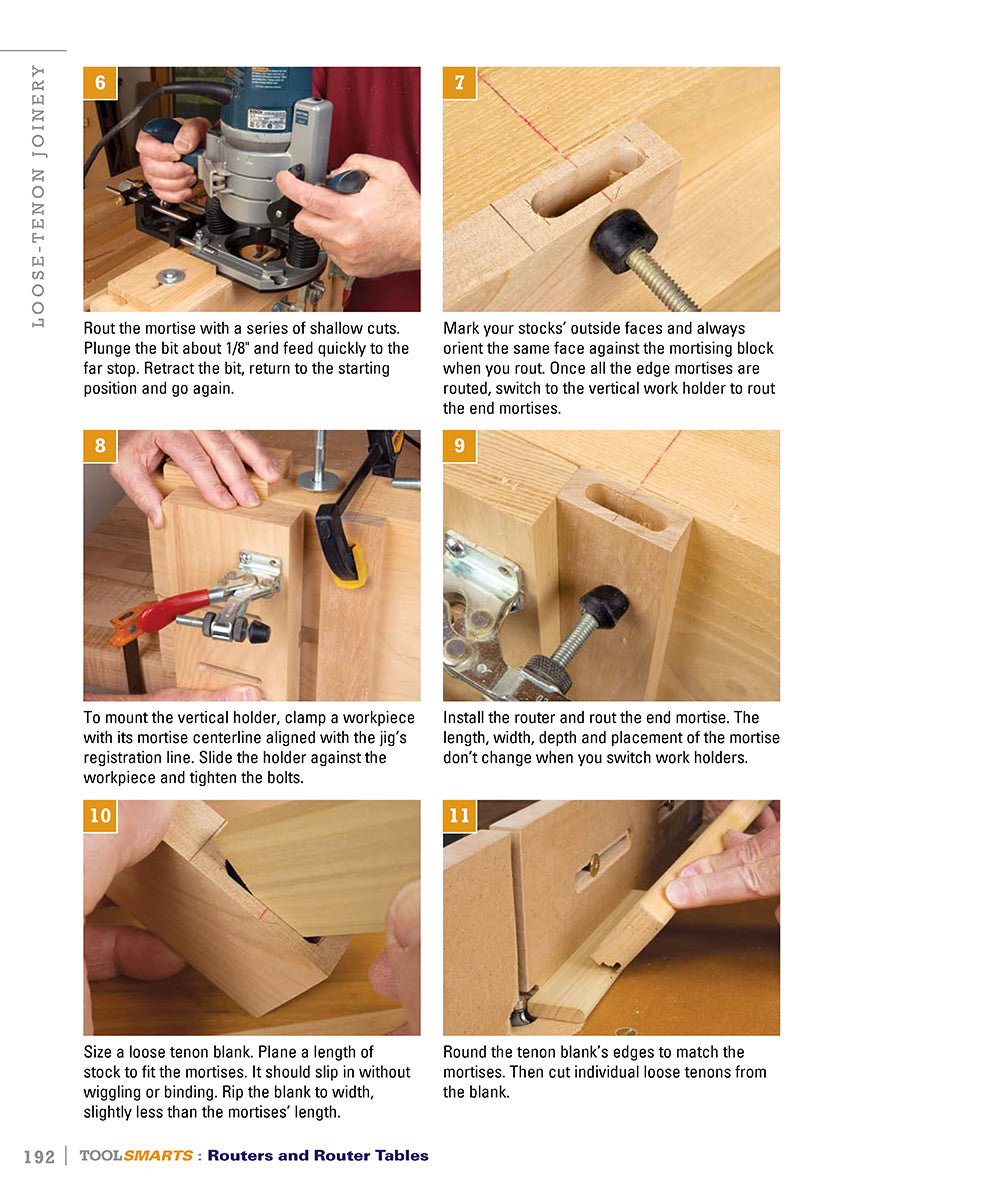 LOOSE-TENON JOINERY

6

Rout the mortise with a series of shallow cuts. Plunge the bit about 1/8" and feed quickly to the far stop. Retract the bit, return to the starting position and go again.

7

Mark your stocks' outside faces and always orient the same face against the mortising block when you rout. Once all the edge mortises are routed, switch to the vertical work holder to rout the end mortises.

8

To mount the vertical holder, clamp a workpiece with its mortise centerline aligned with the jig's registration line. Slide the holder against the workpiece and tighten the bolts.

9

Install the router and rout the end mortise. The length, width, depth and placement of the mortise don't change when you switch work holders.

10

Size a loose tenon blank. Plane a length of stock to fit the mortises. It should slip in without wiggling or binding. Rip the blank to width, slightly less than the mortises' length.

11

Round the tenon blank's edges to match the mortises. Then cut individual loose tenons from the blank.

192 | TOOLSMARTS : Routers and Router Tables