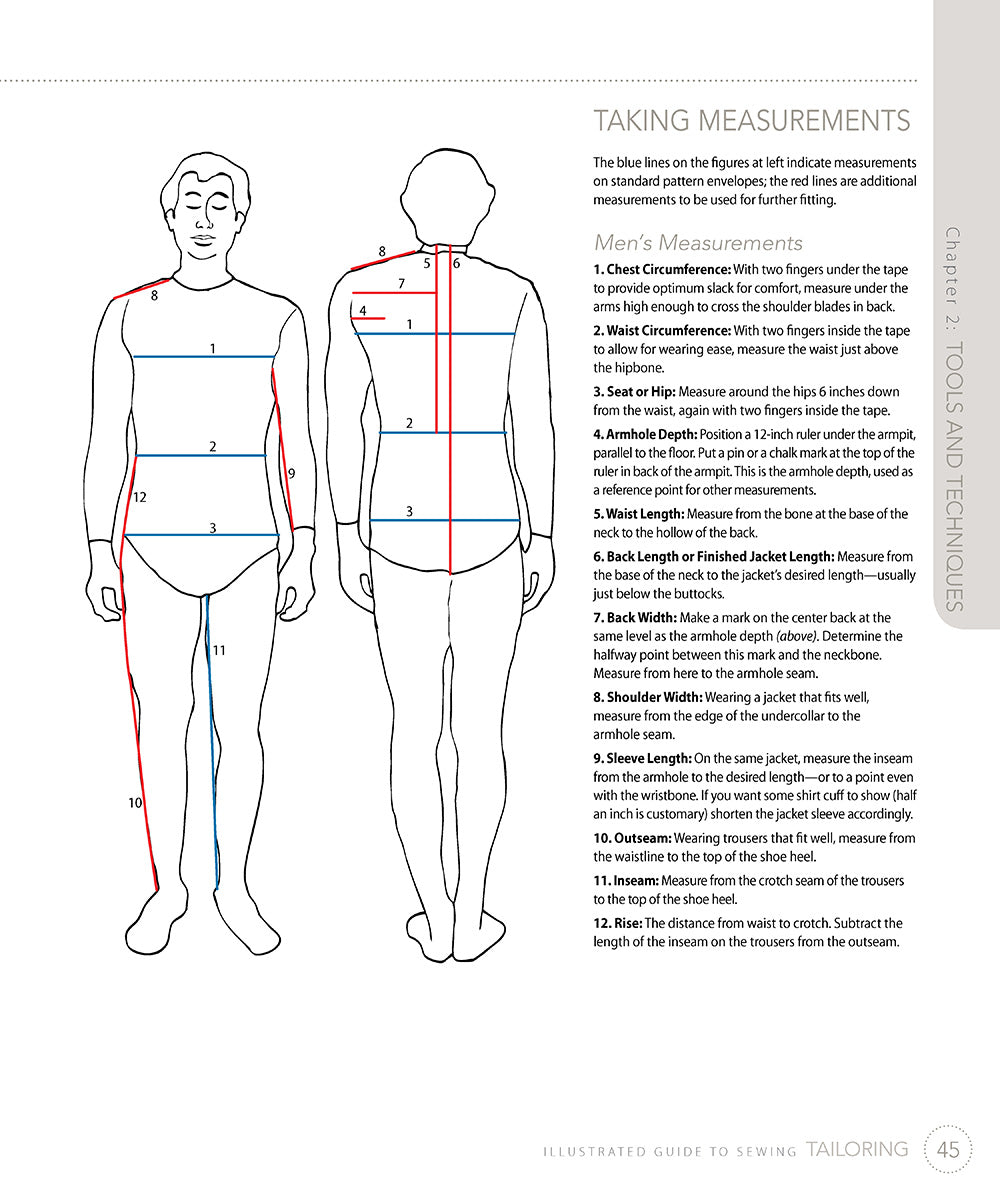 8

1

2

9

12

3

11

10

8

5

6

7

4

1

2

3

TAKING MEASUREMENTS

The blue lines on the figures at left indicate measurements on standard pattern envelopes; the red lines are additional measurements to be used for further fitting.

Men's Measurements

1. Chest Circumference: With two fingers under the tape to provide optimum slack for comfort, measure under the arms high enough to cross the shoulder blades in back.

2. Waist Circumference: With two fingers inside the tape to allow for wearing ease, measure the waist just above the hipbone.

3. Seat or Hip: Measure around the hips 6 inches down from the waist, again with two fingers inside the tape.

4. Armhole Depth: Position a 12-inch ruler under the armpit, parallel to the floor. Put a pin or a chalk mark at the top of the ruler in back of the armpit. This is the armhole depth, used as a reference point for other measurements.

5. Waist Length: Measure from the bone at the base of the neck to the hollow of the back.

6. Back Length or Finished Jacket Length: Measure from the base of the neck to the jacket's desired length—usually just below the buttocks.

7. Back Width: Make a mark on the center back at the same level as the armhole depth (above). Determine the halfway point between this mark and the neckbone. Measure from here to the armhole seam.

8. Shoulder Width: Wearing a jacket that fits well, measure from the edge of the undercollar to the armhole seam.

9. Sleeve Length: On the same jacket, measure the inseam from the armhole to the desired length—or to a point even with the wristbone. If you want some shirt cuff to show (half an inch is customary) shorten the jacket sleeve accordingly.

10. Outseam: Wearing trousers that fit well, measure from the waistline to the top of the shoe heel.

11. Inseam: Measure from the crotch seam of the trousers to the top of the shoe heel.

12. Rise: The distance from waist to crotch. Subtract the length of the inseam on the trousers from the outseam.

Chapter 2: TOOLS AND TECHNIQUES

ILLUSTRATED GUIDE TO SEWING TAILORING 45