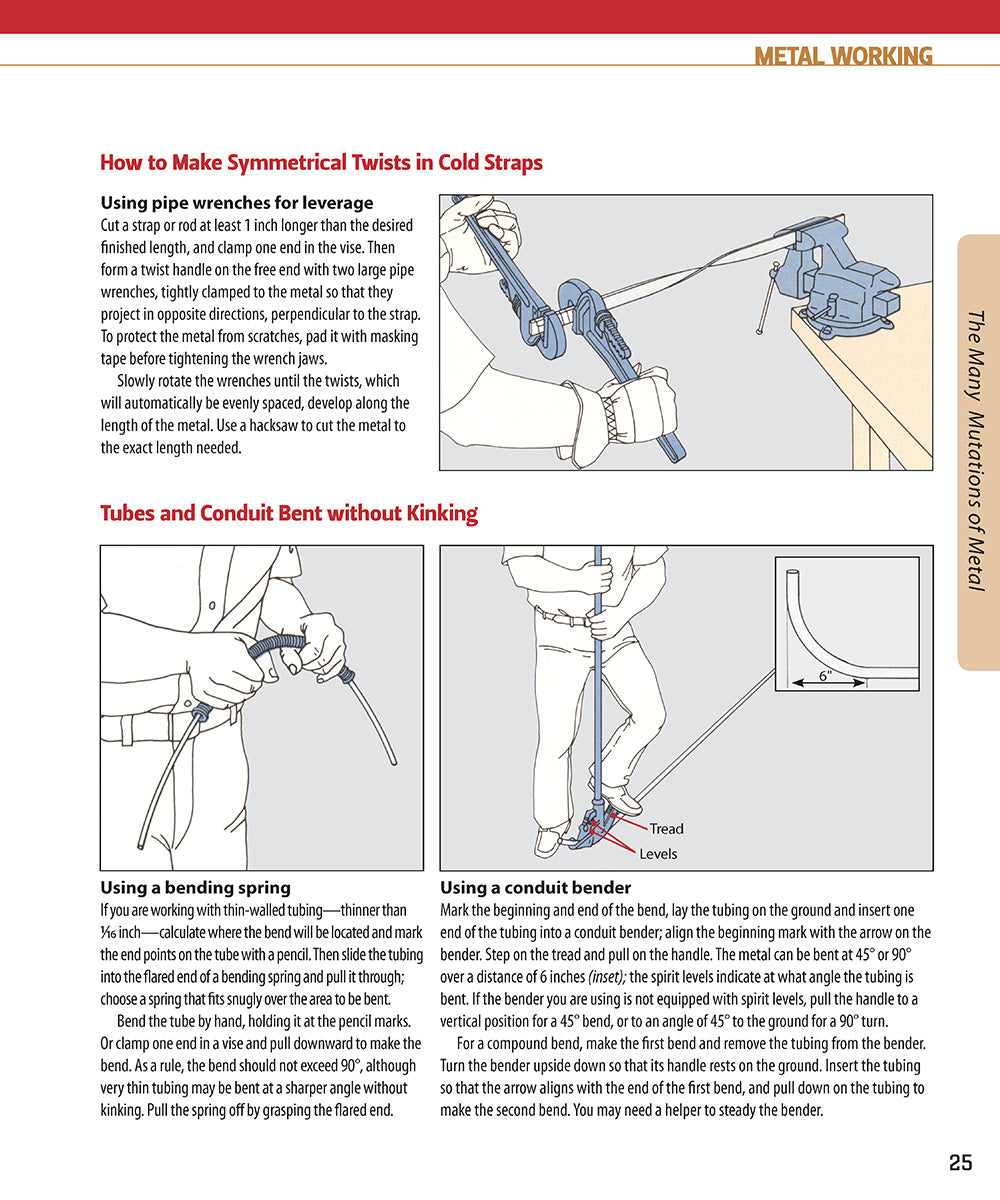 METAL WORKING

How to Make Symmetrical Twists in Cold Straps

Using pipe wrenches for leverage
Cut a strap or rod at least 1 inch longer than the desired finished length, and clamp one end in the vise. Then form a twist handle on the free end with two large pipe wrenches, tightly clamped to the metal so that they project in opposite directions, perpendicular to the strap. To protect the metal from scratches, pad it with masking tape before tightening the wrench jaws.

Slowly rotate the wrenches until the twists, which will automatically be evenly spaced, develop along the length of the metal. Use a hacksaw to cut the metal to the exact length needed.

The Many Mutations of Metal

Tubes and Conduit Bent without Kinking

6"

Tread

Levels

Using a bending spring
If you are working with thin-walled tubing—thinner than $\frac{1}{16}$ inch—calculate where the bend will be located and mark the end points on the tube with a pencil. Then slide the tubing into the flared end of a bending spring and pull it through; choose a spring that fits snugly over the area to be bent.

Bend the tube by hand, holding it at the pencil marks. Or clamp one end in a vise and pull downward to make the bend. As a rule, the bend should not exceed 90°, although very thin tubing may be bent at a sharper angle without kinking. Pull the spring off by grasping the flared end.

Using a conduit bender
Mark the beginning and end of the bend, lay the tubing on the ground and insert one end of the tubing into a conduit bender; align the beginning mark with the arrow on the bender. Step on the tread and pull on the handle. The metal can be bent at 45° or 90° over a distance of 6 inches (inset); the spirit levels indicate at what angle the tubing is bent. If the bender you are using is not equipped with spirit levels, pull the handle to a vertical position for a 45° bend, or to an angle of 45° to the ground for a 90° turn.

For a compound bend, make the first bend and remove the tubing from the bender. Turn the bender upside down so that its handle rests on the ground. Insert the tubing so that the arrow aligns with the end of the first bend, and pull down on the tubing to make the second bend. You may need a helper to steady the bender.

25