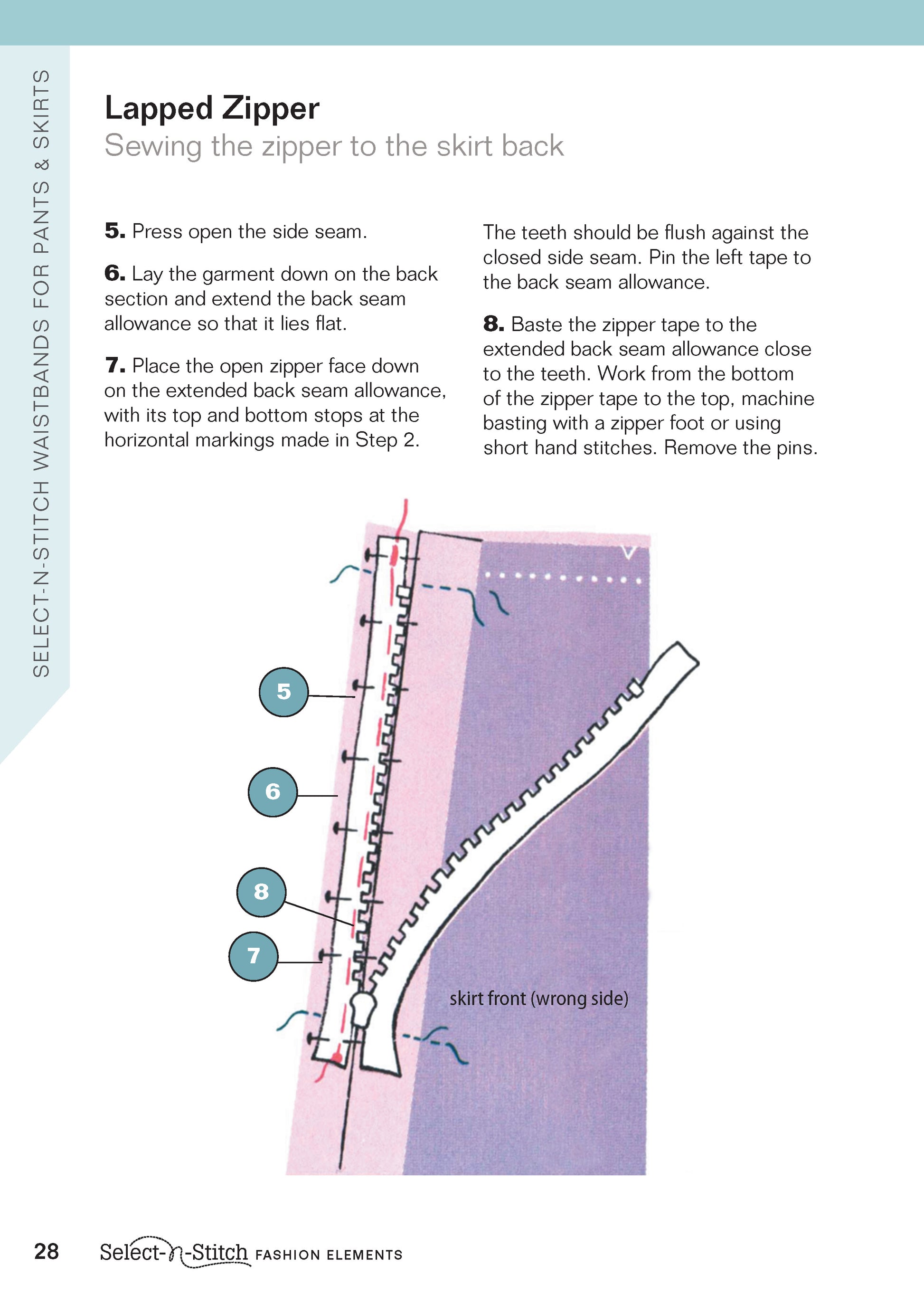 SELECT-N-STITCH WAISTBANDS FOR PANTS & SKIRTS

Lapped Zipper
Sewing the zipper to the skirt back

5. Press open the side seam.

6. Lay the garment down on the back section and extend the back seam allowance so that it lies flat.

7. Place the open zipper face down on the extended back seam allowance, with its top and bottom stops at the horizontal markings made in Step 2.

The teeth should be flush against the closed side seam. Pin the left tape to the back seam allowance.

8. Baste the zipper tape to the extended back seam allowance close to the teeth. Work from the bottom of the zipper tape to the top, machine basting with a zipper foot or using short hand stitches. Remove the pins.

5

6

8

7

skirt front (wrong side)

28 Select-n-Stitch FASHION ELEMENTS