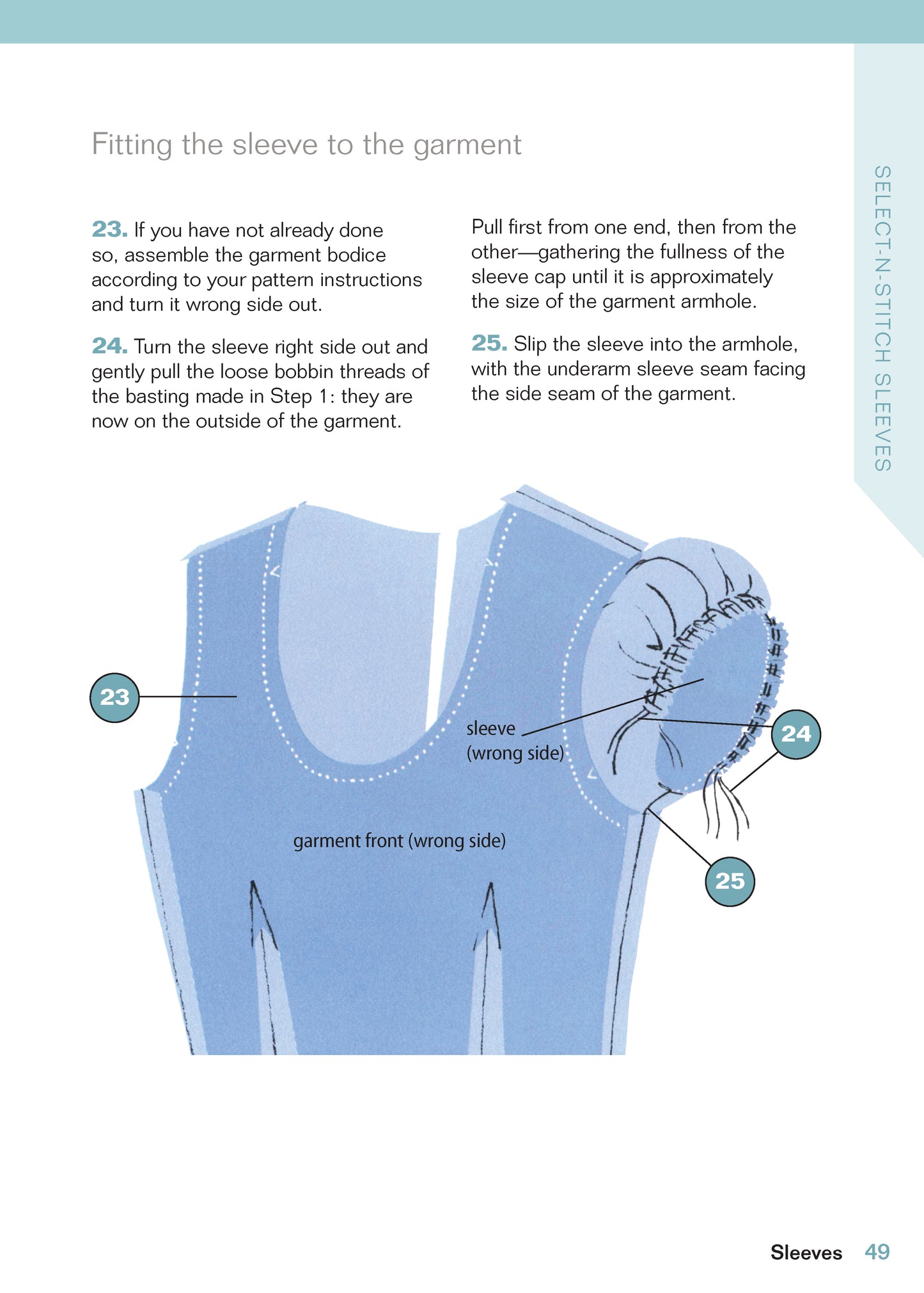 Fitting the sleeve to the garment

23. If you have not already done so, assemble the garment bodice according to your pattern instructions and turn it wrong side out.

24. Turn the sleeve right side out and gently pull the loose bobbin threads of the basting made in Step 1: they are now on the outside of the garment.

Pull first from one end, then from the other—gathering the fullness of the sleeve cap until it is approximately the size of the garment armhole.

25. Slip the sleeve into the armhole, with the underarm sleeve seam facing the side seam of the garment.

SELECT-N-STITCH SLEEVES

23

sleeve (wrong side)

24

garment front (wrong side)

25

Sleeves 49