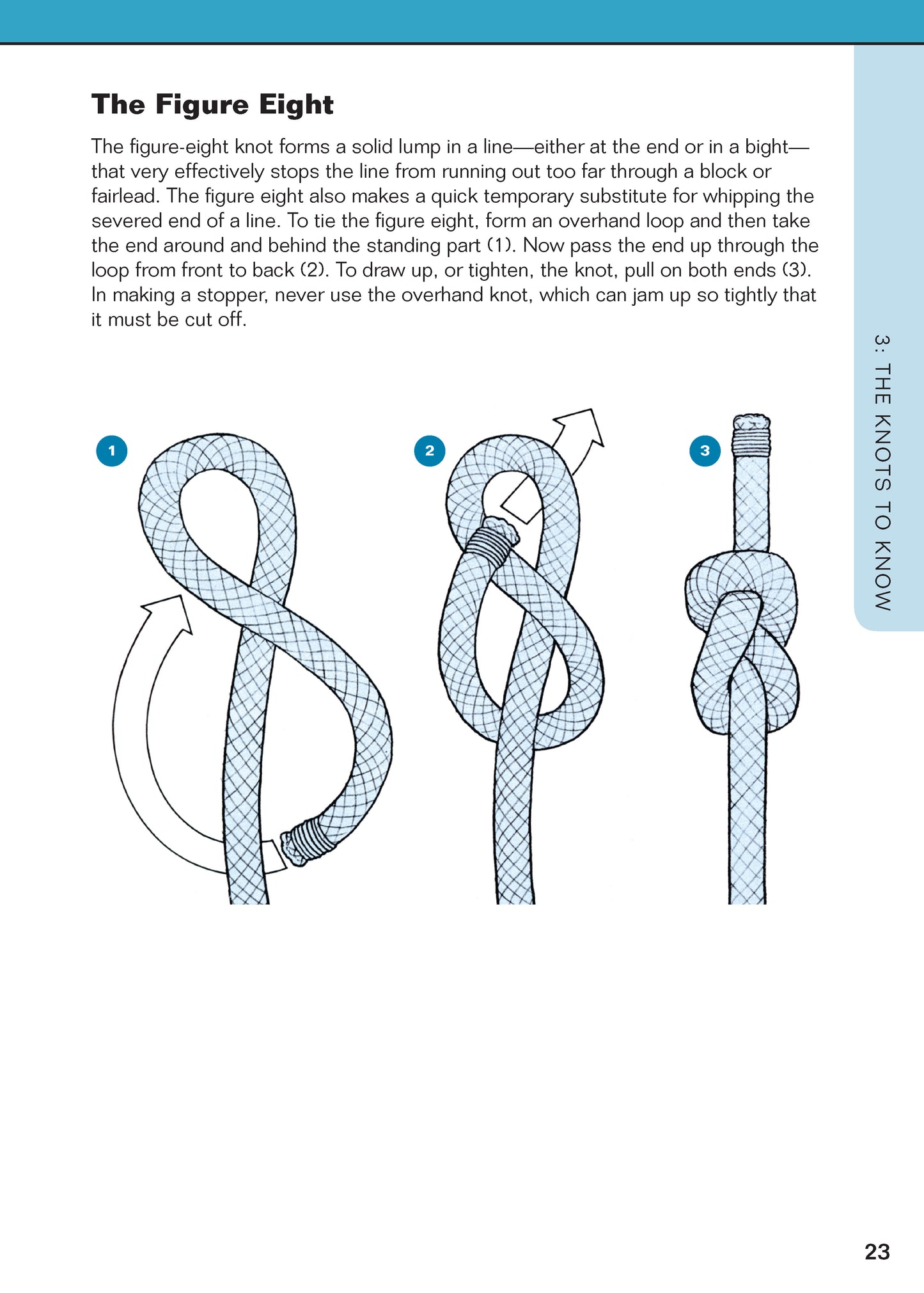 The Figure Eight

The figure-eight knot forms a solid lump in a line—either at the end or in a bight—that very effectively stops the line from running out too far through a block or fairlead. The figure eight also makes a quick temporary substitute for whipping the severed end of a line. To tie the figure eight, form an overhand loop and then take the end around and behind the standing part (1). Now pass the end up through the loop from front to back (2). To draw up, or tighten, the knot, pull on both ends (3). In making a stopper, never use the overhand knot, which can jam up so tightly that it must be cut off.

3: THE KNOTS TO KNOW

1

2

3

23