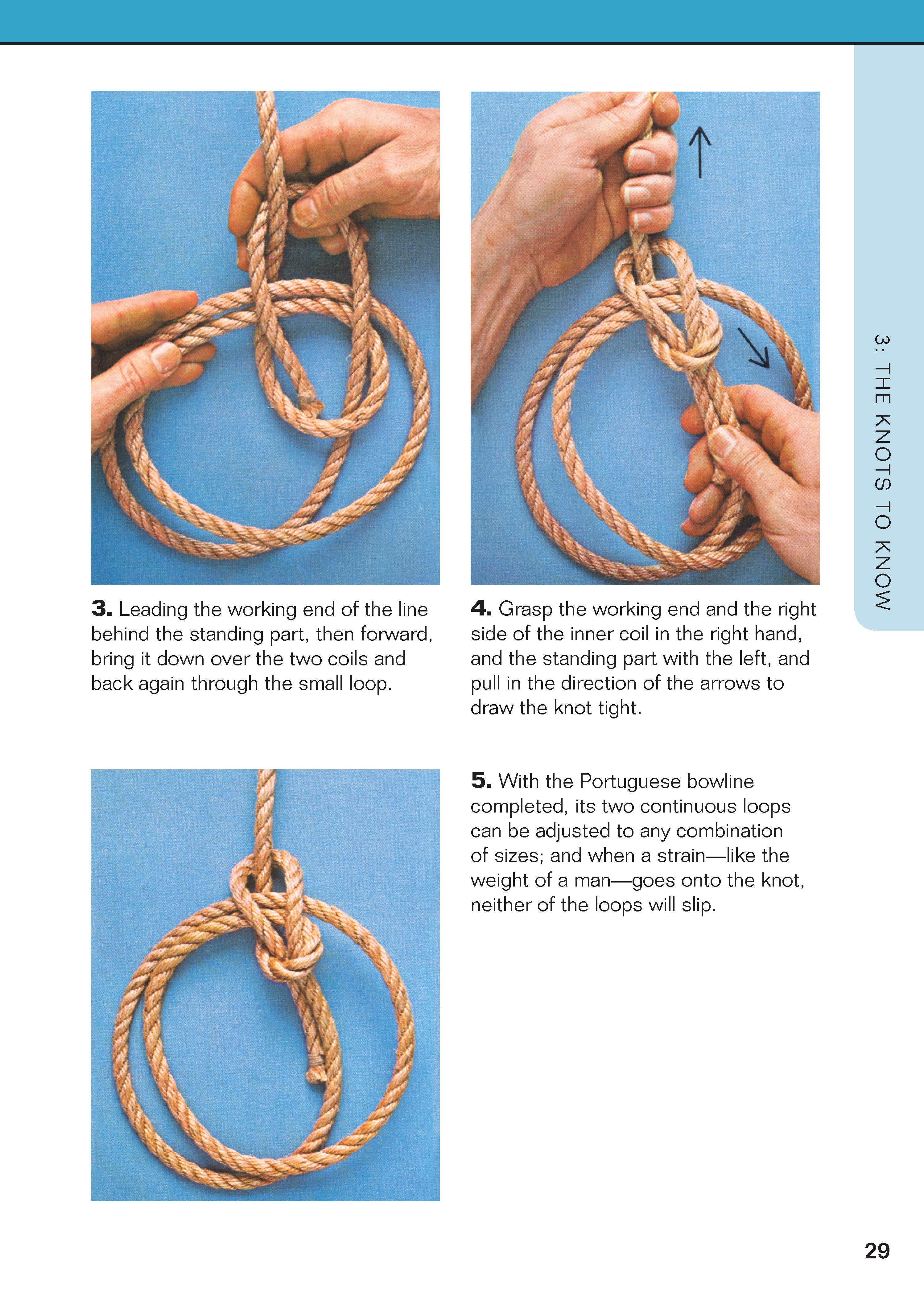 3: THE KNOTS TO KNOW

3. Leading the working end of the line behind the standing part, then forward, bring it down over the two coils and back again through the small loop.

4. Grasp the working end and the right side of the inner coil in the right hand, and the standing part with the left, and pull in the direction of the arrows to draw the knot tight.

5. With the Portuguese bowline completed, its two continuous loops can be adjusted to any combination of sizes; and when a strain—like the weight of a man—goes onto the knot, neither of the loops will slip.

29