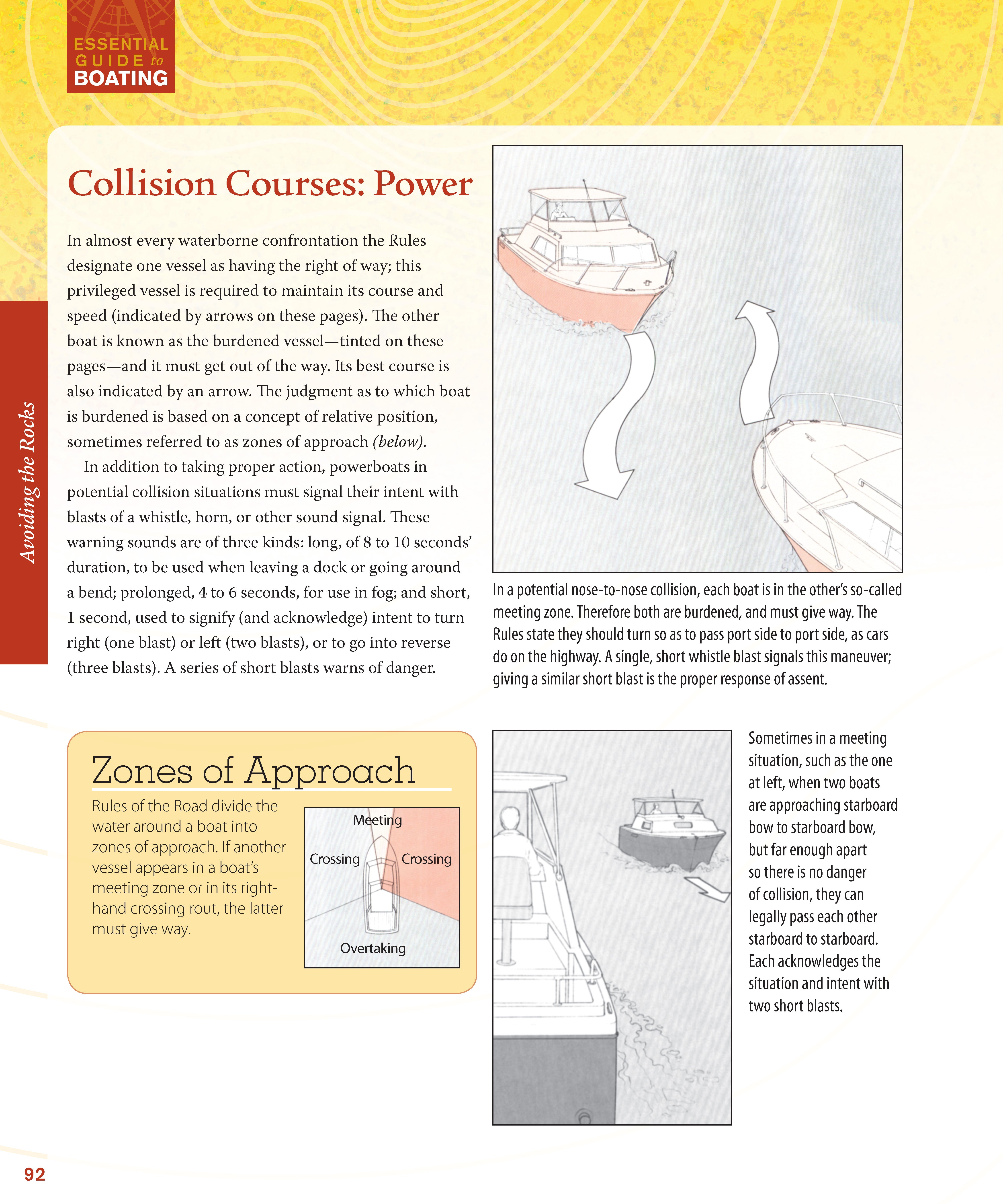 ESSENTIAL GUIDE to BOATING

Avoiding the Rocks

Collision Courses: Power

In almost every waterborne confrontation the Rules designate one vessel as having the right of way; this privileged vessel is required to maintain its course and speed (indicated by arrows on these pages). The other boat is known as the burdened vessel—tinted on these pages—and it must get out of the way. Its best course is also indicated by an arrow. The judgment as to which boat is burdened is based on a concept of relative position, sometimes referred to as zones of approach (below).

In addition to taking proper action, powerboats in potential collision situations must signal their intent with blasts of a whistle, horn, or other sound signal. These warning sounds are of three kinds: long, of 8 to 10 seconds' duration, to be used when leaving a dock or going around a bend; prolonged, 4 to 6 seconds, for use in fog; and short, 1 second, used to signify (and acknowledge) intent to turn right (one blast) or left (two blasts), or to go into reverse (three blasts). A series of short blasts warns of danger.

In a potential nose-to-nose collision, each boat is in the other's so-called meeting zone. Therefore both are burdened, and must give way. The Rules state they should turn so as to pass port side to port side, as cars do on the highway. A single, short whistle blast signals this maneuver; giving a similar short blast is the proper response of assent.

Zones of Approach

Rules of the Road divide the water around a boat into zones of approach. If another vessel appears in a boat's meeting zone or in its right-hand crossing rout, the latter must give way.

Meeting

Crossing

Crossing

Overtaking

Sometimes in a meeting situation, such as the one at left, when two boats are approaching starboard bow to starboard bow, but far enough apart so there is no danger of collision, they can legally pass each other starboard to starboard. Each acknowledges the situation and intent with two short blasts.

92