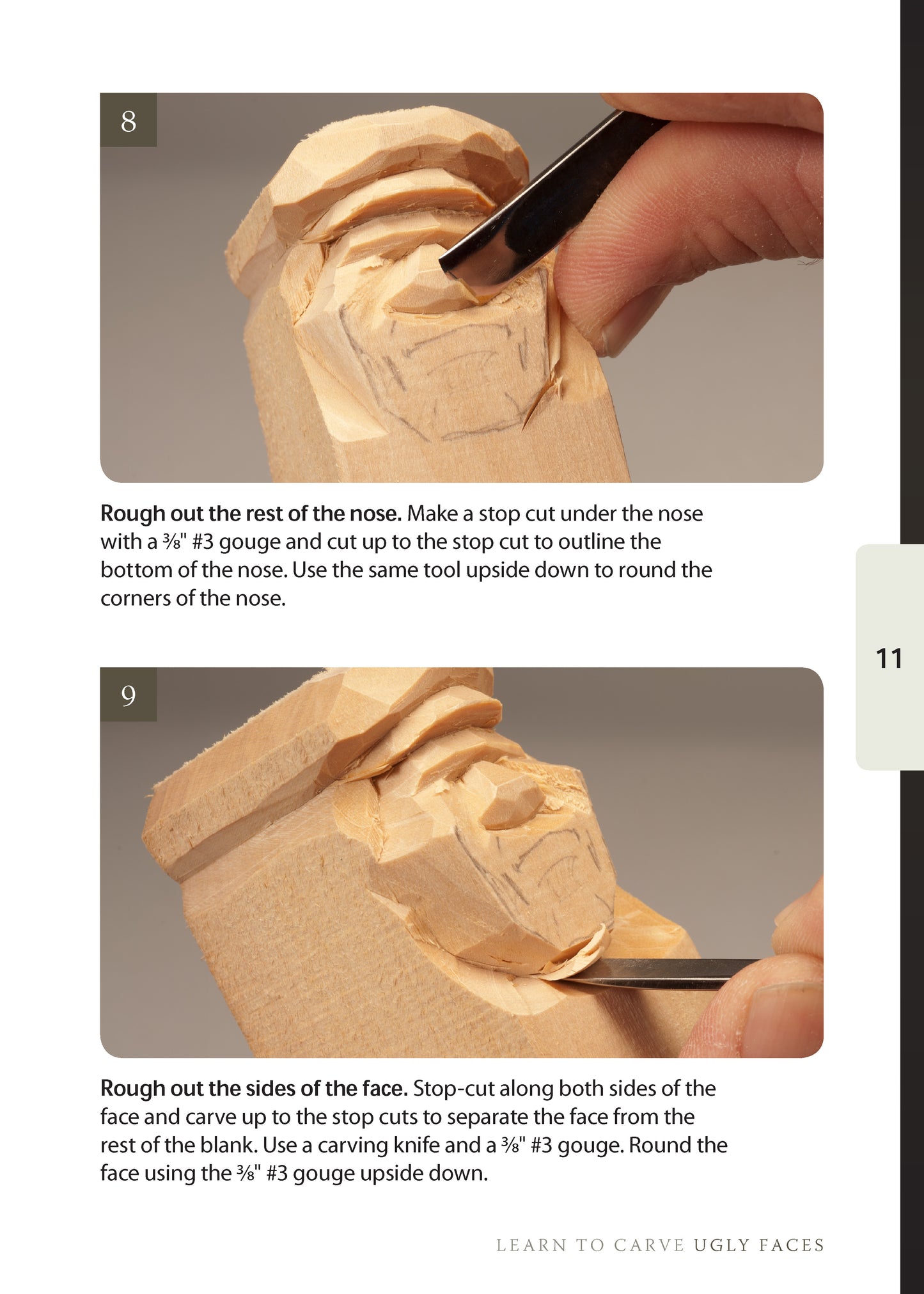 8

Rough out the rest of the nose. Make a stop cut under the nose with a ⅜" #3 gouge and cut up to the stop cut to outline the bottom of the nose. Use the same tool upside down to round the corners of the nose.

11

9

Rough out the sides of the face. Stop-cut along both sides of the face and carve up to the stop cuts to separate the face from the rest of the blank. Use a carving knife and a ⅜" #3 gouge. Round the face using the ⅜" #3 gouge upside down.

LEARN TO CARVE UGLY FACES