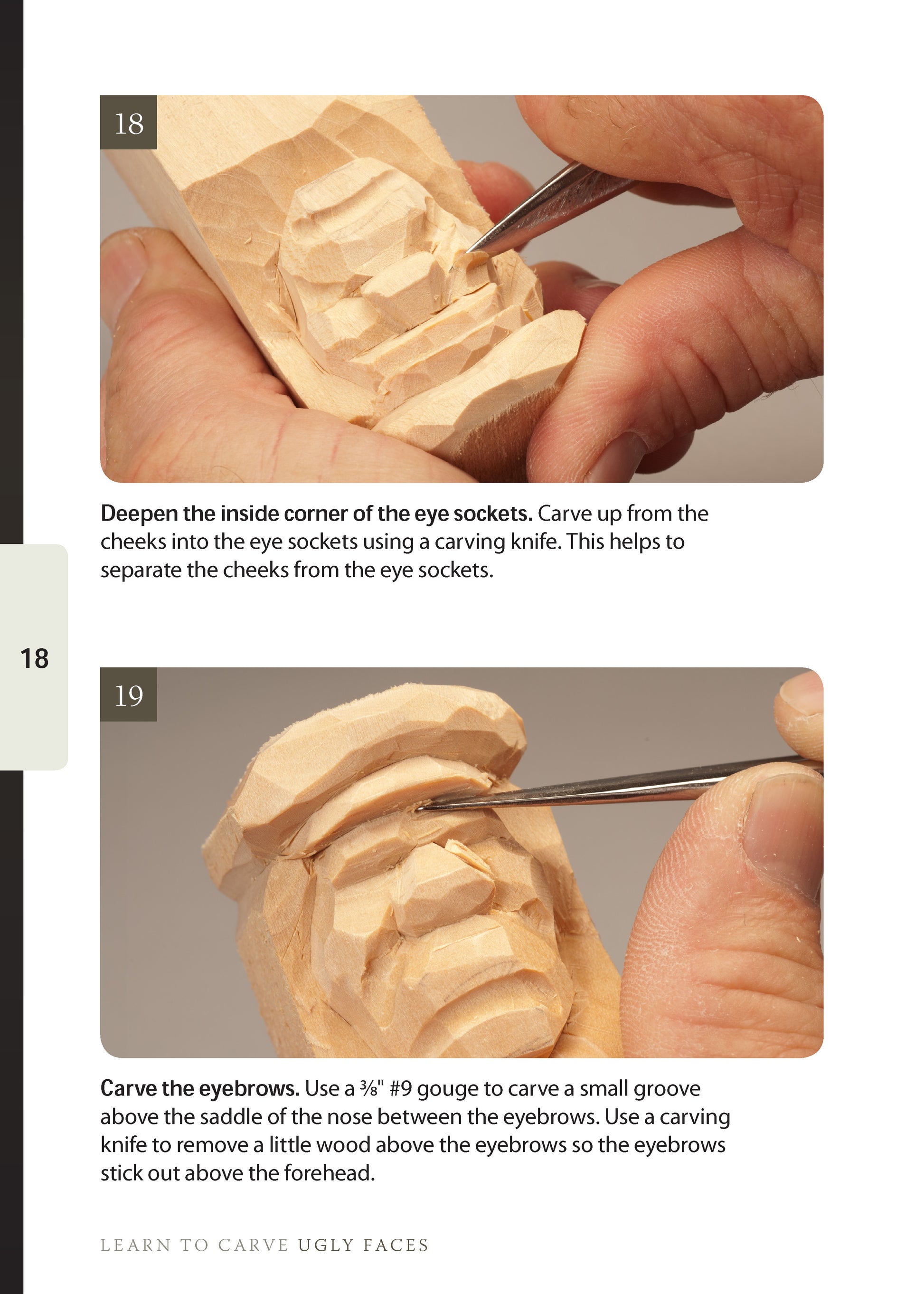 18

Deepen the inside corner of the eye sockets. Carve up from the cheeks into the eye sockets using a carving knife. This helps to separate the cheeks from the eye sockets.

18

19

Carve the eyebrows. Use a $\frac{3}{8}$" #9 gouge to carve a small groove above the saddle of the nose between the eyebrows. Use a carving knife to remove a little wood above the eyebrows so the eyebrows stick out above the forehead.

LEARN TO CARVE UGLY FACES