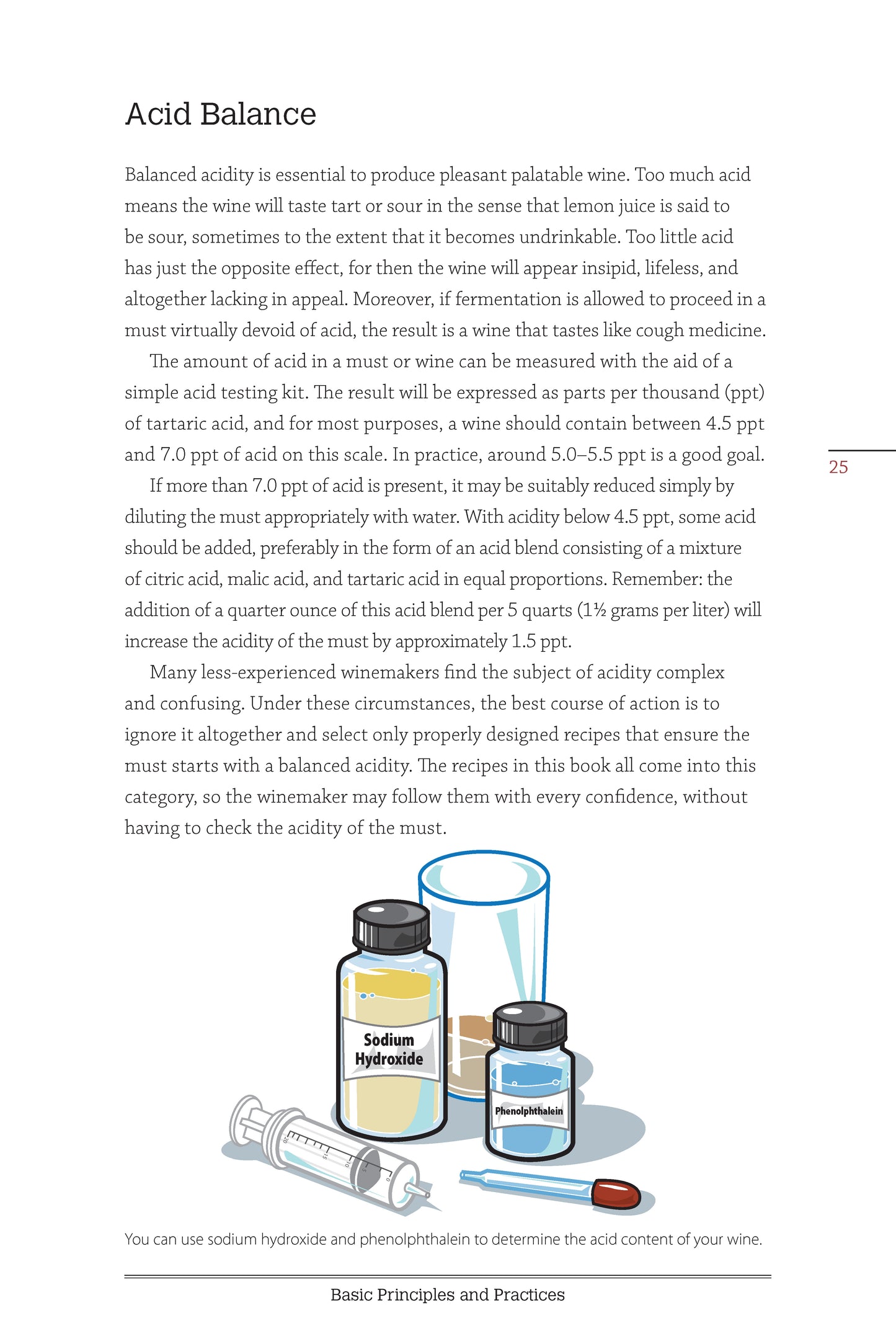 Acid Balance

Balanced acidity is essential to produce pleasant palatable wine. Too much acid means the wine will taste tart or sour in the sense that lemon juice is said to be sour, sometimes to the extent that it becomes undrinkable. Too little acid has just the opposite effect, for then the wine will appear insipid, lifeless, and altogether lacking in appeal. Moreover, if fermentation is allowed to proceed in a must virtually devoid of acid, the result is a wine that tastes like cough medicine.

The amount of acid in a must or wine can be measured with the aid of a simple acid testing kit. The result will be expressed as parts per thousand (ppt) of tartaric acid, and for most purposes, a wine should contain between 4.5 ppt and 7.0 ppt of acid on this scale. In practice, around 5.0–5.5 ppt is a good goal.

25

If more than 7.0 ppt of acid is present, it may be suitably reduced simply by diluting the must appropriately with water. With acidity below 4.5 ppt, some acid should be added, preferably in the form of an acid blend consisting of a mixture of citric acid, malic acid, and tartaric acid in equal proportions. Remember: the addition of a quarter ounce of this acid blend per 5 quarts (1½ grams per liter) will increase the acidity of the must by approximately 1.5 ppt.

Many less-experienced winemakers find the subject of acidity complex and confusing. Under these circumstances, the best course of action is to ignore it altogether and select only properly designed recipes that ensure the must starts with a balanced acidity. The recipes in this book all come into this category, so the winemaker may follow them with every confidence, without having to check the acidity of the must.

Sodium Hydroxide

Phenolphthalein

20 15 10 5 0

You can use sodium hydroxide and phenolphthalein to determine the acid content of your wine.

Basic Principles and Practices