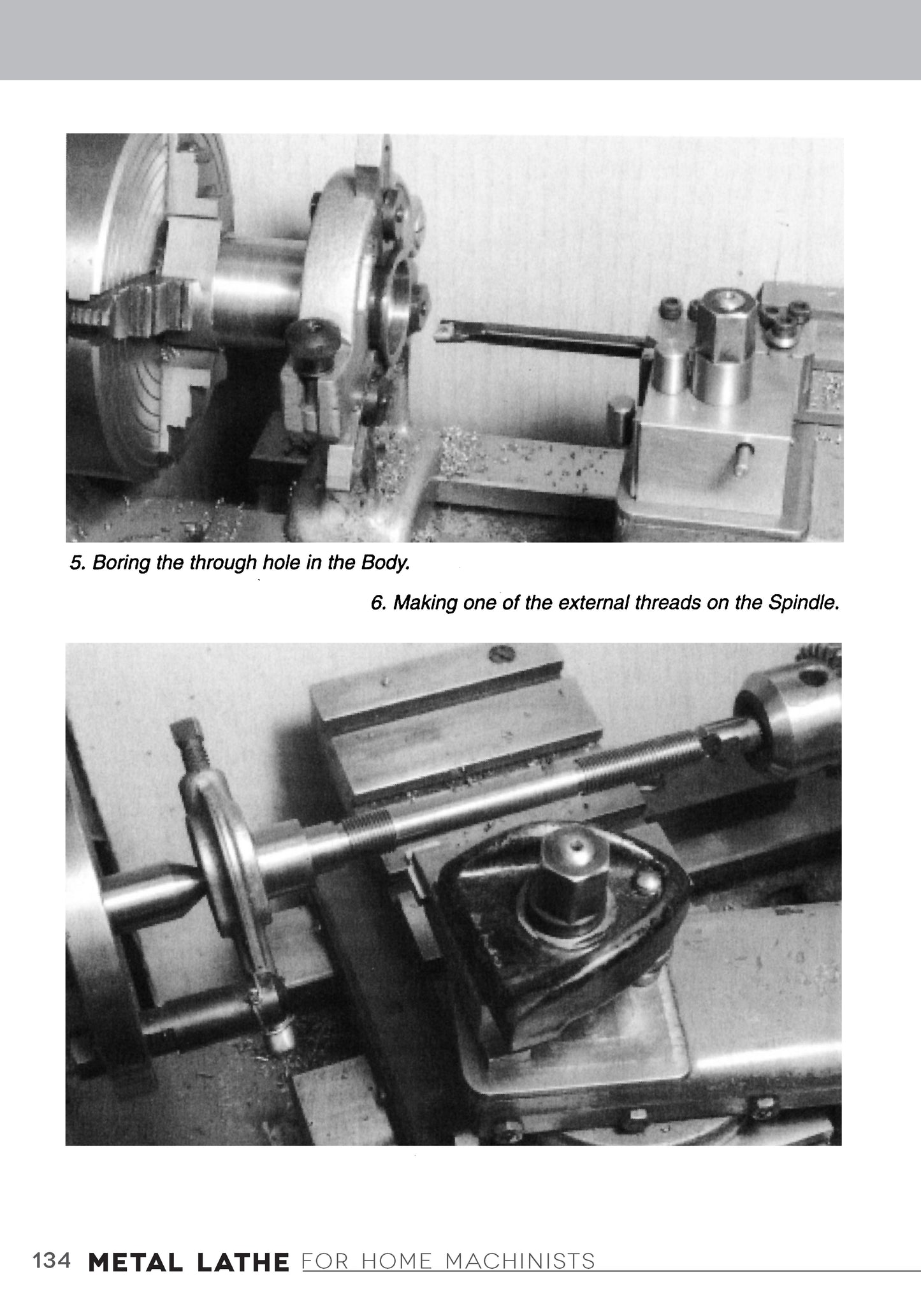 5. Boring the through hole in the Body.

6. Making one of the external threads on the Spindle.

134 METAL LATHE FOR HOME MACHINISTS