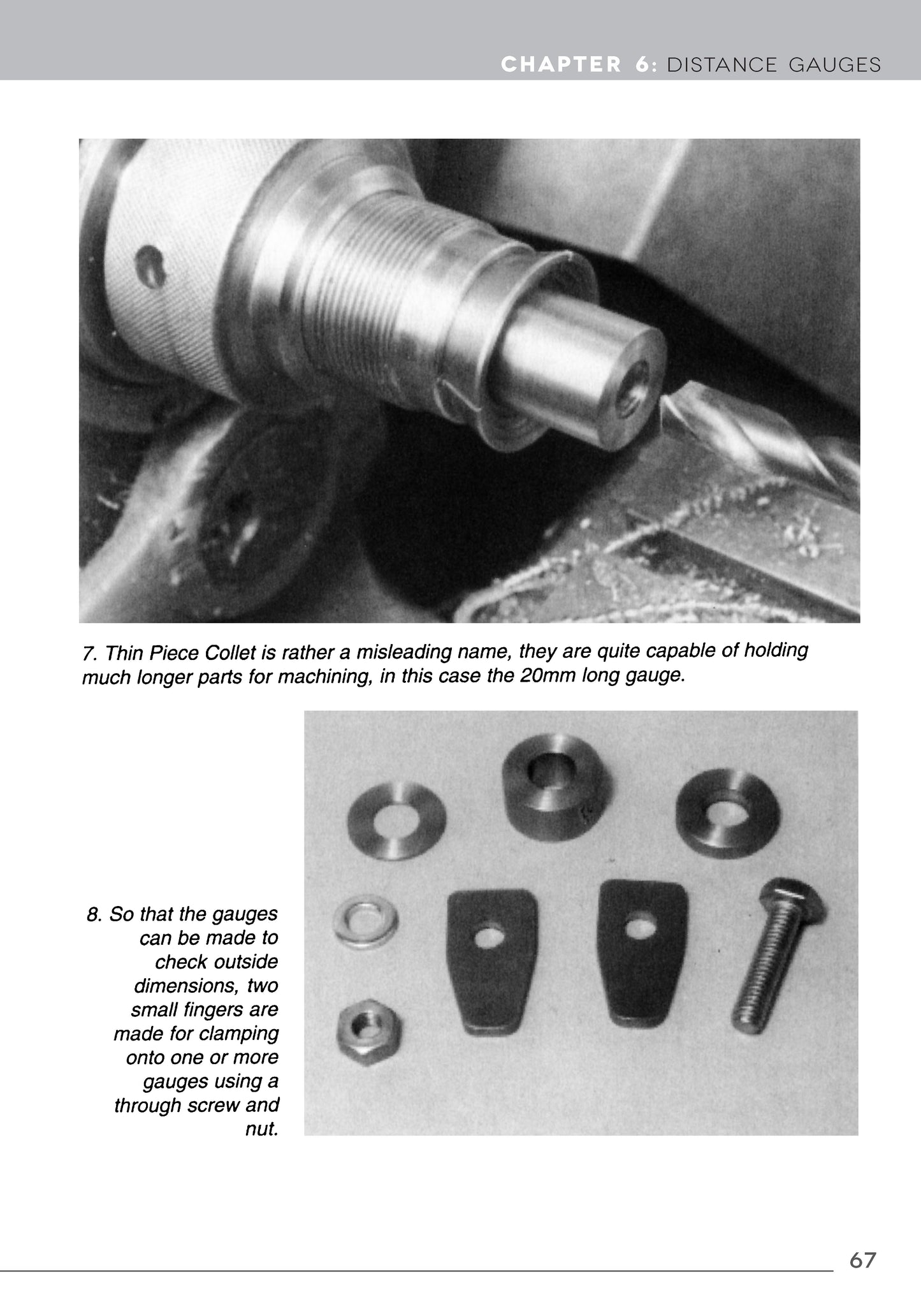 CHAPTER 6: DISTANCE GAUGES

7. Thin Piece Collet is rather a misleading name, they are quite capable of holding much longer parts for machining, in this case the 20mm long gauge.

8. So that the gauges can be made to check outside dimensions, two small fingers are made for clamping onto one or more gauges using a through screw and nut.

67