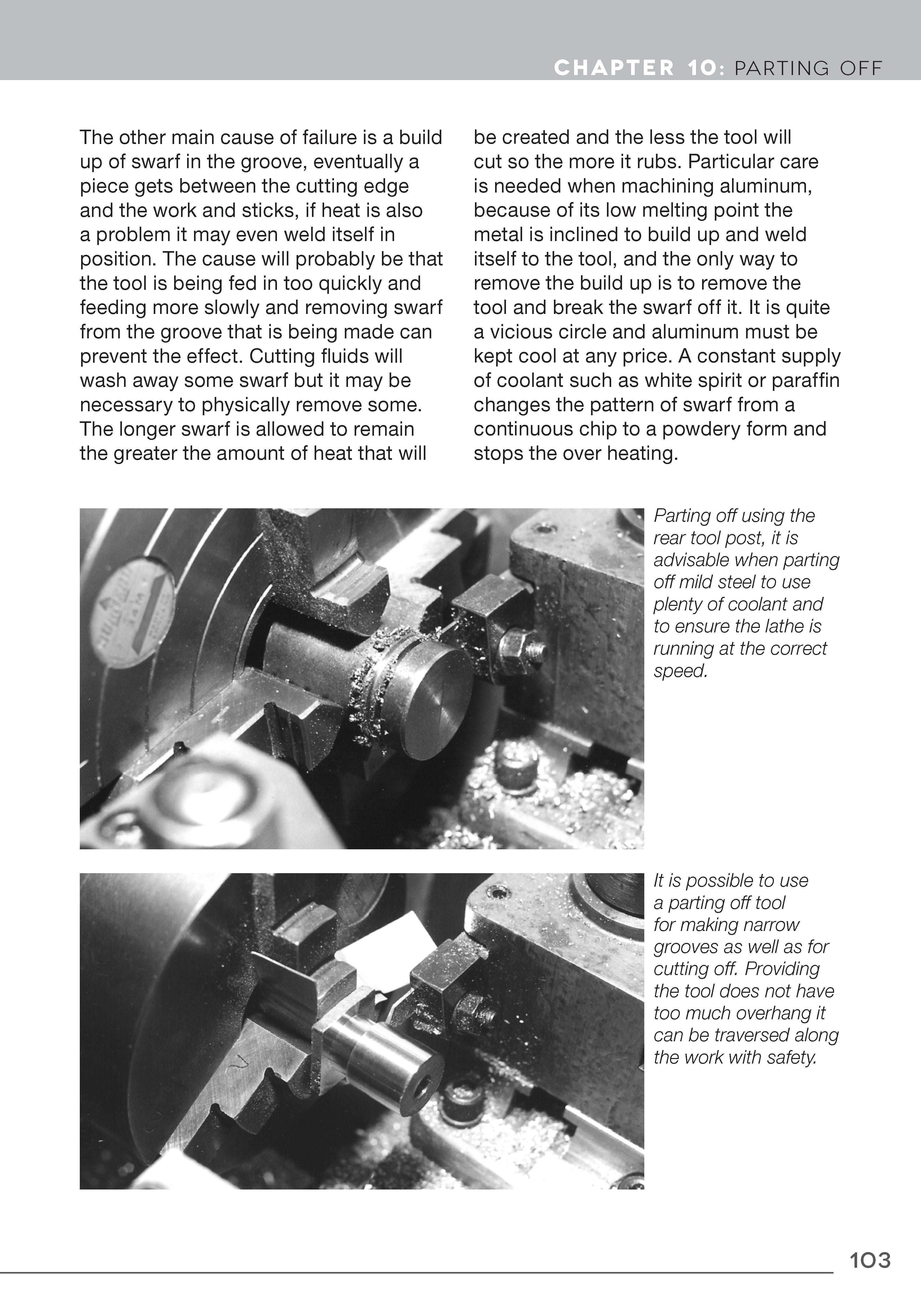 CHAPTER 10: PARTING OFF

The other main cause of failure is a build up of swarf in the groove, eventually a piece gets between the cutting edge and the work and sticks, if heat is also a problem it may even weld itself in position. The cause will probably be that the tool is being fed in too quickly and feeding more slowly and removing swarf from the groove that is being made can prevent the effect. Cutting fluids will wash away some swarf but it may be necessary to physically remove some. The longer swarf is allowed to remain the greater the amount of heat that will be created and the less the tool will cut so the more it rubs. Particular care is needed when machining aluminum, because of its low melting point the metal is inclined to build up and weld itself to the tool, and the only way to remove the build up is to remove the tool and break the swarf off it. It is quite a vicious circle and aluminum must be kept cool at any price. A constant supply of coolant such as white spirit or paraffin changes the pattern of swarf from a continuous chip to a powdery form and stops the over heating.

Parting off using the rear tool post, it is advisable when parting off mild steel to use plenty of coolant and to ensure the lathe is running at the correct speed.

It is possible to use a parting off tool for making narrow grooves as well as for cutting off. Providing the tool does not have too much overhang it can be traversed along the work with safety.

103