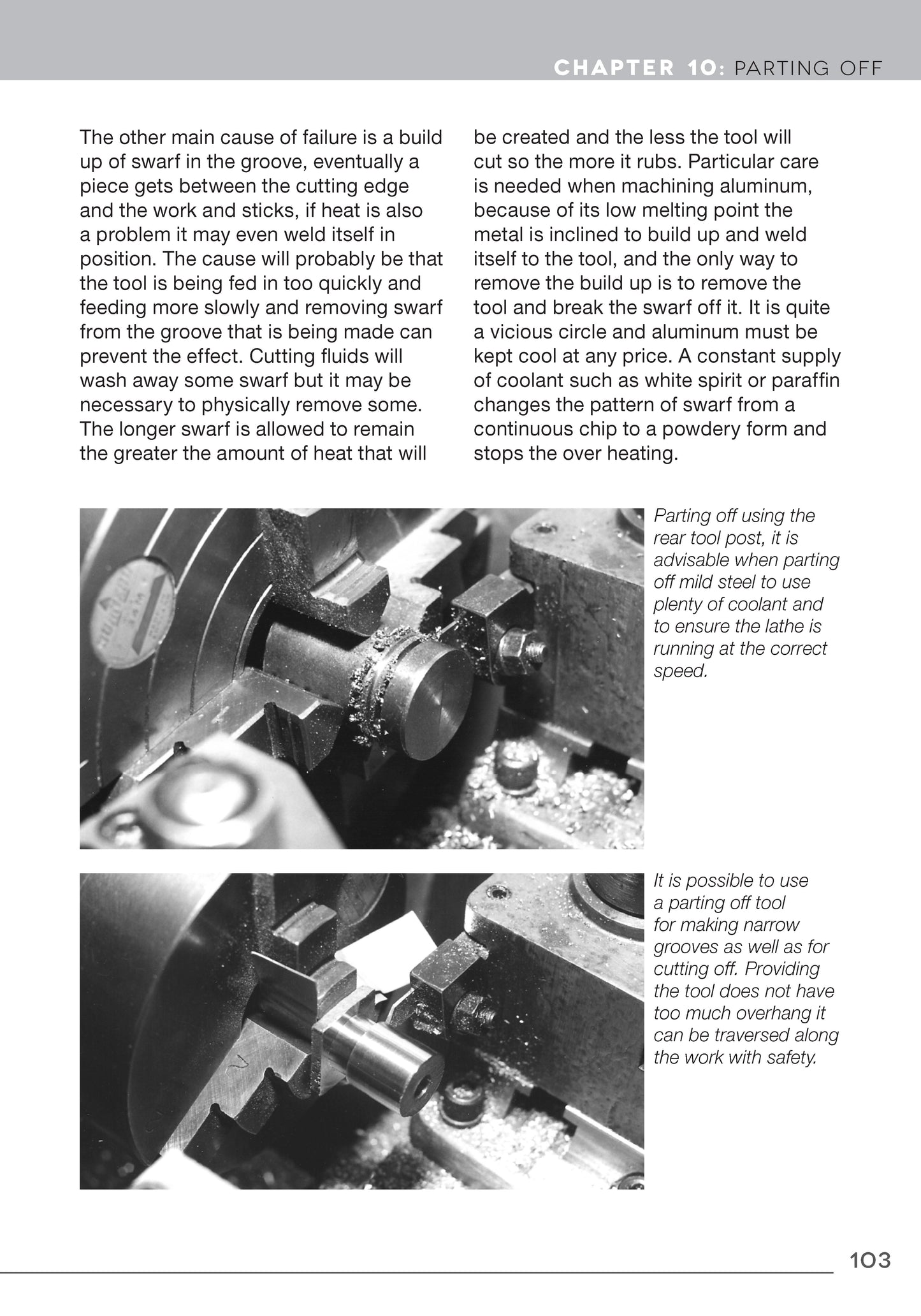 CHAPTER 10: PARTING OFF

The other main cause of failure is a build up of swarf in the groove, eventually a piece gets between the cutting edge and the work and sticks, if heat is also a problem it may even weld itself in position. The cause will probably be that the tool is being fed in too quickly and feeding more slowly and removing swarf from the groove that is being made can prevent the effect. Cutting fluids will wash away some swarf but it may be necessary to physically remove some. The longer swarf is allowed to remain the greater the amount of heat that will be created and the less the tool will cut so the more it rubs. Particular care is needed when machining aluminum, because of its low melting point the metal is inclined to build up and weld itself to the tool, and the only way to remove the build up is to remove the tool and break the swarf off it. It is quite a vicious circle and aluminum must be kept cool at any price. A constant supply of coolant such as white spirit or paraffin changes the pattern of swarf from a continuous chip to a powdery form and stops the over heating.

Parting off using the rear tool post, it is advisable when parting off mild steel to use plenty of coolant and to ensure the lathe is running at the correct speed.

It is possible to use a parting off tool for making narrow grooves as well as for cutting off. Providing the tool does not have too much overhang it can be traversed along the work with safety.

103