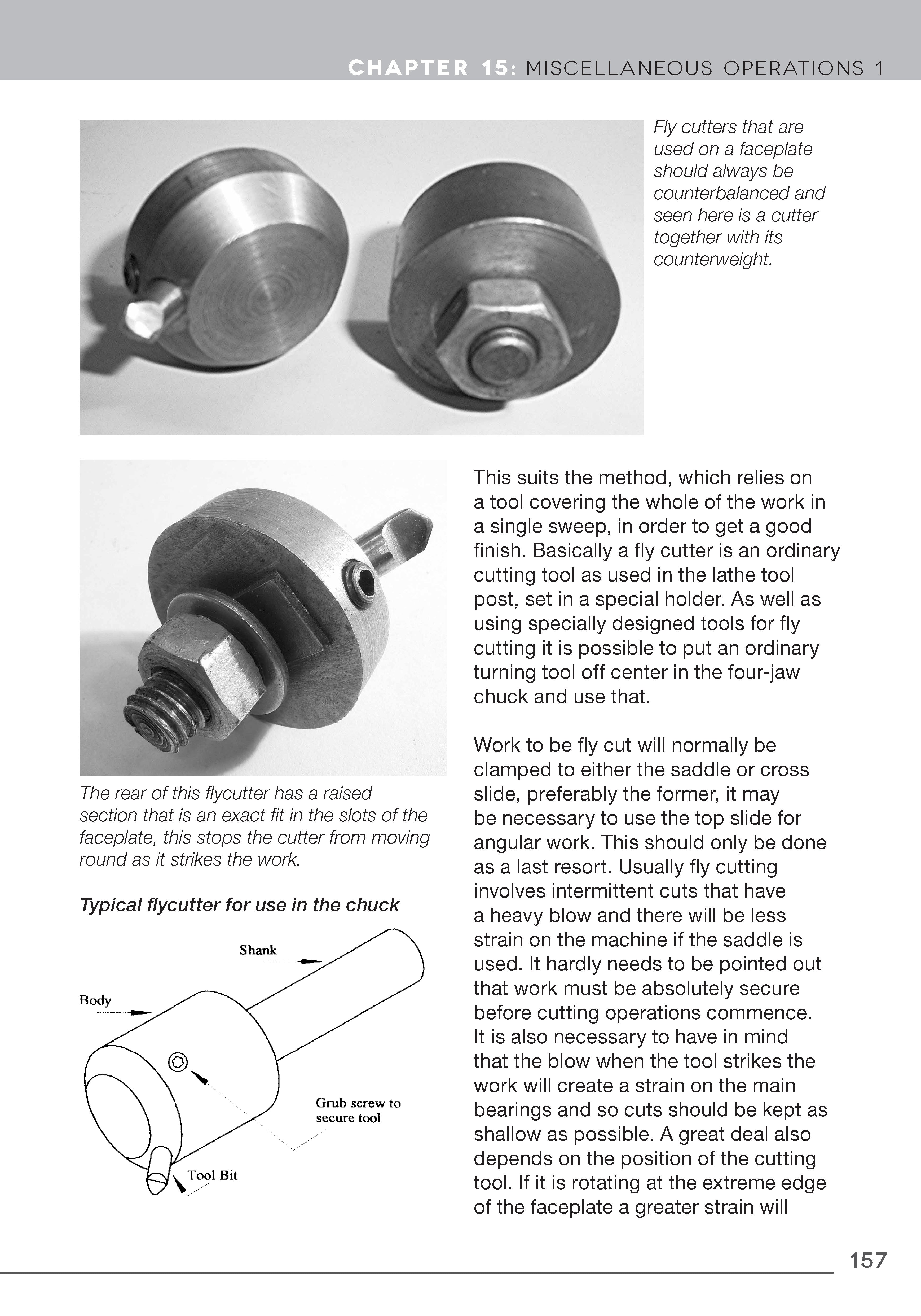 CHAPTER 15: MISCELLANEOUS OPERATIONS 1

Fly cutters that are used on a faceplate should always be counterbalanced and seen here is a cutter together with its counterweight.

The rear of this flycutter has a raised section that is an exact fit in the slots of the faceplate, this stops the cutter from moving round as it strikes the work.

Typical flycutter for use in the chuck

Shank

Body

Grub screw to secure tool

Tool Bit

This suits the method, which relies on a tool covering the whole of the work in a single sweep, in order to get a good finish. Basically a fly cutter is an ordinary cutting tool as used in the lathe tool post, set in a special holder. As well as using specially designed tools for fly cutting it is possible to put an ordinary turning tool off center in the four-jaw chuck and use that.

Work to be fly cut will normally be clamped to either the saddle or cross slide, preferably the former, it may be necessary to use the top slide for angular work. This should only be done as a last resort. Usually fly cutting involves intermittent cuts that have a heavy blow and there will be less strain on the machine if the saddle is used. It hardly needs to be pointed out that work must be absolutely secure before cutting operations commence. It is also necessary to have in mind that the blow when the tool strikes the work will create a strain on the main bearings and so cuts should be kept as shallow as possible. A great deal also depends on the position of the cutting tool. If it is rotating at the extreme edge of the faceplate a greater strain will

157