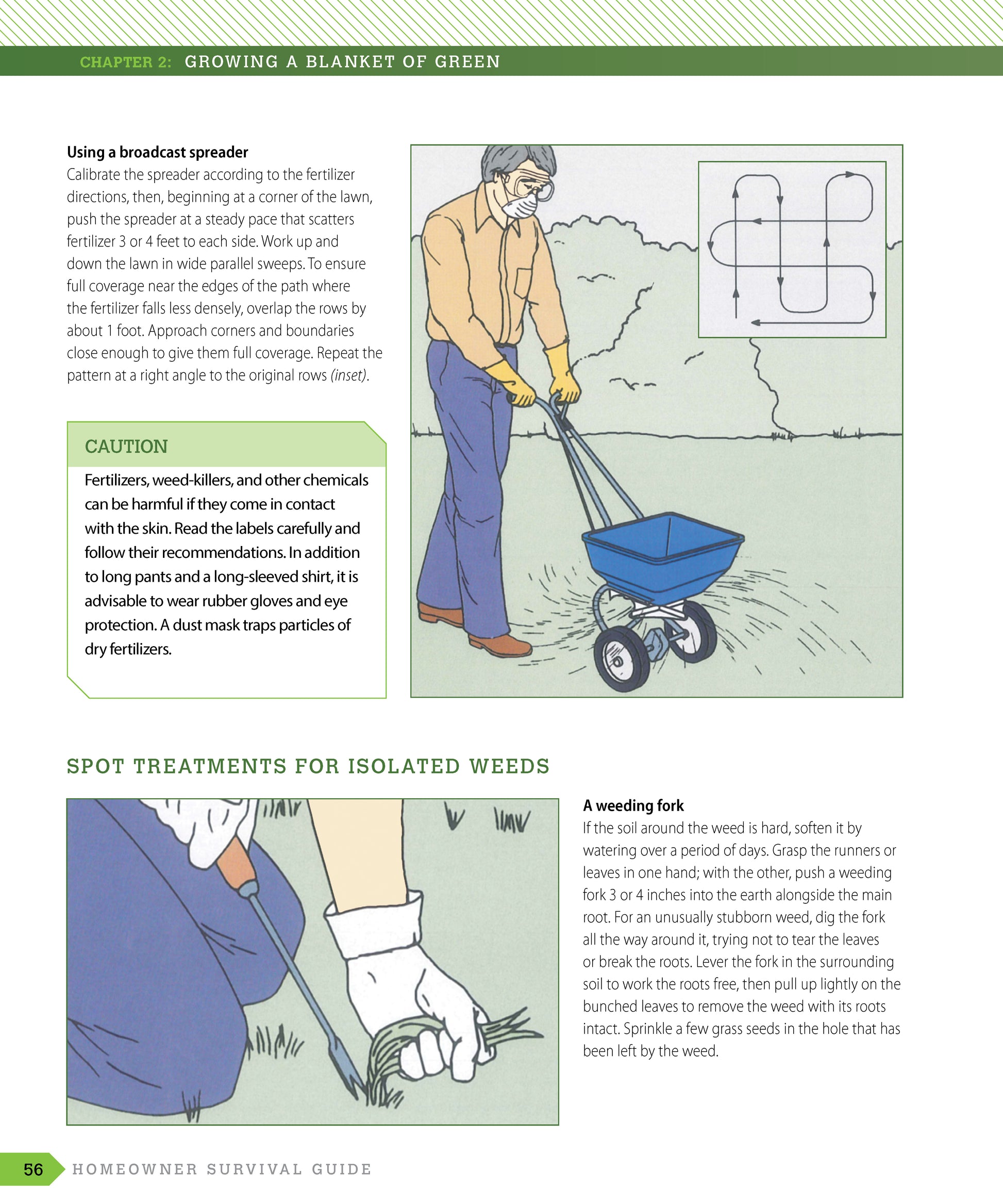 CHAPTER 2: GROWING A BLANKET OF GREEN

Using a broadcast spreader
Calibrate the spreader according to the fertilizer directions, then, beginning at a corner of the lawn, push the spreader at a steady pace that scatters fertilizer 3 or 4 feet to each side. Work up and down the lawn in wide parallel sweeps. To ensure full coverage near the edges of the path where the fertilizer falls less densely, overlap the rows by about 1 foot. Approach corners and boundaries close enough to give them full coverage. Repeat the pattern at a right angle to the original rows (inset).

CAUTION

Fertilizers, weed-killers, and other chemicals can be harmful if they come in contact with the skin. Read the labels carefully and follow their recommendations. In addition to long pants and a long-sleeved shirt, it is advisable to wear rubber gloves and eye protection. A dust mask traps particles of dry fertilizers.

SPOT TREATMENTS FOR ISOLATED WEEDS

A weeding fork
If the soil around the weed is hard, soften it by watering over a period of days. Grasp the runners or leaves in one hand; with the other, push a weeding fork 3 or 4 inches into the earth alongside the main root. For an unusually stubborn weed, dig the fork all the way around it, trying not to tear the leaves or break the roots. Lever the fork in the surrounding soil to work the roots free, then pull up lightly on the bunched leaves to remove the weed with its roots intact. Sprinkle a few grass seeds in the hole that has been left by the weed.

56 HOMEOWNER SURVIVAL GUIDE