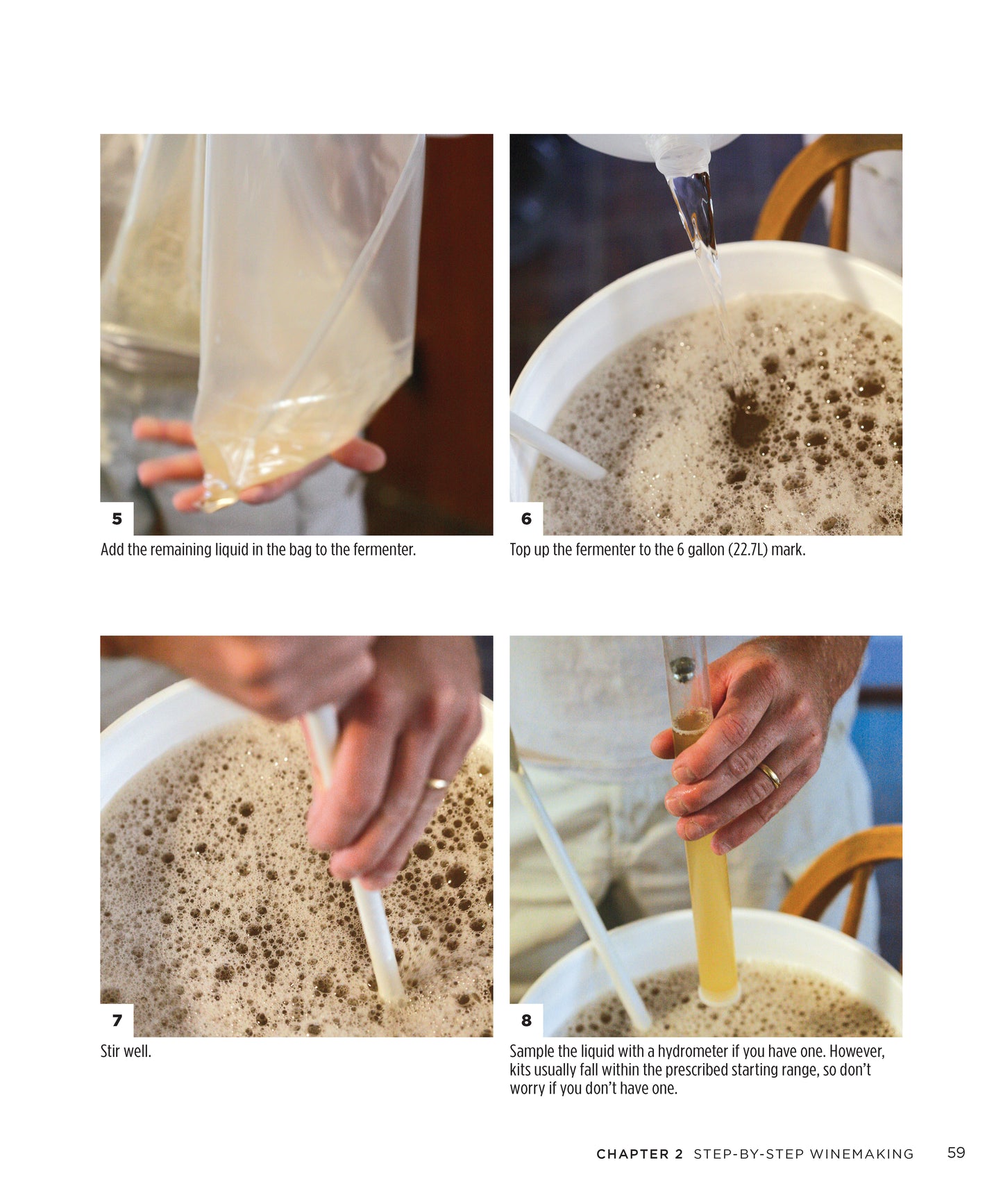 5

Add the remaining liquid in the bag to the fermenter.

6

Top up the fermenter to the 6 gallon (22.7L) mark.

7

Stir well.

8

Sample the liquid with a hydrometer if you have one. However, kits usually fall within the prescribed starting range, so don't worry if you don't have one.

CHAPTER 2 STEP-BY-STEP WINEMAKING 59