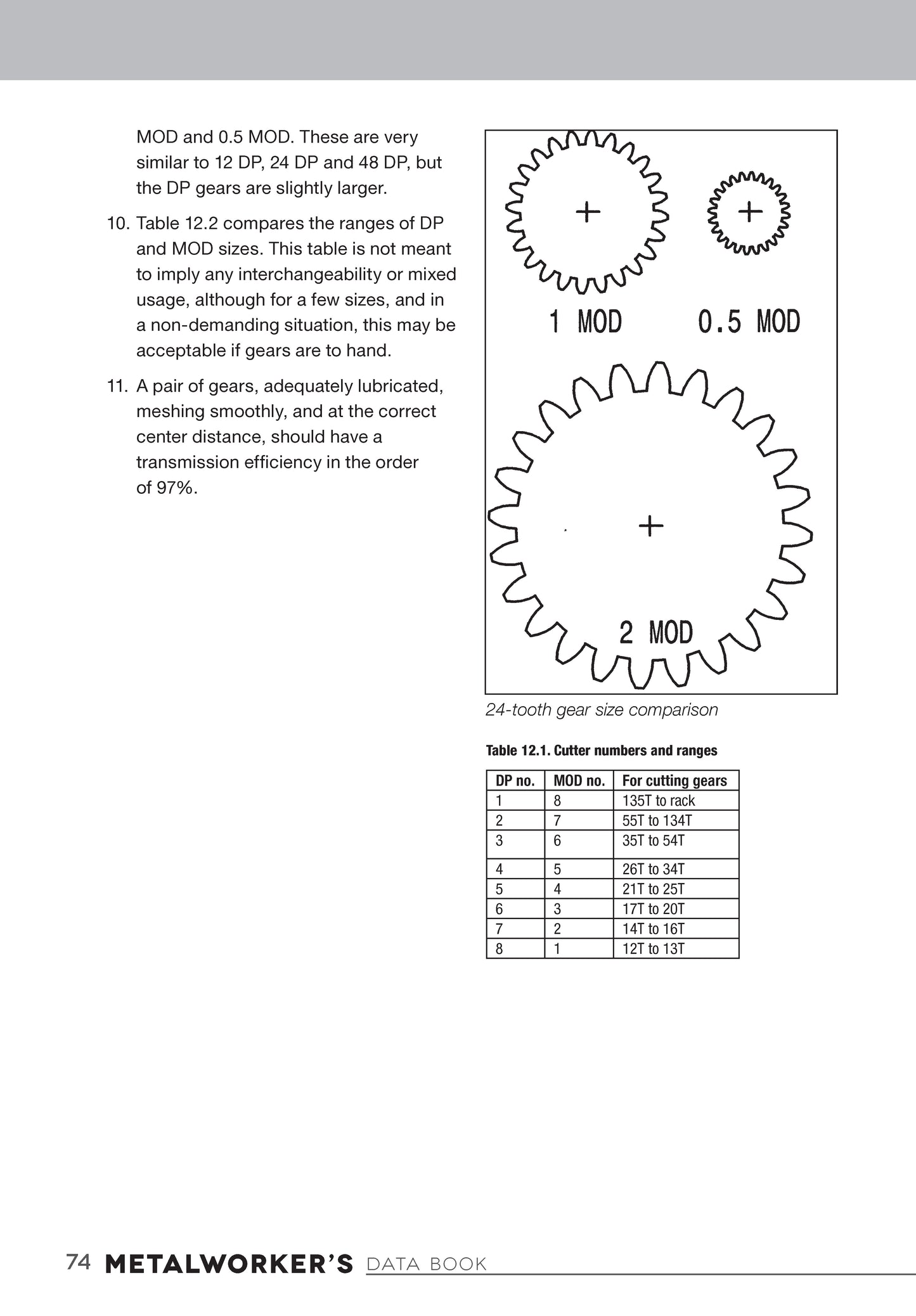 MOD and 0.5 MOD. These are very similar to 12 DP, 24 DP and 48 DP, but the DP gears are slightly larger.

10. Table 12.2 compares the ranges of DP and MOD sizes. This table is not meant to imply any interchangeability or mixed usage, although for a few sizes, and in a non-demanding situation, this may be acceptable if gears are to hand.

11. A pair of gears, adequately lubricated, meshing smoothly, and at the correct center distance, should have a transmission efficiency in the order of 97%.

1 MOD

0.5 MOD

2 MOD

24-tooth gear size comparison

Table 12.1. Cutter numbers and ranges

| DP no. | MOD no. | For cutting gears |
|---|---|---|
| 1 | 8 | 135T to rack |
| 2 | 7 | 55T to 134T |
| 3 | 6 | 35T to 54T |
| 4 | 5 | 26T to 34T |
| 5 | 4 | 21T to 25T |
| 6 | 3 | 17T to 20T |
| 7 | 2 | 14T to 16T |
| 8 | 1 | 12T to 13T |

74 METALWORKER'S DATA BOOK