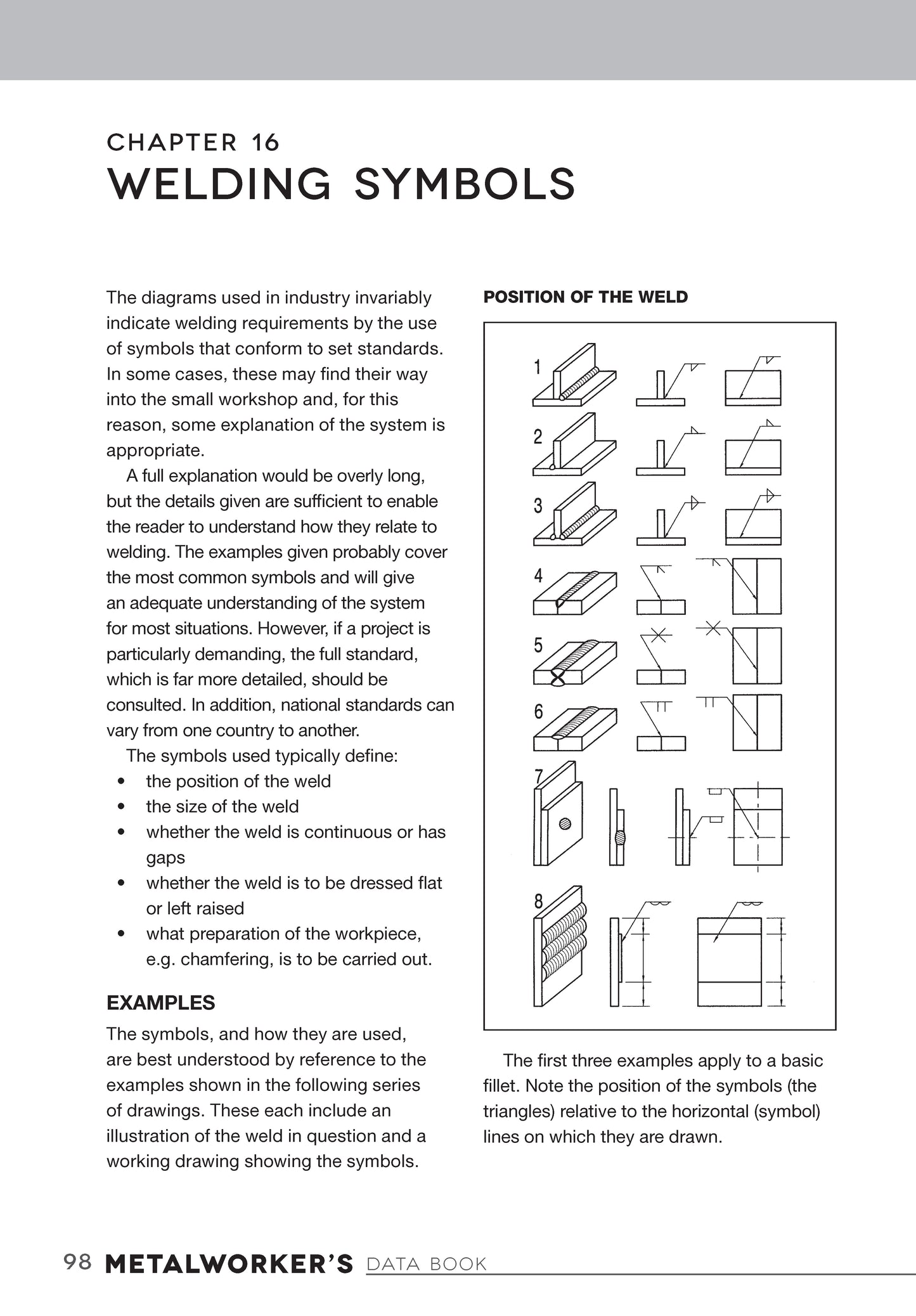 CHAPTER 16
WELDING SYMBOLS

The diagrams used in industry invariably indicate welding requirements by the use of symbols that conform to set standards. In some cases, these may find their way into the small workshop and, for this reason, some explanation of the system is appropriate.

A full explanation would be overly long, but the details given are sufficient to enable the reader to understand how they relate to welding. The examples given probably cover the most common symbols and will give an adequate understanding of the system for most situations. However, if a project is particularly demanding, the full standard, which is far more detailed, should be consulted. In addition, national standards can vary from one country to another.

The symbols used typically define:
• the position of the weld
• the size of the weld
• whether the weld is continuous or has gaps
• whether the weld is to be dressed flat or left raised
• what preparation of the workpiece, e.g. chamfering, is to be carried out.

EXAMPLES
The symbols, and how they are used, are best understood by reference to the examples shown in the following series of drawings. These each include an illustration of the weld in question and a working drawing showing the symbols.

POSITION OF THE WELD

1
2
3
4
5
6
7
8

The first three examples apply to a basic fillet. Note the position of the symbols (the triangles) relative to the horizontal (symbol) lines on which they are drawn.

98 METALWORKER'S DATA BOOK