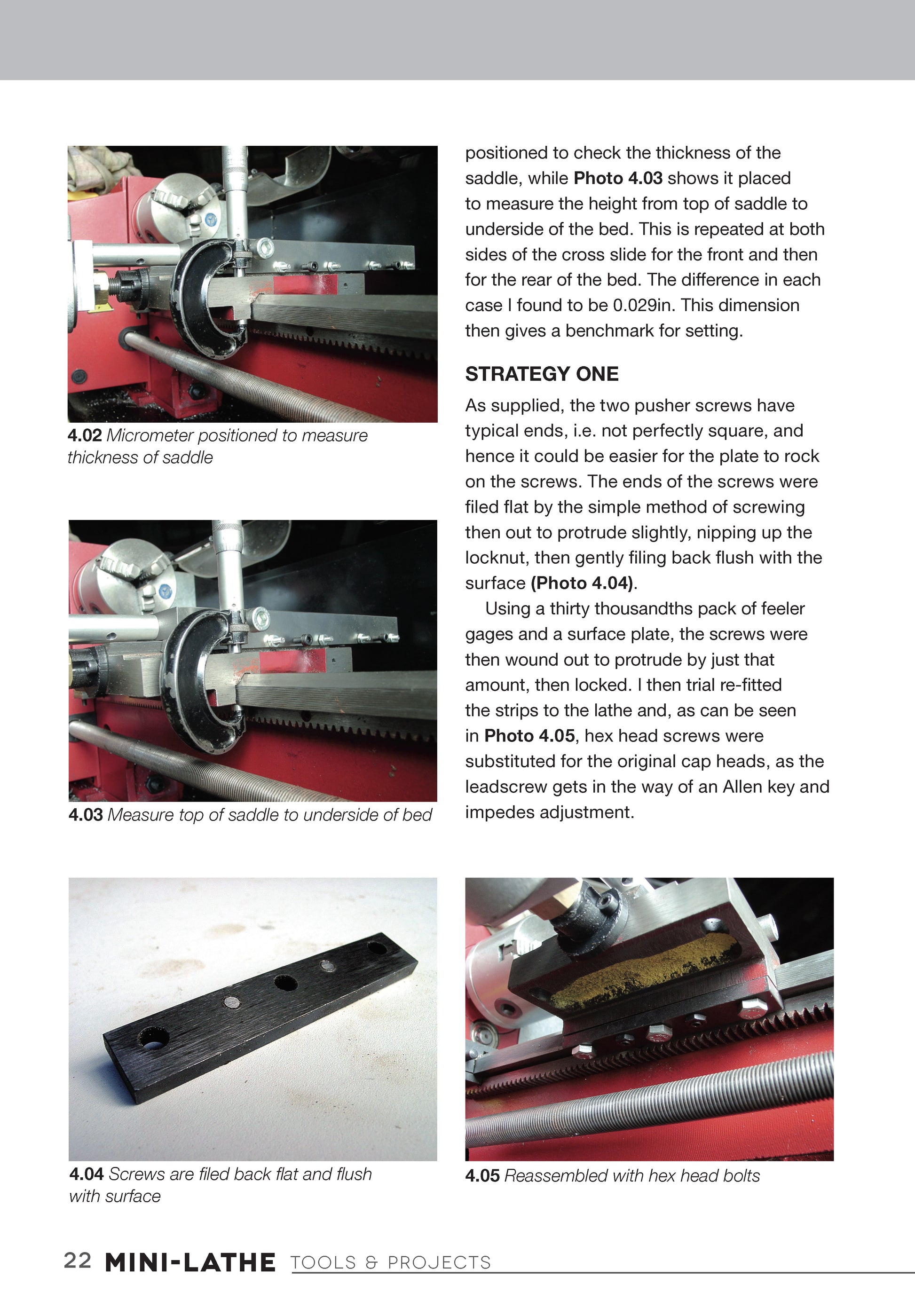 4.02 Micrometer positioned to measure thickness of saddle

4.03 Measure top of saddle to underside of bed

positioned to check the thickness of the saddle, while Photo 4.03 shows it placed to measure the height from top of saddle to underside of the bed. This is repeated at both sides of the cross slide for the front and then for the rear of the bed. The difference in each case I found to be 0.029in. This dimension then gives a benchmark for setting.

STRATEGY ONE

As supplied, the two pusher screws have typical ends, i.e. not perfectly square, and hence it could be easier for the plate to rock on the screws. The ends of the screws were filed flat by the simple method of screwing then out to protrude slightly, nipping up the locknut, then gently filing back flush with the surface (Photo 4.04).

Using a thirty thousandths pack of feeler gages and a surface plate, the screws were then wound out to protrude by just that amount, then locked. I then trial re-fitted the strips to the lathe and, as can be seen in Photo 4.05, hex head screws were substituted for the original cap heads, as the leadscrew gets in the way of an Allen key and impedes adjustment.

4.04 Screws are filed back flat and flush with surface

4.05 Reassembled with hex head bolts

22 MINI-LATHE TOOLS & PROJECTS